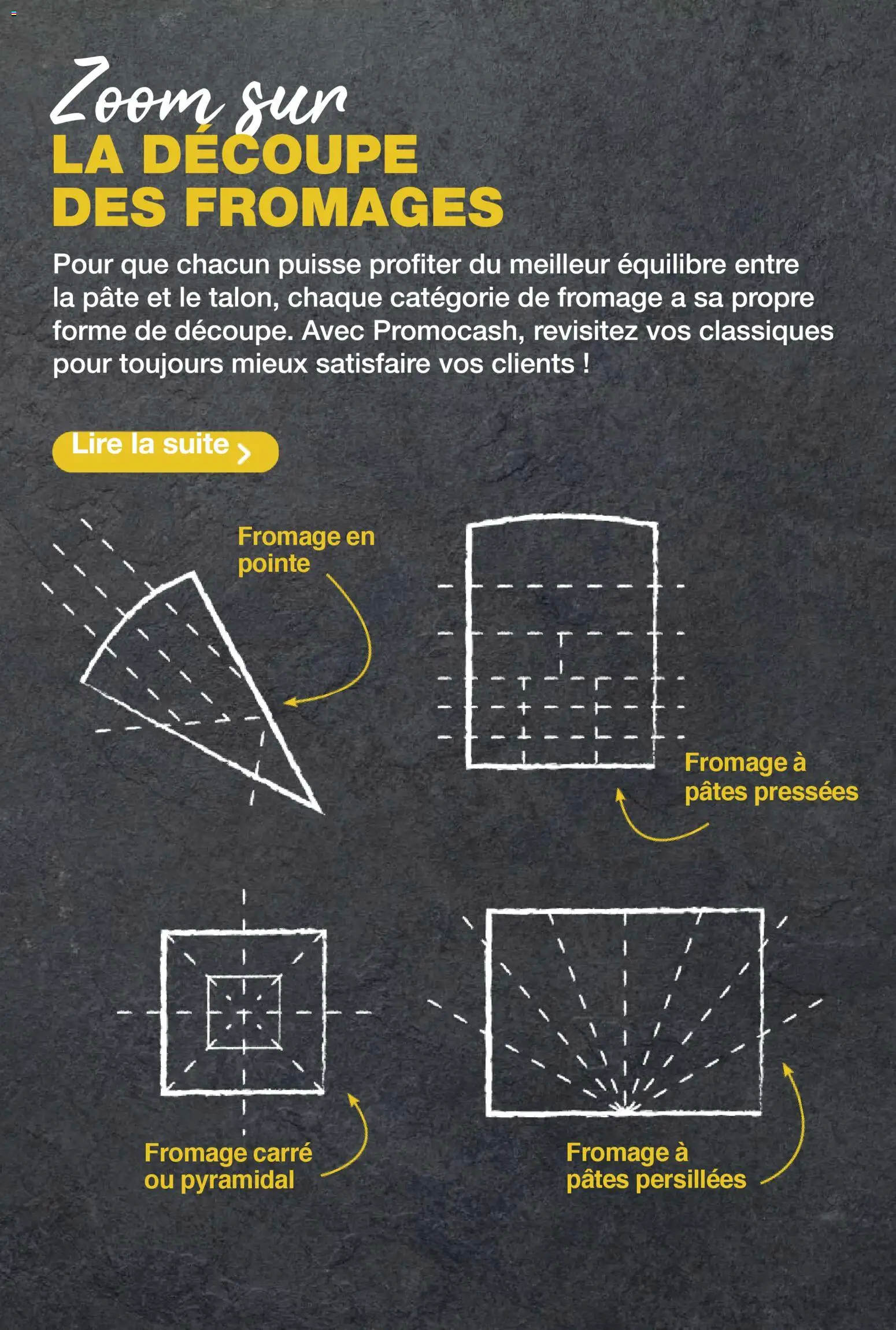 Zoom sur
LA DÉCOUPE
DES FROMAGES

Pour que chacun puisse profiter du meilleur équilibre entre la pâte et le talon, chaque catégorie de fromage a sa propre forme de découpe. Avec Promocash, revisitez vos classiques pour toujours mieux satisfaire vos clients !

Lire la suite

Fromage en pointe

Fromage à pâtes pressées

Fromage carré ou pyramidal

Fromage à pâtes persillées