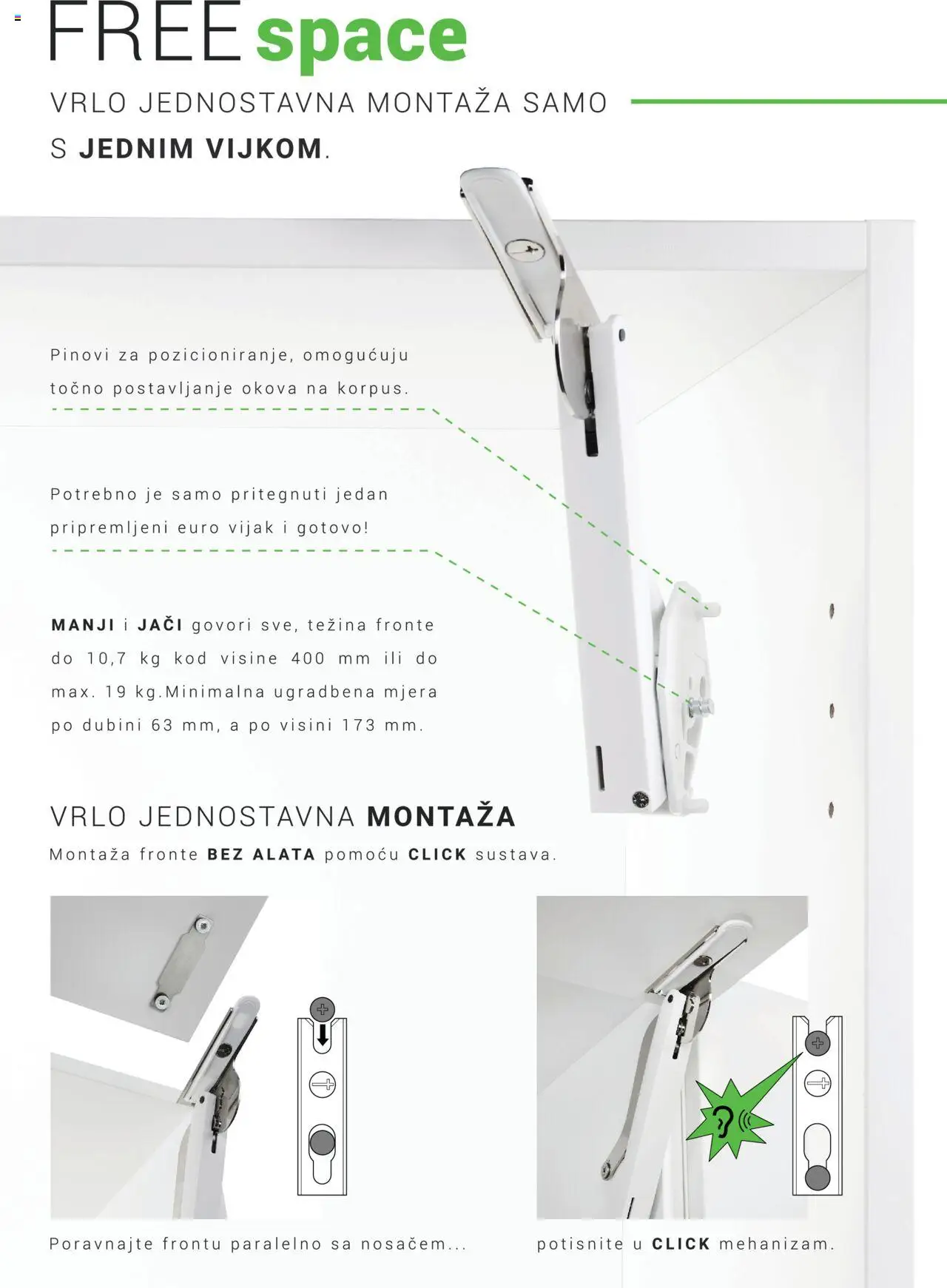 FREE space

VRLO JEDNOSTAVNA MONTAŽA SAMO S JEDNIM VIJKOM.

Pinovi za pozicioniranje, omogućuju točno postavljanje okova na korpus.

Potrebno je samo pritegnuti jedan pripremljeni euro vijak i gotovo!

MANJI i JAČI govori sve, težina fronte do 10,7 kg kod visine 400 mm ili do max. 19 kg.Minimalna ugradbena mjera po dubini 63 mm, a po visini 173 mm.

VRLO JEDNOSTAVNA MONTAŽA

Montaža fronte BEZ ALATA pomoću CLICK sustava.

Poravnajte frontu paralelno sa nosačem...

potisnite u CLICK mehanizam.