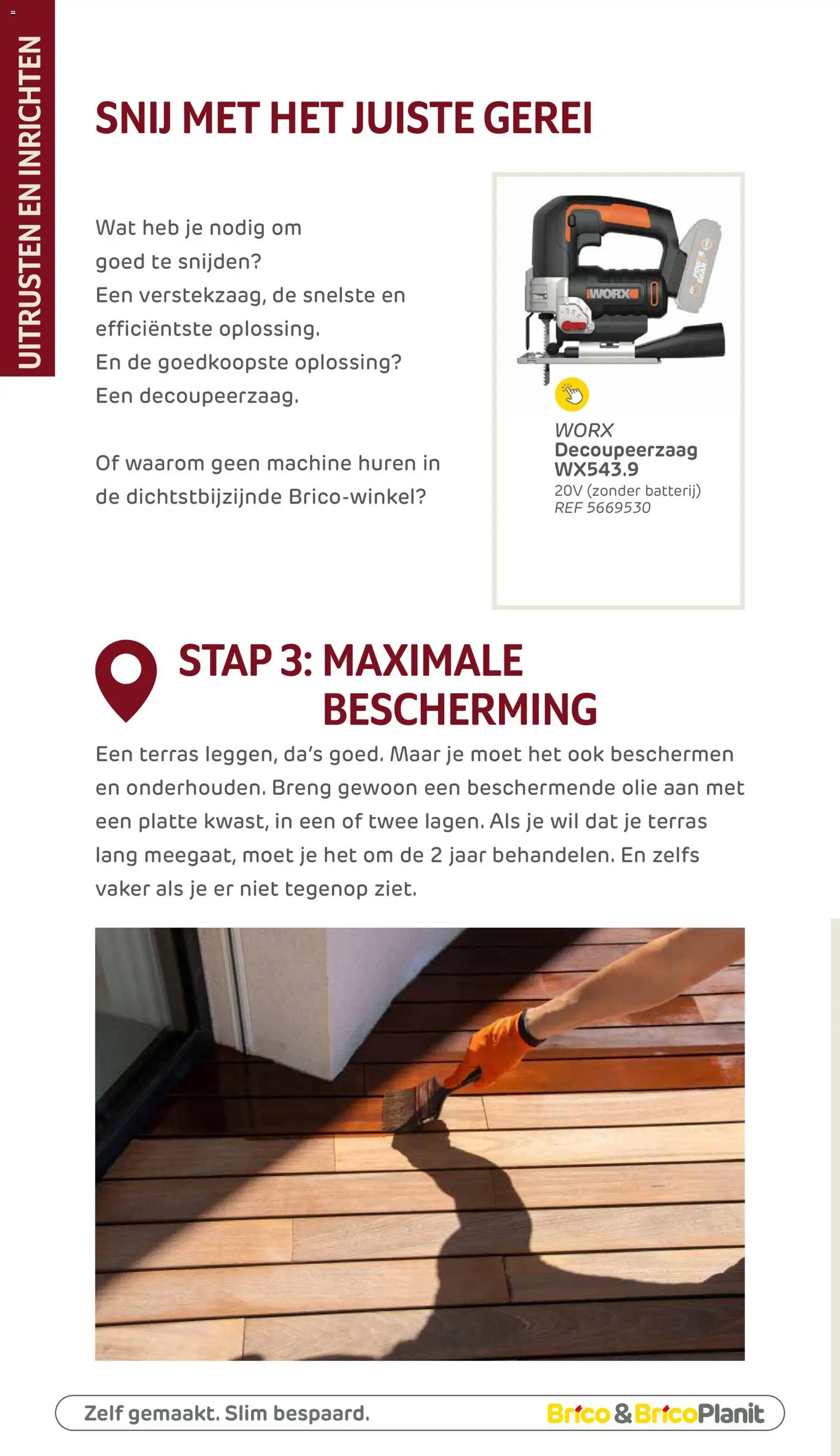 UITRUSTEN EN INRICHTEN

SNIJ MET HET JUISTE GEREI

Wat heb je nodig om goed te snijden?
Een verstekzaag, de snelste en efficiëntste oplossing.
En de goedkoopste oplossing?
Een decoupeerzaag.

Of waarom geen machine huren in de dichtstbijzijnde Brico-winkel?

WORX

WORX
Decoupeerzaag
WX543.9
20V (zonder batterij)
REF 5669530

STAP 3: MAXIMALE BESCHERMING

Een terras leggen, da's goed. Maar je moet het ook beschermen en onderhouden. Breng gewoon een beschermende olie aan met een platte kwast, in een of twee lagen. Als je wil dat je terras lang meegaat, moet je het om de 2 jaar behandelen. En zelfs vaker als je er niet tegenop ziet.

Zelf gemaakt. Slim bespaard.
Brico & BricoPlanit