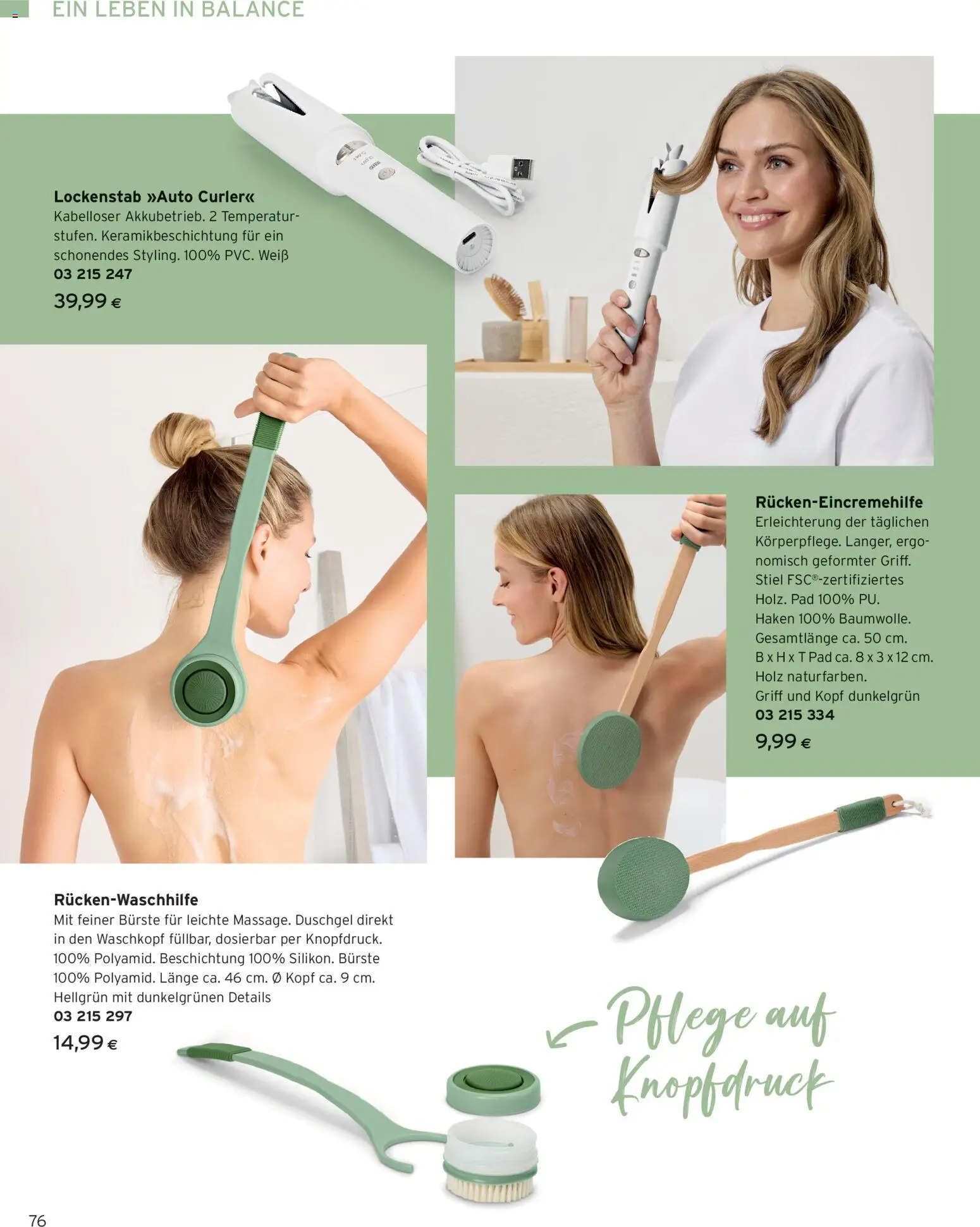 EIN LEBEN IN BALANCE

**Lockenstab »Auto Curler«**
Kabelloser Akkubetrieb. 2 Temperaturstufen. Keramikbeschichtung für ein schonendes Styling. 100% PVC. Weiß
**03 215 247**
39,99 €

**Rücken-Eincremehilfe**
Erleichterung der täglichen Körperpflege. Langer, ergonomisch geformter Griff. Stiel FSC®-zertifiziertes Holz. Pad 100% PU. Haken 100% Baumwolle. Gesamtlänge ca. 50 cm. B x H x T Pad ca. 8 x 3 x 12 cm. Holz naturfarben. Griff und Kopf dunkelgrün
**03 215 334**
9,99 €

**Rücken-Waschhilfe**
Mit feiner Bürste für leichte Massage. Duschgel direkt in den Waschkopf füllbar, dosierbar per Knopfdruck. 100% Polyamid. Beschichtung 100% Silikon. Bürste 100% Polyamid. Länge ca. 46 cm. Ø Kopf ca. 9 cm. Hellgrün mit dunkelgrünen Details
**03 215 297**
14,99 €

Pflege auf Knopfdruck

76