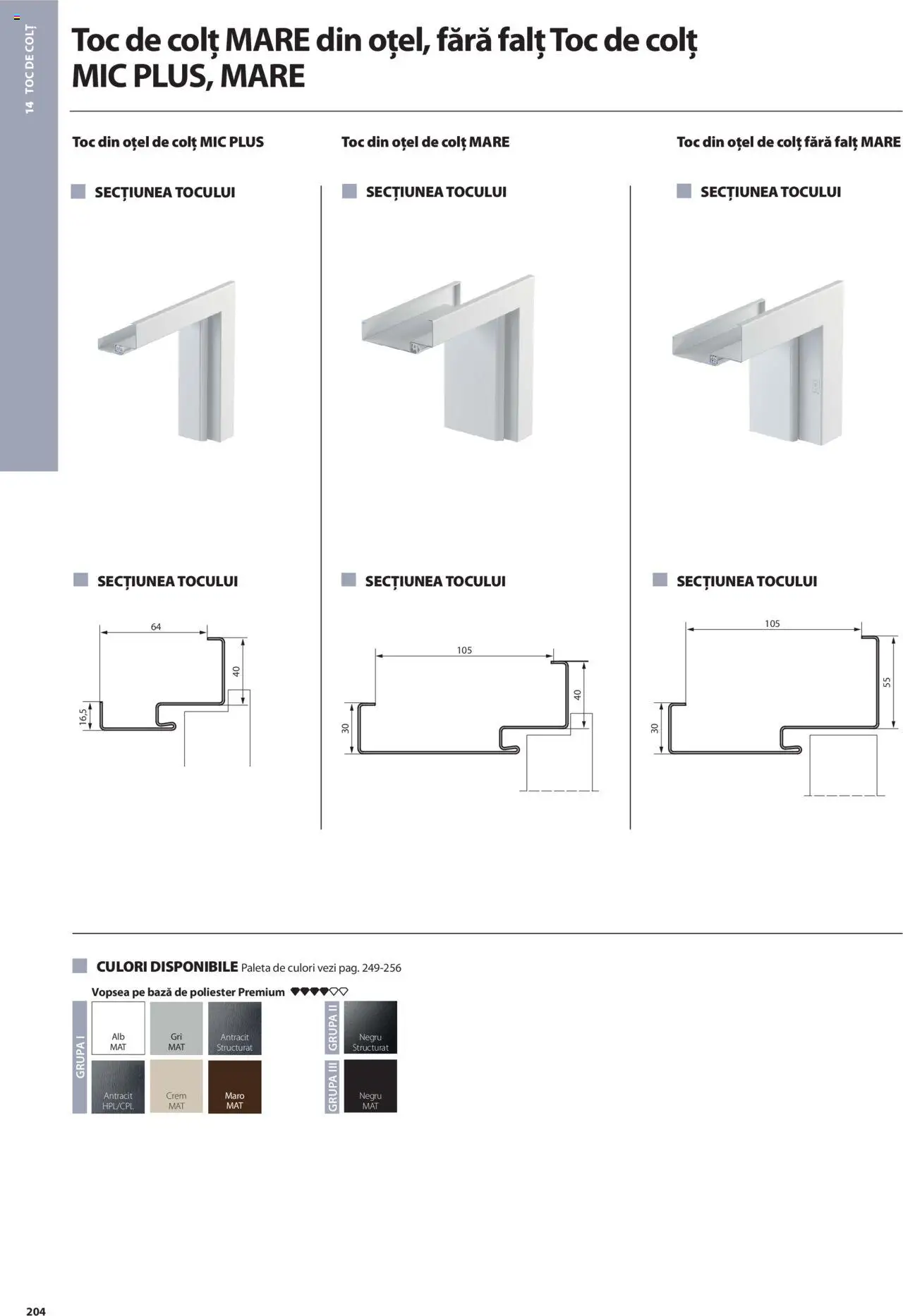 14 TOC DE COLȚ

Toc de colț MARE din oțel, fără falț Toc de colț MIC PLUS, MARE

Toc din oțel de colț MIC PLUS

SECȚIUNEA TOCULUI

SECȚIUNEA TOCULUI

64
40
16,5

Toc din oțel de colț MARE

SECȚIUNEA TOCULUI

SECȚIUNEA TOCULUI

105
40
30

Toc din oțel de colț fără falț MARE

SECȚIUNEA TOCULUI

SECȚIUNEA TOCULUI

105
55
30

CULORI DISPONIBILE Paleta de culori vezi pag. 249-256

Vopsea pe bază de poliester Premium

GRUPA I

Alb MAT
Gri MAT
Antracit Structurat
Antracit HPL/CPL
Crem MAT
Maro MAT

GRUPA II

Negru Structurat

GRUPA III

Negru MAT

204