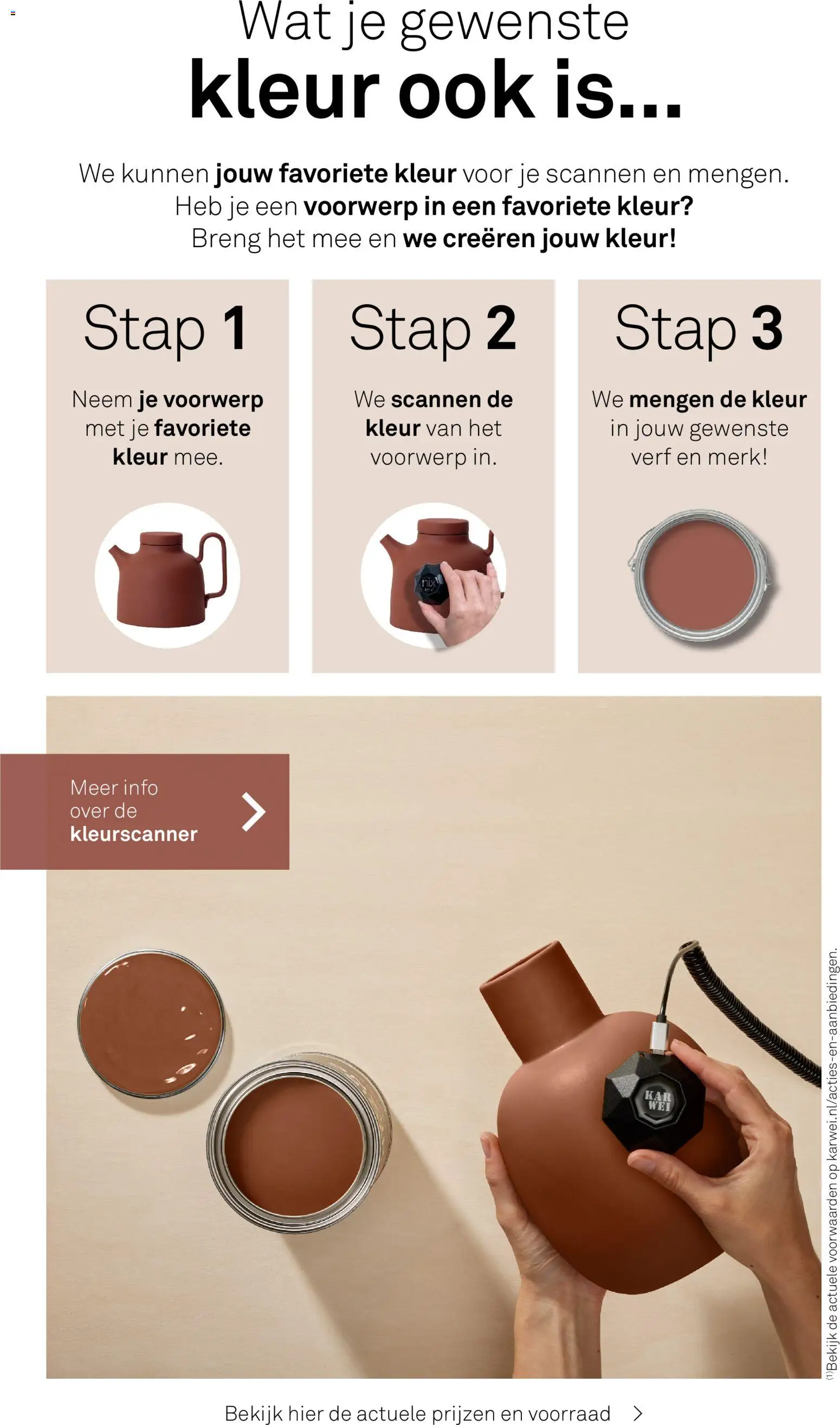 Wat je gewenste
kleur ook is...

We kunnen jouw favoriete kleur voor je scannen en mengen. Heb je een voorwerp in een favoriete kleur? Breng het mee en we creëren jouw kleur!

Stap 1

Neem je voorwerp met je favoriete kleur mee.

Stap 2

We scannen de kleur van het voorwerp in.

nix

Stap 3

We mengen de kleur in jouw gewenste verf en merk!

Meer info over de kleurscanner

KAR WEI

$^{(1)}$Bekijk de actuele voorwaarden op karwei.nl/acties-en-aanbiedingen.

Bekijk hier de actuele prijzen en voorraad