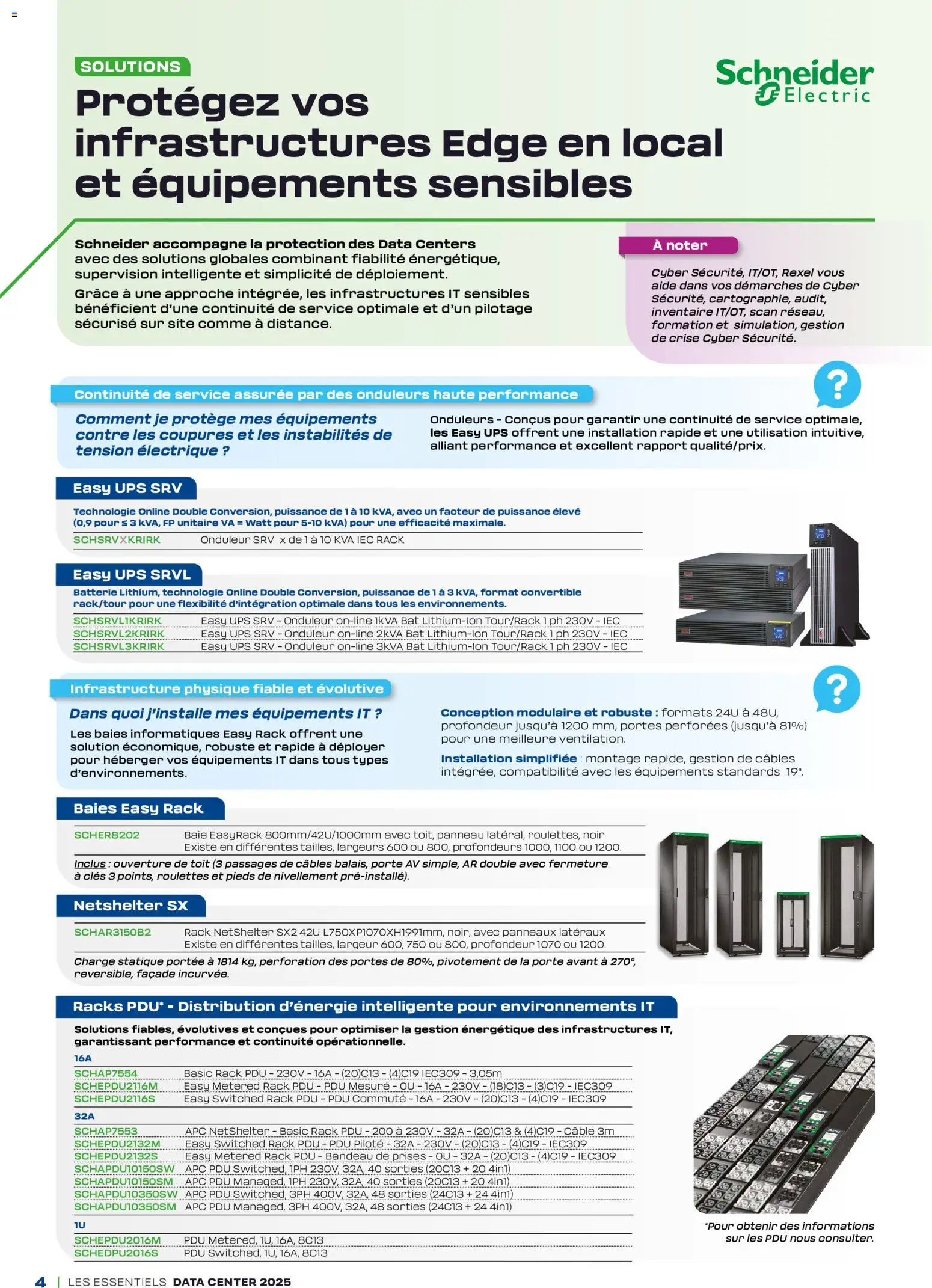 SOLUTIONS

Schneider Electric

Protégez vos infrastructures Edge en local et équipements sensibles

Schneider accompagne la protection des Data Centers avec des solutions globales combinant fiabilité énergétique, supervision intelligente et simplicité de déploiement.

Grâce à une approche intégrée, les infrastructures IT sensibles bénéficient d'une continuité de service optimale et d'un pilotage sécurisé sur site comme à distance.

À noter

Cyber Sécurité, IT/OT, Rexel vous aide dans vos démarches de Cyber Sécurité, cartographie, audit, inventaire IT/OT, scan réseau, formation et simulation, gestion de crise Cyber Sécurité.

Continuité de service assurée par des onduleurs haute performance

Comment je protège mes équipements contre les coupures et les instabilités de tension électrique ?

Onduleurs - Conçus pour garantir une continuité de service optimale, les Easy UPS offrent une installation rapide et une utilisation intuitive, alliant performance et excellent rapport qualité/prix.

Easy UPS SRV

Technologie Online Double Conversion, puissance de 1 à 10 kVA, avec un facteur de puissance élevé (0,9 pour ≤ 3 kVA, FP unitaire VA = Watt pour 5-10 kVA) pour une efficacité maximale.

| SCHSRVXKRIRK | Onduleur SRV x de 1 à 10 KVA IEC RACK |
|---|---|

Easy UPS SRVL

Batterie Lithium, technologie Online Double Conversion, puissance de 1 à 3 kVA, format convertible rack/tour pour une flexibilité d'intégration optimale dans tous les environnements.

| SCHSRVL1KRIRK | Easy UPS SRV - Onduleur on-line 1kVA Bat Lithium-Ion Tour/Rack 1 ph 230V - IEC |
|---|---|
| SCHSRVL2KRIRK | Easy UPS SRV - Onduleur on-line 2kVA Bat Lithium-Ion Tour/Rack 1 ph 230V - IEC |
| SCHSRVL3KRIRK | Easy UPS SRV - Onduleur on-line 3kVA Bat Lithium-Ion Tour/Rack 1 ph 230V - IEC |

Infrastructure physique fiable et évolutive

Dans quoi j'installe mes équipements IT ?

Les baies informatiques Easy Rack offrent une solution économique, robuste et rapide à déployer pour héberger vos équipements IT dans tous types d'environnements.

Conception modulaire et robuste : formats 24U à 48U, profondeur jusqu'à 1200 mm, portes perforées (jusqu'à 81%) pour une meilleure ventilation.

Installation simplifiée : montage rapide, gestion de câbles intégrée, compatibilité avec les équipements standards 19".

Baies Easy Rack

| SCHER8202 | Baie EasyRack 800mm/42U/1000mm avec toit, panneau latéral, roulettes, noir Existe en différentes tailles, largeurs 600 ou 800, profondeurs 1000, 1100 ou 1200. |
|---|---|

Inclus : ouverture de toit (3 passages de câbles balais, porte AV simple, AR double avec fermeture à clés 3 points, roulettes et pieds de nivellement pré-installé).

Netshelter SX

| SCHAR3150B2 | Rack NetShelter SX2 42U L750XP1070XH1991mm, noir, avec panneaux latéraux Existe en différentes tailles, largeur 600, 750 ou 800, profondeur 1070 ou 1200. |
|---|---|

Charge statique portée à 1814 kg, perforation des portes de 80%, pivotement de la porte avant à 270°, reversible, façade incurvée.

Racks PDU* - Distribution d'énergie intelligente pour environnements IT

Solutions fiables, évolutives et conçues pour optimiser la gestion énergétique des infrastructures IT, garantissant performance et continuité opérationnelle.

16A

| SCHAP7554 | Basic Rack PDU - 230V - 16A - (20)C13 - (4)C19 IEC309 - 3,05m |
|---|---|
| SCHEPDU2116M | Easy Metered Rack PDU - PDU Mesuré - 0U - 16A - 230V - (18)C13 - (3)C19 - IEC309 |
| SCHEPDU2116S | Easy Switched Rack PDU - PDU Commuté - 16A - 230V - (20)C13 - (4)C19 - IEC309 |

32A

| SCHAP7553 | APC NetShelter - Basic Rack PDU - 200 à 230V - 32A - (20)C13 & (4)C19 - Câble 3m |
|---|---|
| SCHEPDU2132M | Easy Switched Rack PDU - PDU Piloté - 32A - 230V - (20)C13 - (4)C19 - IEC309 |
| SCHEPDU2132S | Easy Metered Rack PDU - Bandeau de prises - 0U - 32A - (20)C13 - (4)C19 - IEC309 |
| SCHAPDU10150SW | APC PDU Switched, 1PH 230V, 32A, 40 sorties (20C13 + 20 4in1) |
| SCHAPDU10150SM | APC PDU Managed, 1PH 230V, 32A, 40 sorties (20C13 + 20 4in1) |
| SCHAPDU10350SW | APC PDU Switched, 3PH 400V, 32A, 48 sorties (24C13 + 24 4in1) |
| SCHAPDU10350SM | APC PDU Managed, 3PH 400V, 32A, 48 sorties (24C13 + 24 4in1) |

1U

| SCHEPDU2016M | PDU Metered, 1U, 16A, 8C13 |
|---|---|
| SCHEDPU2016S | PDU Switched, 1U, 16A, 8C13 |

*Pour obtenir des informations sur les PDU nous consulter.

4 | LES ESSENTIELS DATA CENTER 2025