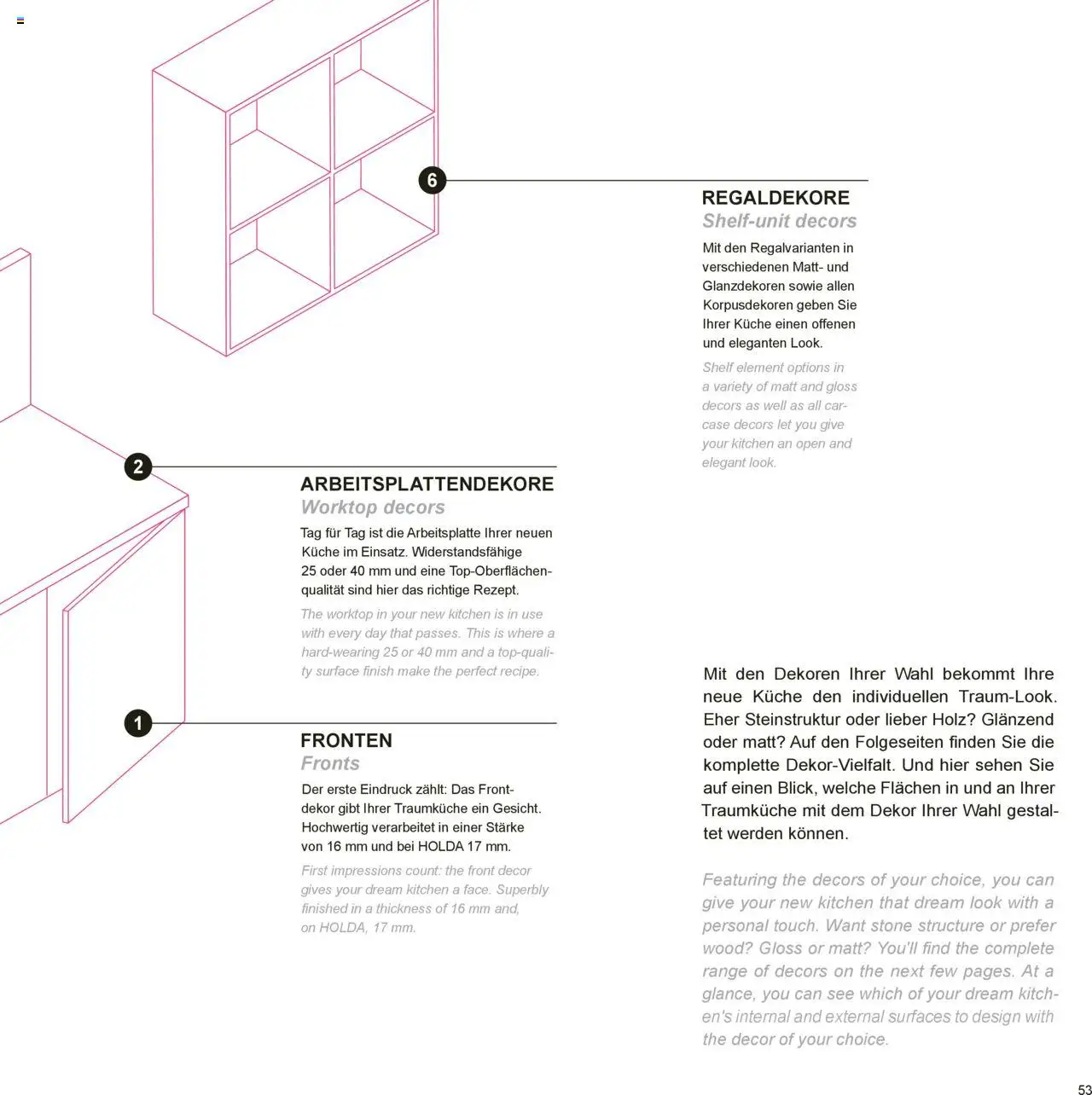 6

REGALDEKORE
Shelf-unit decors

Mit den Regalvarianten in verschiedenen Matt- und Glanzdekoren sowie allen Korpusdekoren geben Sie Ihrer Küche einen offenen und eleganten Look.

Shelf element options in a variety of matt and gloss decors as well as all carcase decors let you give your kitchen an open and elegant look.

2

ARBEITSPLATTENDEKORE
Worktop decors

Tag für Tag ist die Arbeitsplatte Ihrer neuen Küche im Einsatz. Widerstandsfähige 25 oder 40 mm und eine Top-Oberflächenqualität sind hier das richtige Rezept.

The worktop in your new kitchen is in use with every day that passes. This is where a hard-wearing 25 or 40 mm and a top-quality surface finish make the perfect recipe.

1

FRONTEN
Fronts

Der erste Eindruck zählt: Das Frontdekor gibt Ihrer Traumküche ein Gesicht. Hochwertig verarbeitet in einer Stärke von 16 mm und bei HOLDA 17 mm.

First impressions count: the front decor gives your dream kitchen a face. Superbly finished in a thickness of 16 mm and, on HOLDA, 17 mm.

Mit den Dekoren Ihrer Wahl bekommt Ihre neue Küche den individuellen Traum-Look. Eher Steinstruktur oder lieber Holz? Glänzend oder matt? Auf den Folgeseiten finden Sie die komplette Dekor-Vielfalt. Und hier sehen Sie auf einen Blick, welche Flächen in und an Ihrer Traumküche mit dem Dekor Ihrer Wahl gestaltet werden können.

Featuring the decors of your choice, you can give your new kitchen that dream look with a personal touch. Want stone structure or prefer wood? Gloss or matt? You'll find the complete range of decors on the next few pages. At a glance, you can see which of your dream kitchen's internal and external surfaces to design with the decor of your choice.

53