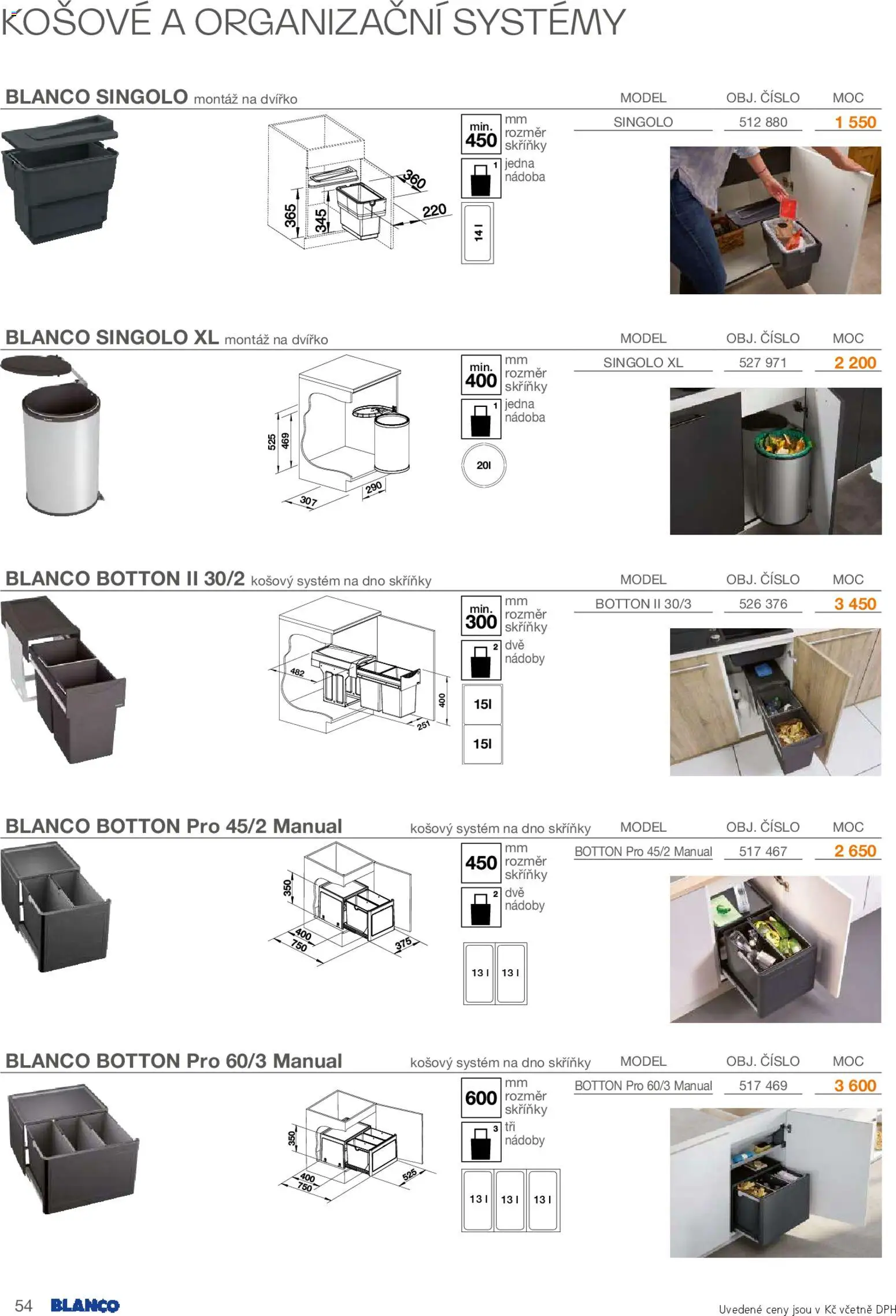 KOŠOVÉ A ORGANIZAČNÍ SYSTÉMY

BLANCO SINGOLO montáž na dvířko

| MODEL | OBJ. ČÍSLO | MOC |
|---|---|---|
| SINGOLO | 512 880 | 1 550 |

365 345 360 220

min. 450 mm rozměr skříňky

1 jedna nádoba

14 l

BLANCO SINGOLO XL montáž na dvířko

| MODEL | OBJ. ČÍSLO | MOC |
|---|---|---|
| SINGOLO XL | 527 971 | 2 200 |

525 469 307 290

min. 400 mm rozměr skříňky

1 jedna nádoba

20l

BLANCO BOTTON II 30/2 košový systém na dno skříňky

| MODEL | OBJ. ČÍSLO | MOC |
|---|---|---|
| BOTTON II 30/3 | 526 376 | 3 450 |

482 400 251

min. 300 mm rozměr skříňky

2 dvě nádoby

15l

15l

BLANCO BOTTON Pro 45/2 Manual košový systém na dno skříňky

| MODEL | OBJ. ČÍSLO | MOC |
|---|---|---|
| BOTTON Pro 45/2 Manual | 517 467 | 2 650 |

350 400 750 375

450 mm rozměr skříňky

2 dvě nádoby

13 l 13 l

BLANCO BOTTON Pro 60/3 Manual košový systém na dno skříňky

| MODEL | OBJ. ČÍSLO | MOC |
|---|---|---|
| BOTTON Pro 60/3 Manual | 517 469 | 3 600 |

350 400 750 525

600 mm rozměr skříňky

3 tři nádoby

13 l 13 l 13 l

54 BLANCO

Uvedené ceny jsou v Kč včetně DPH