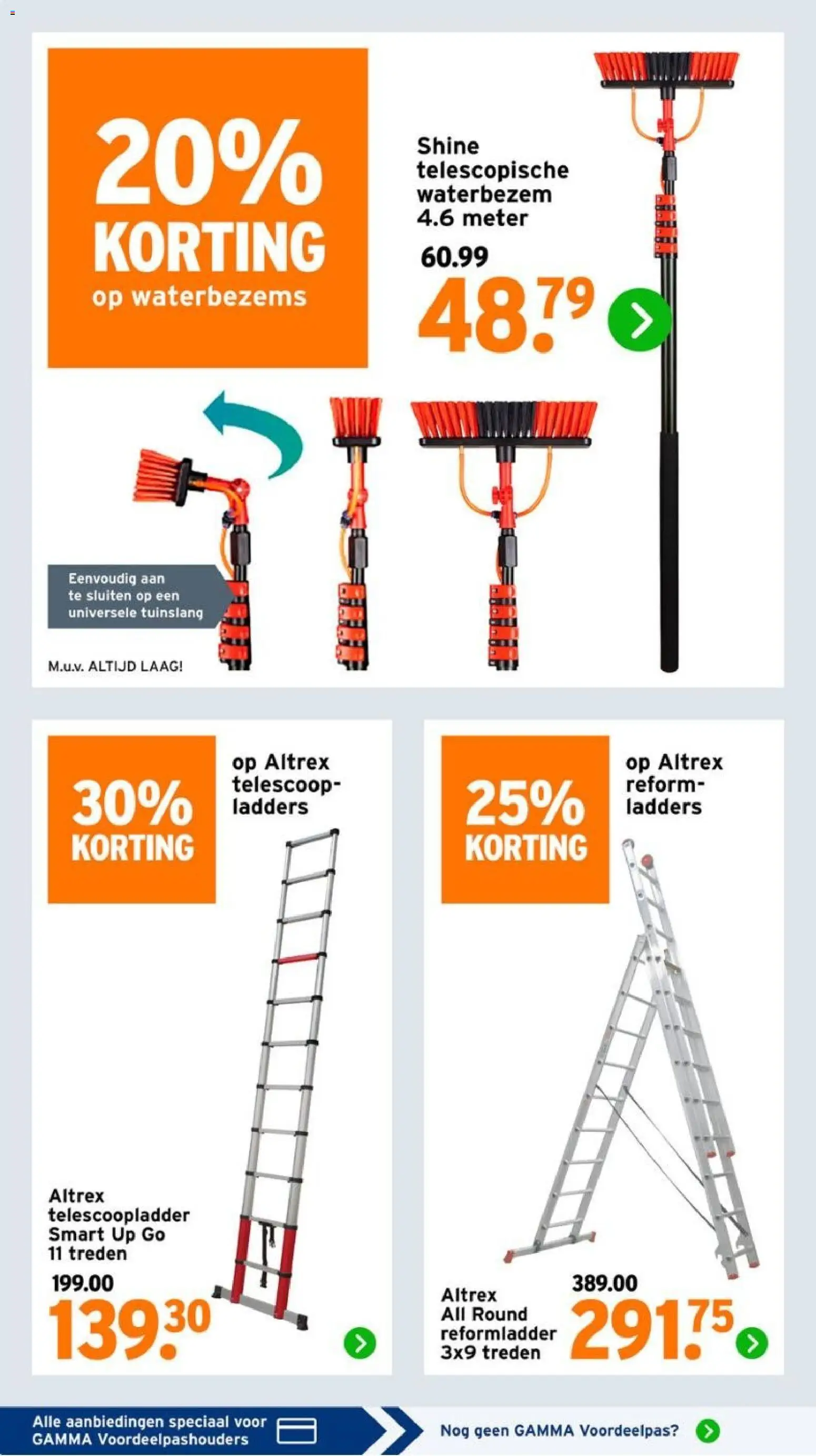 20% KORTING op waterbezems

Shine telescopische waterbezem 4.6 meter

60.99

48.79

Eenvoudig aan te sluiten op een universele tuinslang

M.u.v. ALTIJD LAAG!

30% KORTING

op Altrex telescoopladders

Altrex telescoopladder Smart Up Go 11 treden

199.00

139.30

25% KORTING

op Altrex reformladders

Altrex All Round reformladder 3x9 treden

389.00

291.75

Alle aanbiedingen speciaal voor GAMMA Voordeelpashouders

Nog geen GAMMA Voordeelpas?