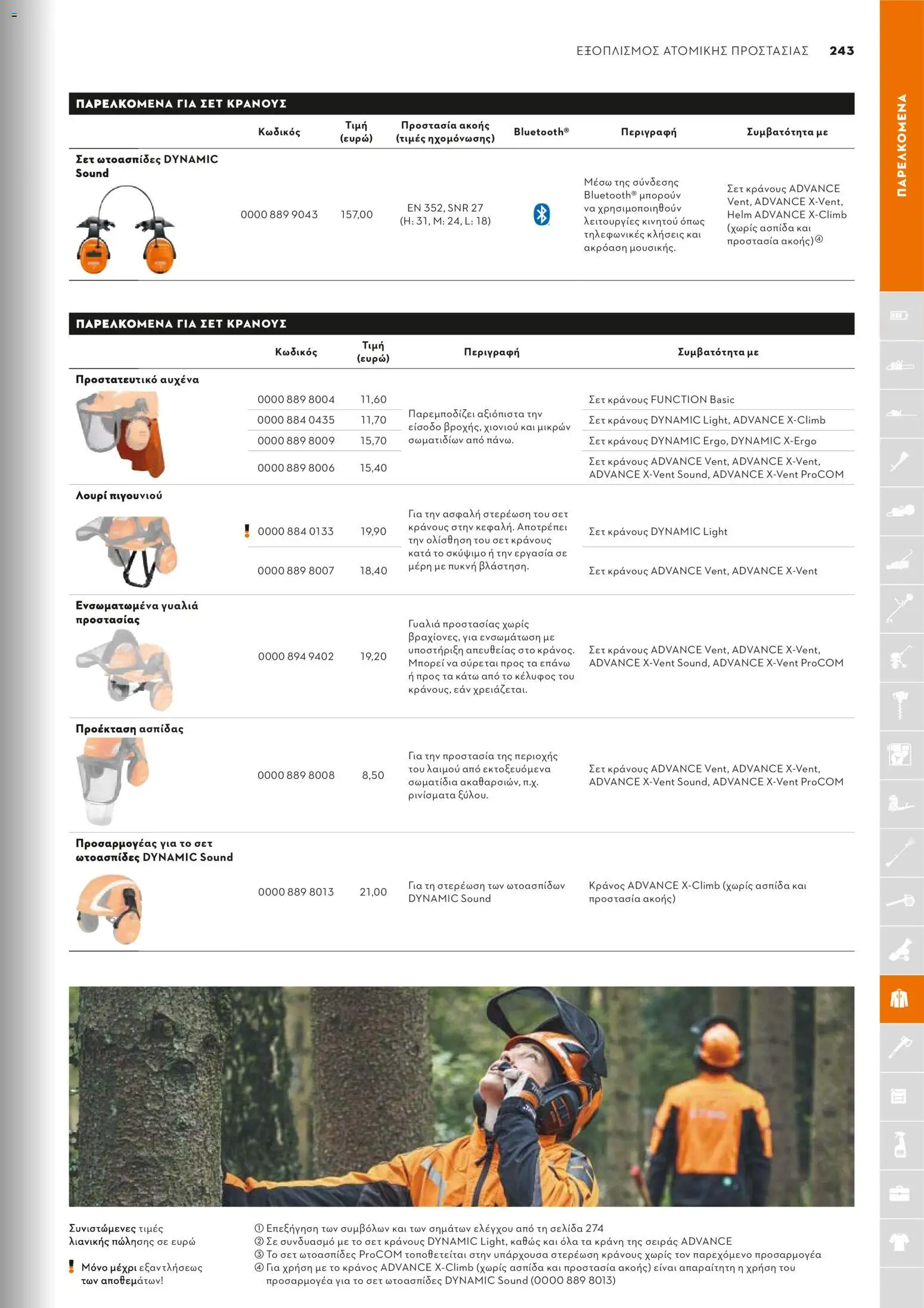 ΕΞΟΠΛΙΣΜΟΣ ΑΤΟΜΙΚΗΣ ΠΡΟΣΤΑΣΙΑΣ 243

ΠΑΡΕΛΚΟΜΕΝΑ

ΠΑΡΕΛΚΟΜΕΝΑ ΓΙΑ ΣΕΤ ΚΡΑΝΟΥΣ

| | Κωδικός | Τιμή (ευρώ) | Προστασία ακοής (τιμές ηχομόνωσης) | Bluetooth® | Περιγραφή | Συμβατότητα με |
|---|---|---|---|---|---|---|
| Σετ ωτοασπίδες DYNAMIC Sound | 0000 889 9043 | 157,00 | EN 352, SNR 27 (H: 31, M: 24, L: 18) | | Μέσω της σύνδεσης Bluetooth® μπορούν να χρησιμοποιηθούν λειτουργίες κινητού όπως τηλεφωνικές κλήσεις και ακρόαση μουσικής. | Σετ κράνους ADVANCE Vent, ADVANCE X-Vent, Helm ADVANCE X-Climb (χωρίς ασπίδα και προστασία ακοής)④ |

ΠΑΡΕΛΚΟΜΕΝΑ ΓΙΑ ΣΕΤ ΚΡΑΝΟΥΣ

| | Κωδικός | Τιμή (ευρώ) | Περιγραφή | Συμβατότητα με |
|---|---|---|---|---|
| Προστατευτικό αυχένα | 0000 889 8004 | 11,60 | Παρεμποδίζει αξιόπιστα την είσοδο βροχής, χιονιού και μικρών σωματιδίων από πάνω. | Σετ κράνους FUNCTION Basic |
| | 0000 884 0435 | 11,70 | | Σετ κράνους DYNAMIC Light, ADVANCE X-Climb |
| | 0000 889 8009 | 15,70 | | Σετ κράνους DYNAMIC Ergo, DYNAMIC X-Ergo |
| | 0000 889 8006 | 15,40 | | Σετ κράνους ADVANCE Vent, ADVANCE X-Vent, ADVANCE X-Vent Sound, ADVANCE X-Vent ProCOM |
| Λουρί πιγουνιού | ! 0000 884 0133 | 19,90 | Για την ασφαλή στερέωση του σετ κράνους στην κεφαλή. Αποτρέπει την ολίσθηση του σετ κράνους κατά το σκύψιμο ή την εργασία σε μέρη με πυκνή βλάστηση. | Σετ κράνους DYNAMIC Light |
| | 0000 889 8007 | 18,40 | | Σετ κράνους ADVANCE Vent, ADVANCE X-Vent |
| Ενσωματωμένα γυαλιά προστασίας | 0000 894 9402 | 19,20 | Γυαλιά προστασίας χωρίς βραχίονες, για ενσωμάτωση με υποστήριξη απευθείας στο κράνος. Μπορεί να σύρεται προς τα επάνω ή προς τα κάτω από το κέλυφος του κράνους, εάν χρειάζεται. | Σετ κράνους ADVANCE Vent, ADVANCE X-Vent, ADVANCE X-Vent Sound, ADVANCE X-Vent ProCOM |
| Προέκταση ασπίδας | 0000 889 8008 | 8,50 | Για την προστασία της περιοχής του λαιμού από εκτοξευόμενα σωματίδια ακαθαρσιών, π.χ. ρινίσματα ξύλου. | Σετ κράνους ADVANCE Vent, ADVANCE X-Vent, ADVANCE X-Vent Sound, ADVANCE X-Vent ProCOM |
| Προσαρμογέας για το σετ ωτοασπίδες DYNAMIC Sound | 0000 889 8013 | 21,00 | Για τη στερέωση των ωτοασπίδων DYNAMIC Sound | Κράνος ADVANCE X-Climb (χωρίς ασπίδα και προστασία ακοής) |

Συνιστώμενες τιμές λιανικής πώλησης σε ευρώ

! Μόνο μέχρι εξαντλήσεως των αποθεμάτων!

① Επεξήγηση των συμβόλων και των σημάτων ελέγχου από τη σελίδα 274
② Σε συνδυασμό με το σετ κράνους DYNAMIC Light, καθώς και όλα τα κράνη της σειράς ADVANCE
③ Το σετ ωτοασπίδες ProCOM τοποθετείται στην υπάρχουσα στερέωση κράνους χωρίς τον παρεχόμενο προσαρμογέα
④ Για χρήση με το κράνος ADVANCE X-Climb (χωρίς ασπίδα και προστασία ακοής) είναι απαραίτητη η χρήση του προσαρμογέα για το σετ ωτοασπίδες DYNAMIC Sound (0000 889 8013)