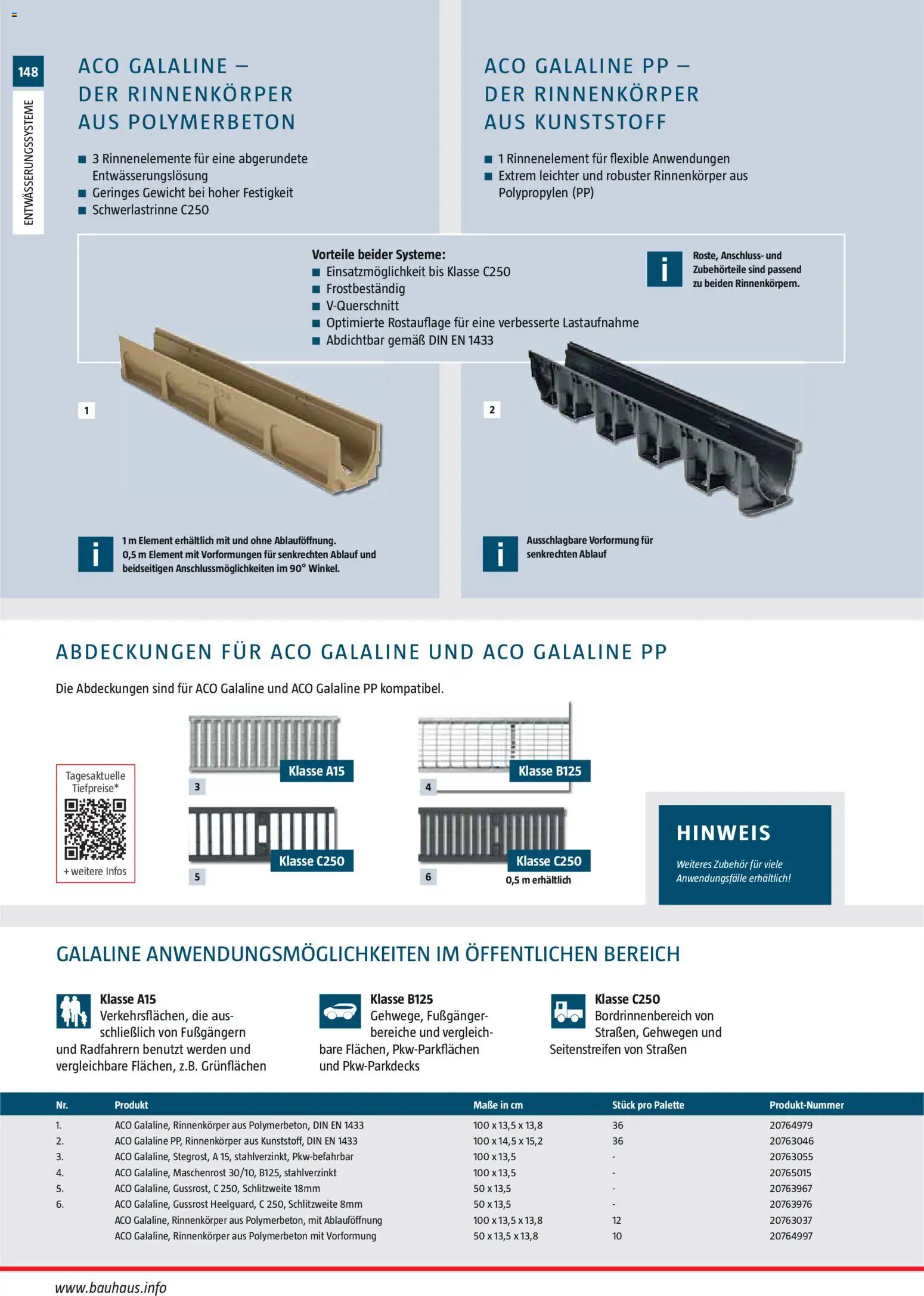 148

ENTWÄSSERUNGSSYSTEME

ACO GALALINE – DER RINNENKÖRPER AUS POLYMERBETON

■ 3 Rinnenelemente für eine abgerundete Entwässerungslösung
■ Geringes Gewicht bei hoher Festigkeit
■ Schwerlastrinne C250

ACO GALALINE PP – DER RINNENKÖRPER AUS KUNSTSTOFF

■ 1 Rinnenelement für flexible Anwendungen
■ Extrem leichter und robuster Rinnenkörper aus Polypropylen (PP)

Vorteile beider Systeme:
■ Einsatzmöglichkeit bis Klasse C250
■ Frostbeständig
■ V-Querschnitt
■ Optimierte Rostauflage für eine verbesserte Lastaufnahme
■ Abdichtbar gemäß DIN EN 1433

i Roste, Anschluss- und Zubehörteile sind passend zu beiden Rinnenkörpern.

1

2

i 1 m Element erhältlich mit und ohne Ablauföffnung. 0,5 m Element mit Vorformungen für senkrechten Ablauf und beidseitigen Anschlussmöglichkeiten im 90° Winkel.

i Ausschlagbare Vorformung für senkrechten Ablauf

ABDECKUNGEN FÜR ACO GALALINE UND ACO GALALINE PP

Die Abdeckungen sind für ACO Galaline und ACO Galaline PP kompatibel.

Tagesaktuelle Tiefpreise*
+ weitere Infos

Klasse A15
3

Klasse B125
4

Klasse C250
5

Klasse C250
6
0,5 m erhältlich

HINWEIS
Weiteres Zubehör für viele Anwendungsfälle erhältlich!

GALALINE ANWENDUNGSMÖGLICHKEITEN IM ÖFFENTLICHEN BEREICH

Klasse A15
Verkehrsflächen, die ausschließlich von Fußgängern und Radfahrern benutzt werden und vergleichbare Flächen, z.B. Grünflächen

Klasse B125
Gehwege, Fußgängerbereiche und vergleichbare Flächen, Pkw-Parkflächen und Pkw-Parkdecks

Klasse C250
Bordrinnenbereich von Straßen, Gehwegen und Seitenstreifen von Straßen

| Nr. | Produkt | Maße in cm | Stück pro Palette | Produkt-Nummer |
|---|---|---|---|---|
| 1. | ACO Galaline, Rinnenkörper aus Polymerbeton, DIN EN 1433 | 100 x 13,5 x 13,8 | 36 | 20764979 |
| 2. | ACO Galaline PP, Rinnenkörper aus Kunststoff, DIN EN 1433 | 100 x 14,5 x 15,2 | 36 | 20763046 |
| 3. | ACO Galaline, Stegrost, A 15, stahlverzinkt, Pkw-befahrbar | 100 x 13,5 | - | 20763055 |
| 4. | ACO Galaline, Maschenrost 30/10, B125, stahlverzinkt | 100 x 13,5 | - | 20765015 |
| 5. | ACO Galaline, Gussrost, C 250, Schlitzweite 18mm | 50 x 13,5 | - | 20763967 |
| 6. | ACO Galaline, Gussrost Heelguard, C 250, Schlitzweite 8mm | 50 x 13,5 | - | 20763976 |
| | ACO Galaline, Rinnenkörper aus Polymerbeton, mit Ablauföffnung | 100 x 13,5 x 13,8 | 12 | 20763037 |
| | ACO Galaline, Rinnenkörper aus Polymerbeton mit Vorformung | 50 x 13,5 x 13,8 | 10 | 20764997 |

www.bauhaus.info