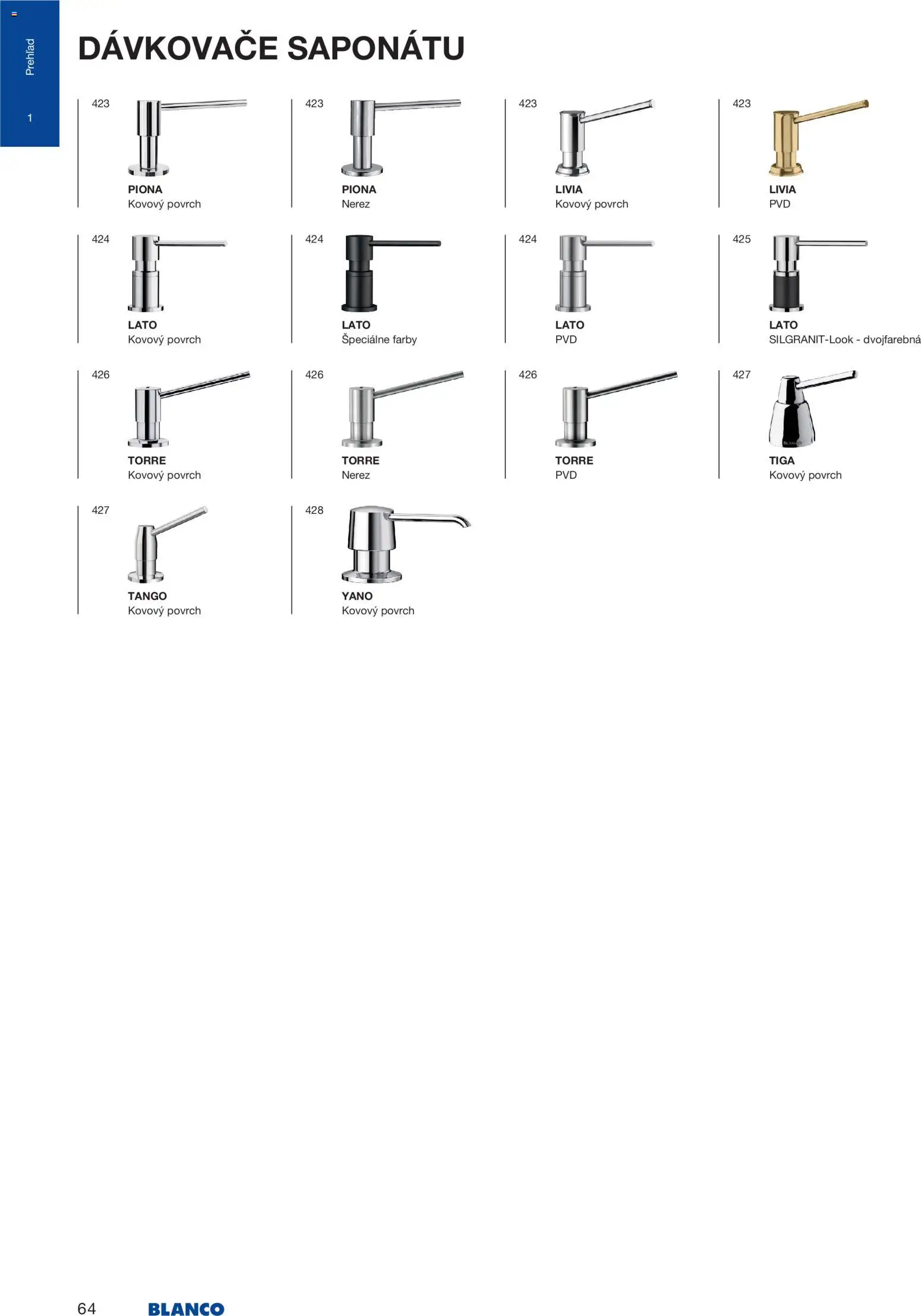 Prehľad

1

DÁVKOVAČE SAPONÁTU

423
PIONA
Kovový povrch

423
PIONA
Nerez

423
LIVIA
Kovový povrch

423
LIVIA
PVD

424
LATO
Kovový povrch

424
LATO
Špeciálne farby

424
LATO
PVD

425
LATO
SILGRANIT-Look - dvojfarebná

426
TORRE
Kovový povrch

426
TORRE
Nerez

426
TORRE
PVD

427
TIGA
Kovový povrch

427
TANGO
Kovový povrch

428
YANO
Kovový povrch

64 BLANCO