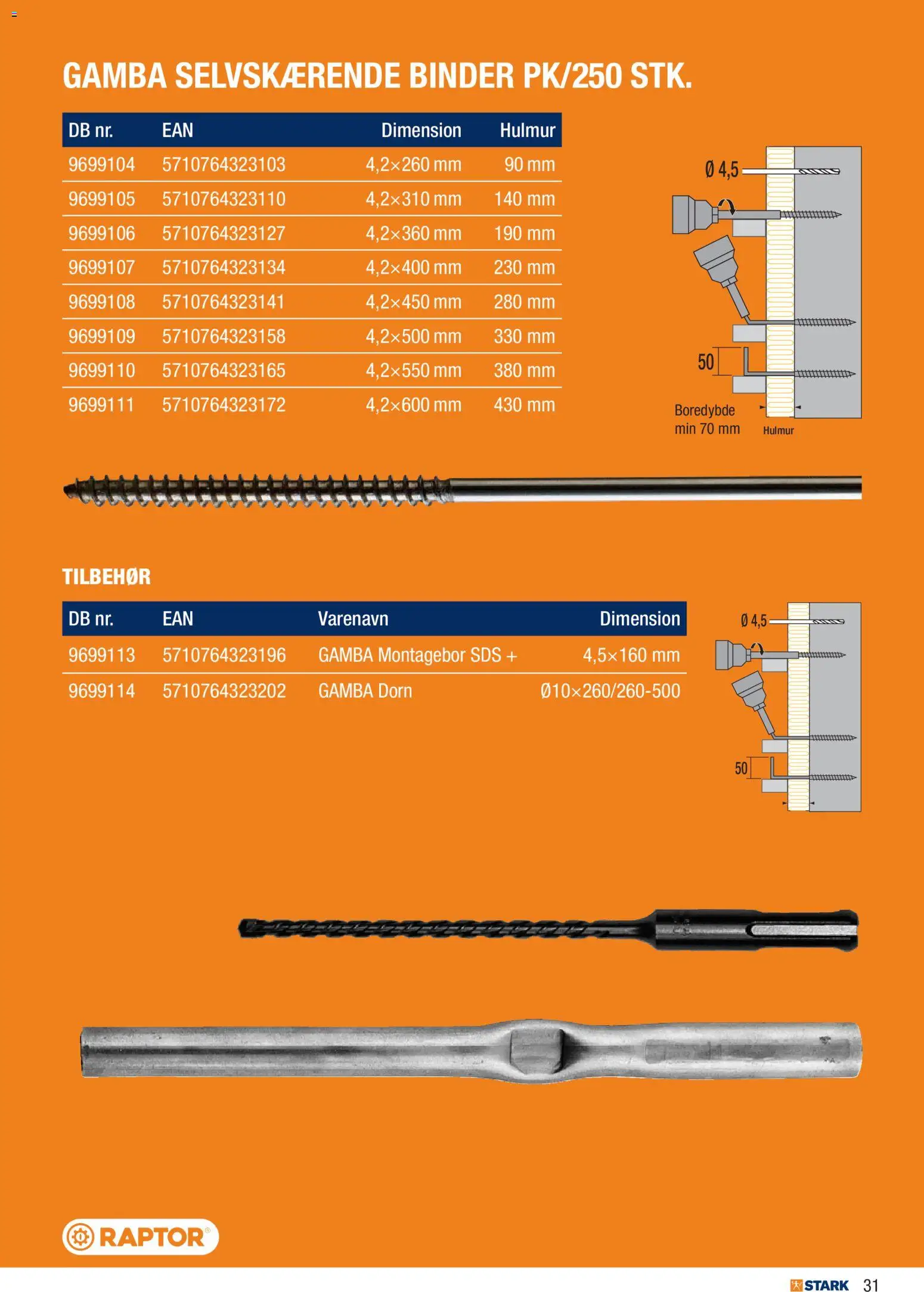 GAMBA SELVSKÆRENDE BINDER PK/250 STK.

| DB nr. | EAN | Dimension | Hulmur |
|---|---|---|---|
| 9699104 | 5710764323103 | 4,2×260 mm | 90 mm |
| 9699105 | 5710764323110 | 4,2×310 mm | 140 mm |
| 9699106 | 5710764323127 | 4,2×360 mm | 190 mm |
| 9699107 | 5710764323134 | 4,2×400 mm | 230 mm |
| 9699108 | 5710764323141 | 4,2×450 mm | 280 mm |
| 9699109 | 5710764323158 | 4,2×500 mm | 330 mm |
| 9699110 | 5710764323165 | 4,2×550 mm | 380 mm |
| 9699111 | 5710764323172 | 4,2×600 mm | 430 mm |

Ø 4,5
50
Boredybde min 70 mm
Hulmur

TILBEHØR

| DB nr. | EAN | Varenavn | Dimension |
|---|---|---|---|
| 9699113 | 5710764323196 | GAMBA Montagebor SDS + | 4,5×160 mm |
| 9699114 | 5710764323202 | GAMBA Dorn | Ø10×260/260-500 |

Ø 4,5
50

RAPTOR®

STARK 31