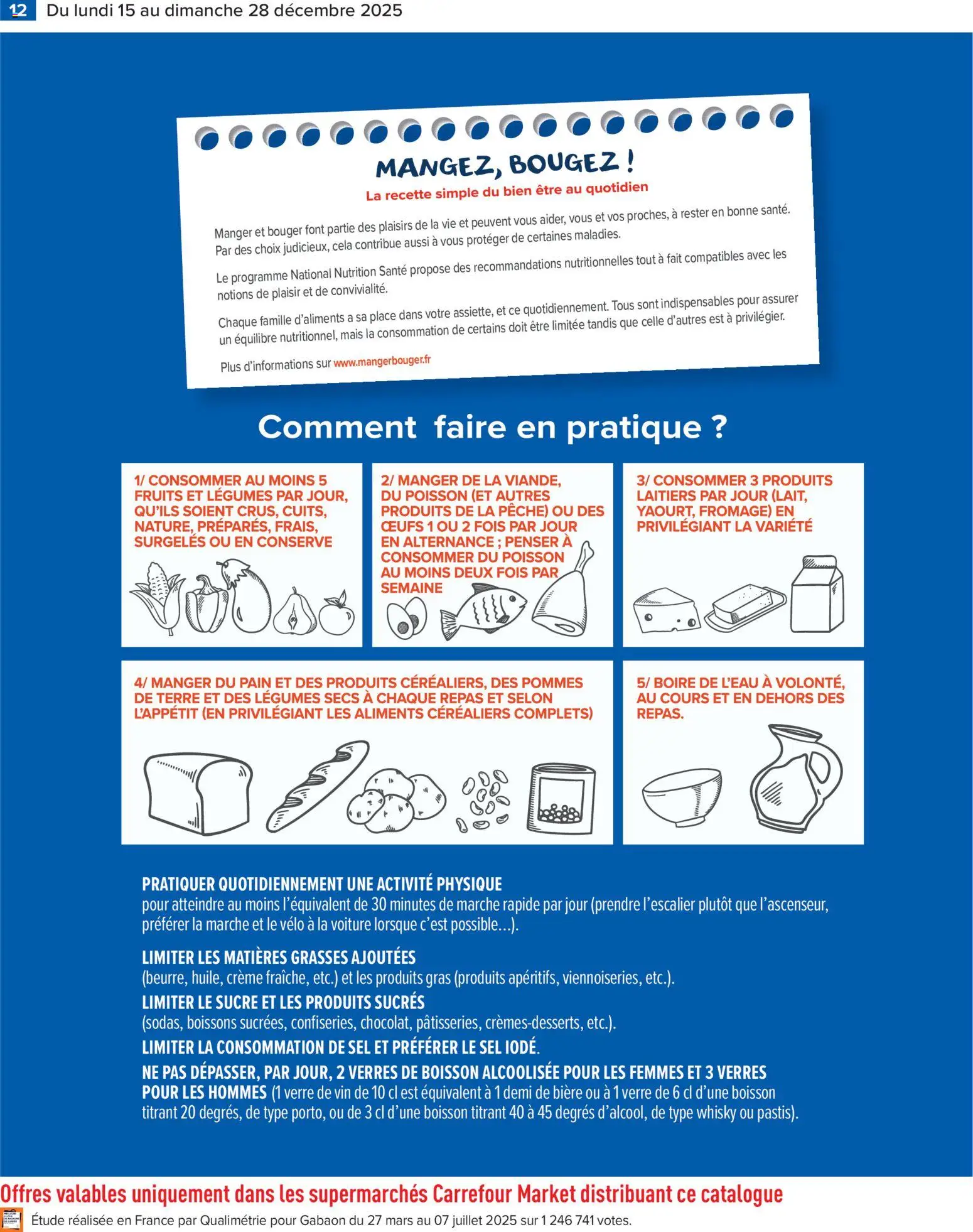 12 Du lundi 15 au dimanche 28 décembre 2025

MANGEZ, BOUGEZ !
La recette simple du bien être au quotidien

Manger et bouger font partie des plaisirs de la vie et peuvent vous aider, vous et vos proches, à rester en bonne santé. Par des choix judicieux, cela contribue aussi à vous protéger de certaines maladies.

Le programme National Nutrition Santé propose des recommandations nutritionnelles tout à fait compatibles avec les notions de plaisir et de convivialité.

Chaque famille d'aliments a sa place dans votre assiette, et ce quotidiennement. Tous sont indispensables pour assurer un équilibre nutritionnel, mais la consommation de certains doit être limitée tandis que celle d'autres est à privilégier.

Plus d'informations sur www.mangerbouger.fr

Comment faire en pratique ?

1/ CONSOMMER AU MOINS 5 FRUITS ET LÉGUMES PAR JOUR, QU'ILS SOIENT CRUS, CUITS, NATURE, PRÉPARÉS, FRAIS, SURGELÉS OU EN CONSERVE

2/ MANGER DE LA VIANDE, DU POISSON (ET AUTRES PRODUITS DE LA PÊCHE) OU DES ŒUFS 1 OU 2 FOIS PAR JOUR EN ALTERNANCE ; PENSER À CONSOMMER DU POISSON AU MOINS DEUX FOIS PAR SEMAINE

3/ CONSOMMER 3 PRODUITS LAITIERS PAR JOUR (LAIT, YAOURT, FROMAGE) EN PRIVILÉGIANT LA VARIÉTÉ

4/ MANGER DU PAIN ET DES PRODUITS CÉRÉALIERS, DES POMMES DE TERRE ET DES LÉGUMES SECS À CHAQUE REPAS ET SELON L'APPÉTIT (EN PRIVILÉGIANT LES ALIMENTS CÉRÉALIERS COMPLETS)

5/ BOIRE DE L'EAU À VOLONTÉ, AU COURS ET EN DEHORS DES REPAS.

PRATIQUER QUOTIDIENNEMENT UNE ACTIVITÉ PHYSIQUE
pour atteindre au moins l'équivalent de 30 minutes de marche rapide par jour (prendre l'escalier plutôt que l'ascenseur, préférer la marche et le vélo à la voiture lorsque c'est possible...).

LIMITER LES MATIÈRES GRASSES AJOUTÉES
(beurre, huile, crème fraîche, etc.) et les produits gras (produits apéritifs, viennoiseries, etc.).
LIMITER LE SUCRE ET LES PRODUITS SUCRÉS
(sodas, boissons sucrées, confiseries, chocolat, pâtisseries, crèmes-desserts, etc.).
LIMITER LA CONSOMMATION DE SEL ET PRÉFÉRER LE SEL IODÉ.
NE PAS DÉPASSER, PAR JOUR, 2 VERRES DE BOISSON ALCOOLISÉE POUR LES FEMMES ET 3 VERRES POUR LES HOMMES (1 verre de vin de 10 cl est équivalent à 1 demi de bière ou à 1 verre de 6 cl d'une boisson titrant 20 degrés, de type porto, ou de 3 cl d'une boisson titrant 40 à 45 degrés d'alcool, de type whisky ou pastis).

Offres valables uniquement dans les supermarchés Carrefour Market distribuant ce catalogue
Étude réalisée en France par Qualimétrie pour Gabaon du 27 mars au 07 juillet 2025 sur 1 246 741 votes.