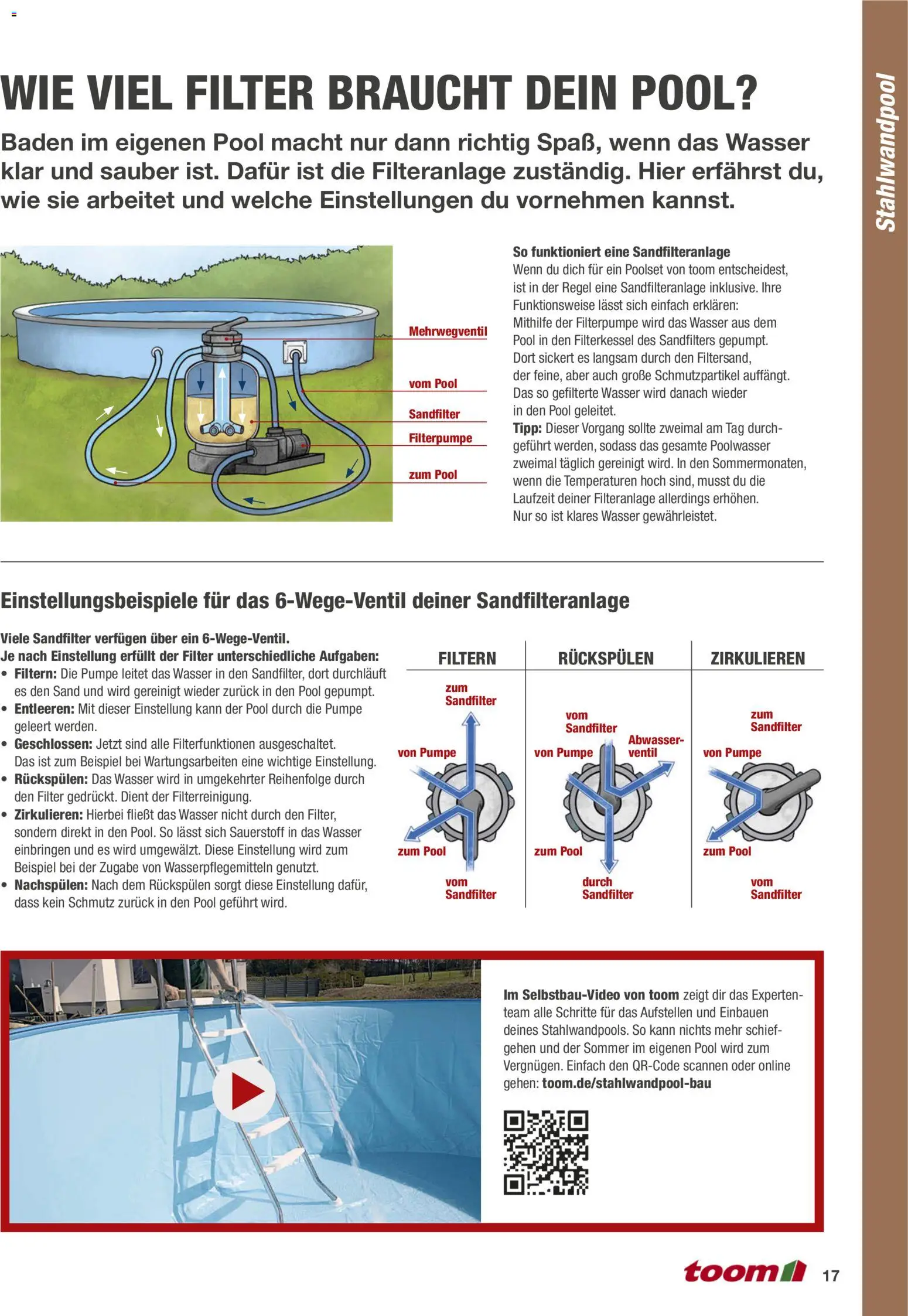 Stahlwandpool

WIE VIEL FILTER BRAUCHT DEIN POOL?

Baden im eigenen Pool macht nur dann richtig Spaß, wenn das Wasser klar und sauber ist. Dafür ist die Filteranlage zuständig. Hier erfährst du, wie sie arbeitet und welche Einstellungen du vornehmen kannst.

Mehrwegventil

vom Pool

Sandfilter

Filterpumpe

zum Pool

So funktioniert eine Sandfilteranlage
Wenn du dich für ein Poolset von toom entscheidest, ist in der Regel eine Sandfilteranlage inklusive. Ihre Funktionsweise lässt sich einfach erklären:
Mithilfe der Filterpumpe wird das Wasser aus dem Pool in den Filterkessel des Sandfilters gepumpt. Dort sickert es langsam durch den Filtersand, der feine, aber auch große Schmutzpartikel auffängt. Das so gefilterte Wasser wird danach wieder in den Pool geleitet.
Tipp: Dieser Vorgang sollte zweimal am Tag durchgeführt werden, sodass das gesamte Poolwasser zweimal täglich gereinigt wird. In den Sommermonaten, wenn die Temperaturen hoch sind, musst du die Laufzeit deiner Filteranlage allerdings erhöhen. Nur so ist klares Wasser gewährleistet.

Einstellungsbeispiele für das 6-Wege-Ventil deiner Sandfilteranlage

Viele Sandfilter verfügen über ein 6-Wege-Ventil.
Je nach Einstellung erfüllt der Filter unterschiedliche Aufgaben:
• Filtern: Die Pumpe leitet das Wasser in den Sandfilter, dort durchläuft es den Sand und wird gereinigt wieder zurück in den Pool gepumpt.
• Entleeren: Mit dieser Einstellung kann der Pool durch die Pumpe geleert werden.
• Geschlossen: Jetzt sind alle Filterfunktionen ausgeschaltet. Das ist zum Beispiel bei Wartungsarbeiten eine wichtige Einstellung.
• Rückspülen: Das Wasser wird in umgekehrter Reihenfolge durch den Filter gedrückt. Dient der Filterreinigung.
• Zirkulieren: Hierbei fließt das Wasser nicht durch den Filter, sondern direkt in den Pool. So lässt sich Sauerstoff in das Wasser einbringen und es wird umgewälzt. Diese Einstellung wird zum Beispiel bei der Zugabe von Wasserpflegemitteln genutzt.
• Nachspülen: Nach dem Rückspülen sorgt diese Einstellung dafür, dass kein Schmutz zurück in den Pool geführt wird.

FILTERN
zum Sandfilter
von Pumpe
zum Pool
vom Sandfilter

RÜCKSPÜLEN
vom Sandfilter
Abwasserventil
von Pumpe
zum Pool
durch Sandfilter

ZIRKULIEREN
zum Sandfilter
von Pumpe
zum Pool
vom Sandfilter

Im Selbstbau-Video von toom zeigt dir das Expertenteam alle Schritte für das Aufstellen und Einbauen deines Stahlwandpools. So kann nichts mehr schiefgehen und der Sommer im eigenen Pool wird zum Vergnügen. Einfach den QR-Code scannen oder online gehen: toom.de/stahlwandpool-bau

toom

17