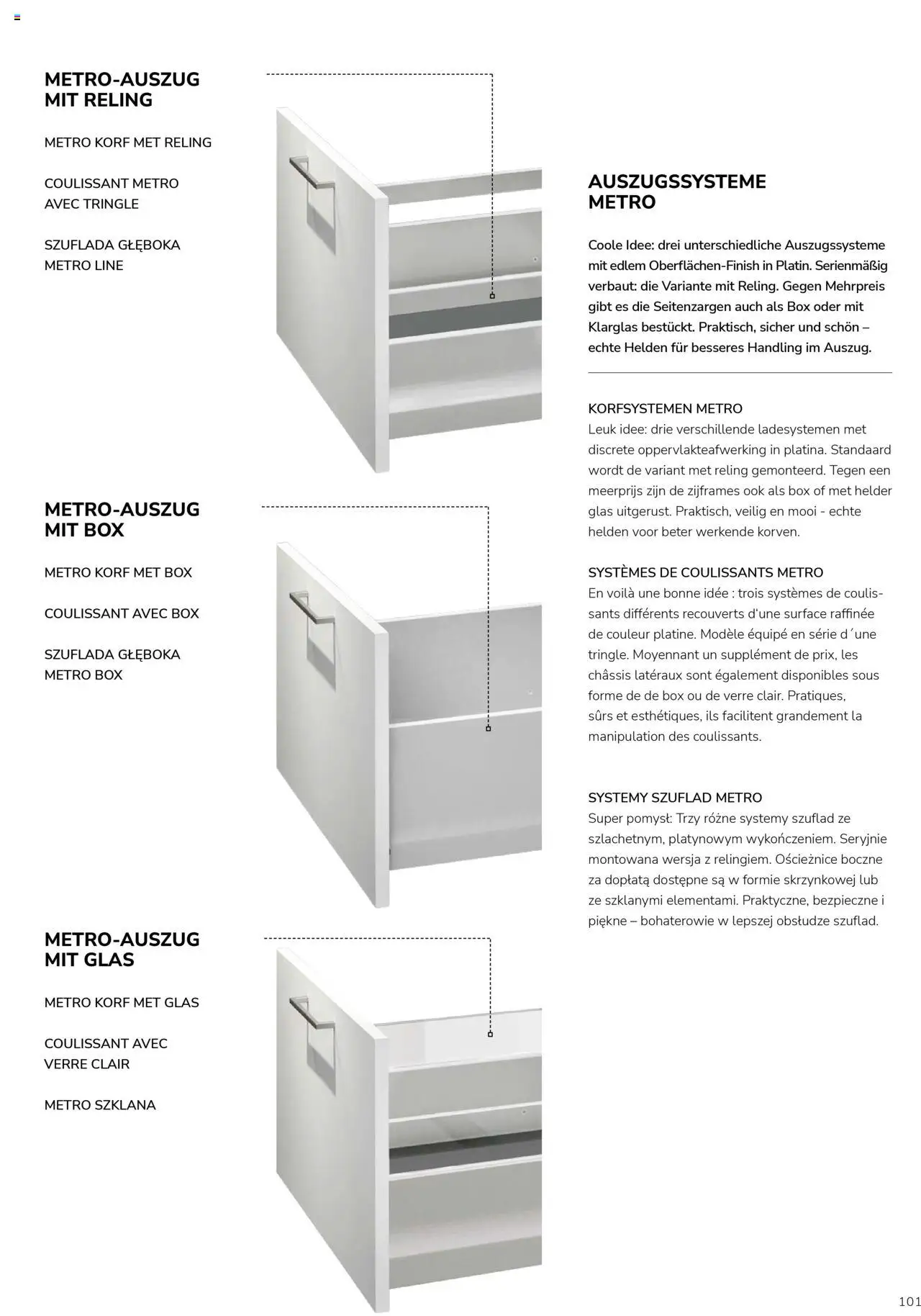 METRO-AUSZUG
MIT RELING

METRO KORF MET RELING

COULISSANT METRO
AVEC TRINGLE

SZUFLADA GŁĘBOKA
METRO LINE

METRO-AUSZUG
MIT BOX

METRO KORF MET BOX

COULISSANT AVEC BOX

SZUFLADA GŁĘBOKA
METRO BOX

METRO-AUSZUG
MIT GLAS

METRO KORF MET GLAS

COULISSANT AVEC
VERRE CLAIR

METRO SZKLANA

AUSZUGSSYSTEME
METRO

Coole Idee: drei unterschiedliche Auszugssysteme mit edlem Oberflächen-Finish in Platin. Serienmäßig verbaut: die Variante mit Reling. Gegen Mehrpreis gibt es die Seitenzargen auch als Box oder mit Klarglas bestückt. Praktisch, sicher und schön – echte Helden für besseres Handling im Auszug.

KORFSYSTEMEN METRO
Leuk idee: drie verschillende ladesystemen met discrete oppervlakteafwerking in platina. Standaard wordt de variant met reling gemonteerd. Tegen een meerprijs zijn de zijframes ook als box of met helder glas uitgerust. Praktisch, veilig en mooi - echte helden voor beter werkende korven.

SYSTÈMES DE COULISSANTS METRO
En voilà une bonne idée : trois systèmes de coulissants différents recouverts d'une surface raffinée de couleur platine. Modèle équipé en série d´une tringle. Moyennant un supplément de prix, les châssis latéraux sont également disponibles sous forme de de box ou de verre clair. Pratiques, sûrs et esthétiques, ils facilitent grandement la manipulation des coulissants.

SYSTEMY SZUFLAD METRO
Super pomysł: Trzy różne systemy szuflad ze szlachetnym, platynowym wykończeniem. Seryjnie montowana wersja z relingiem. Ościeżnice boczne za dopłatą dostępne są w formie skrzynkowej lub ze szklanymi elementami. Praktyczne, bezpieczne i piękne – bohaterowie w lepszej obsłudze szuflad.

101