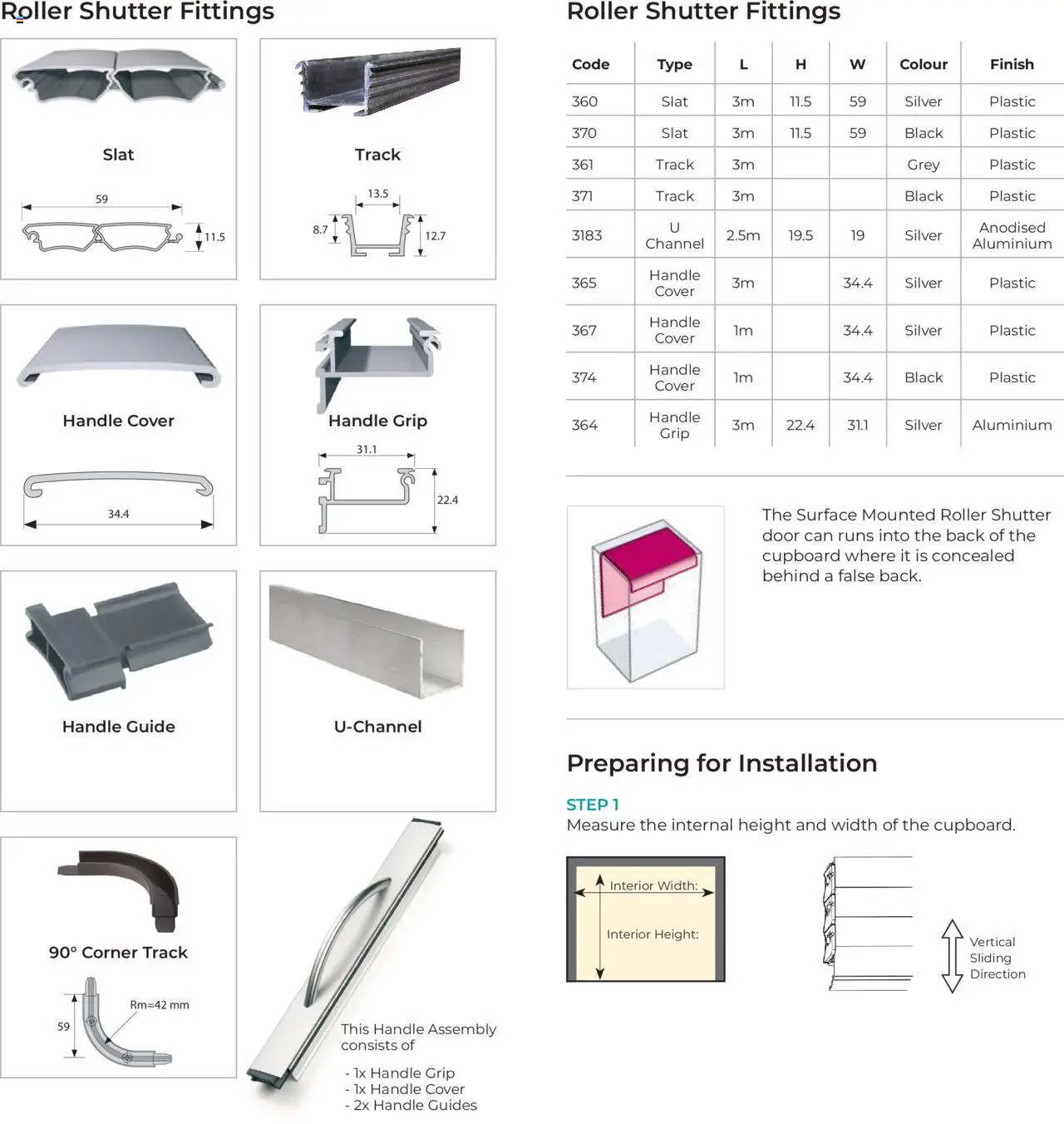 Roller Shutter Fittings

Slat

59

11.5

Track

13.5

8.7

12.7

Handle Cover

34.4

Handle Grip

31.1

22.4

Handle Guide

U-Channel

90° Corner Track

Rm=42 mm

59

This Handle Assembly consists of

- 1x Handle Grip
- 1x Handle Cover
- 2x Handle Guides

Roller Shutter Fittings

| Code | Type | L | H | W | Colour | Finish |
|---|---|---|---|---|---|---|
| 360 | Slat | 3m | 11.5 | 59 | Silver | Plastic |
| 370 | Slat | 3m | 11.5 | 59 | Black | Plastic |
| 361 | Track | 3m | | | Grey | Plastic |
| 371 | Track | 3m | | | Black | Plastic |
| 3183 | U Channel | 2.5m | 19.5 | 19 | Silver | Anodised Aluminium |
| 365 | Handle Cover | 3m | | 34.4 | Silver | Plastic |
| 367 | Handle Cover | 1m | | 34.4 | Silver | Plastic |
| 374 | Handle Cover | 1m | | 34.4 | Black | Plastic |
| 364 | Handle Grip | 3m | 22.4 | 31.1 | Silver | Aluminium |

The Surface Mounted Roller Shutter door can runs into the back of the cupboard where it is concealed behind a false back.

Preparing for Installation

STEP 1
Measure the internal height and width of the cupboard.

Interior Width:

Interior Height:

Vertical Sliding Direction