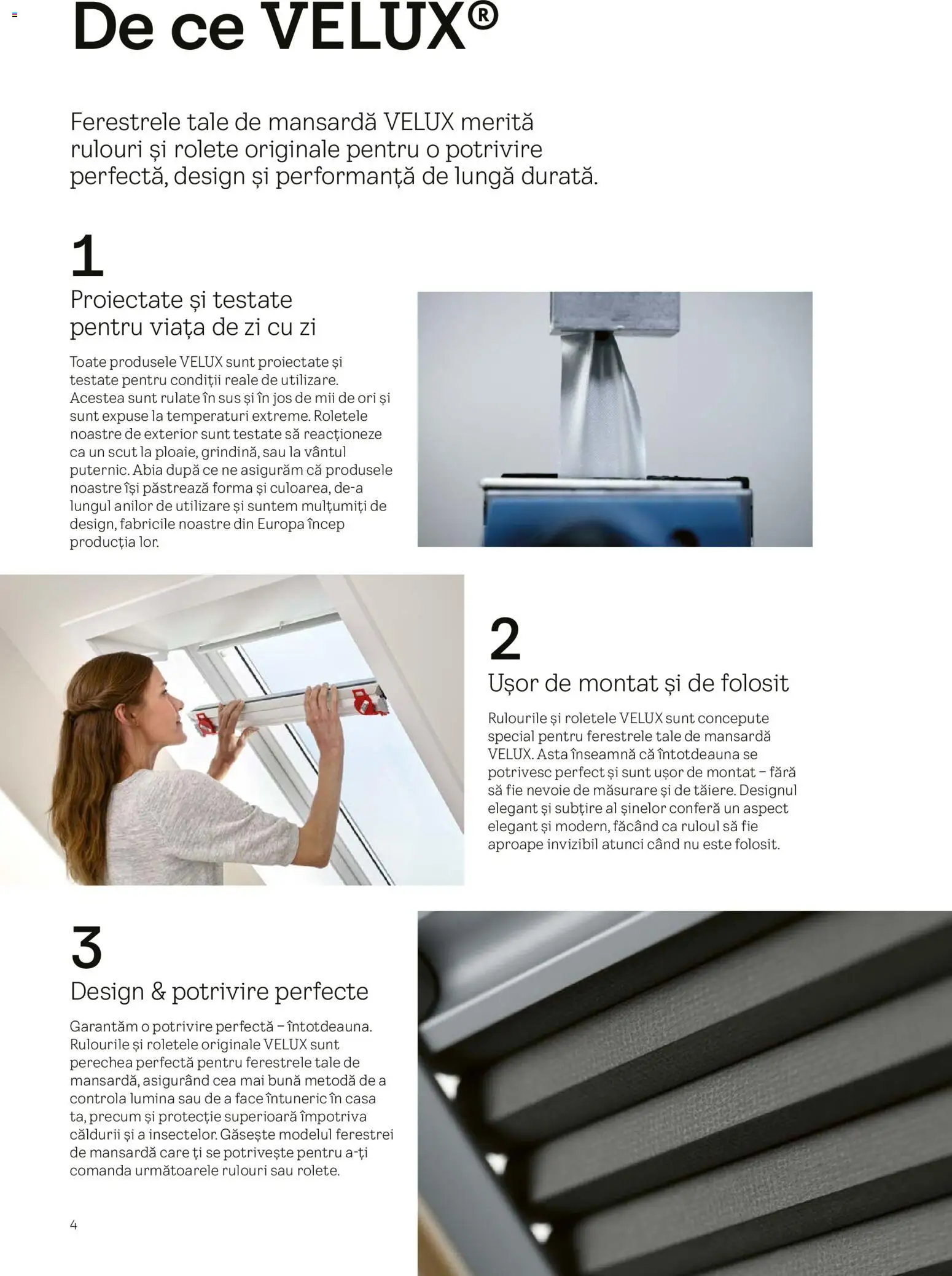 De ce VELUX®

Ferestrele tale de mansardă VELUX merită rulouri și rolete originale pentru o potrivire perfectă, design și performanță de lungă durată.

1
Proiectate și testate pentru viața de zi cu zi

Toate produsele VELUX sunt proiectate și testate pentru condiții reale de utilizare. Acestea sunt rulate în sus și în jos de mii de ori și sunt expuse la temperaturi extreme. Roletele noastre de exterior sunt testate să reacționeze ca un scut la ploaie, grindină, sau la vântul puternic. Abia după ce ne asigurăm că produsele noastre își păstrează forma și culoarea, de-a lungul anilor de utilizare și suntem mulțumiți de design, fabricile noastre din Europa încep producția lor.

2
Ușor de montat și de folosit

Rulourile și roletele VELUX sunt concepute special pentru ferestrele tale de mansardă VELUX. Asta înseamnă că întotdeauna se potrivesc perfect și sunt ușor de montat – fără să fie nevoie de măsurare și de tăiere. Designul elegant și subțire al șinelor conferă un aspect elegant și modern, făcând ca ruloul să fie aproape invizibil atunci când nu este folosit.

3
Design & potrivire perfecte

Garantăm o potrivire perfectă – întotdeauna. Rulourile și roletele originale VELUX sunt perechea perfectă pentru ferestrele tale de mansardă, asigurând cea mai bună metodă de a controla lumina sau de a face întuneric în casa ta, precum și protecție superioară împotriva căldurii și a insectelor. Găsește modelul ferestrei de mansardă care ți se potrivește pentru a-ți comanda următoarele rulouri sau rolete.

4