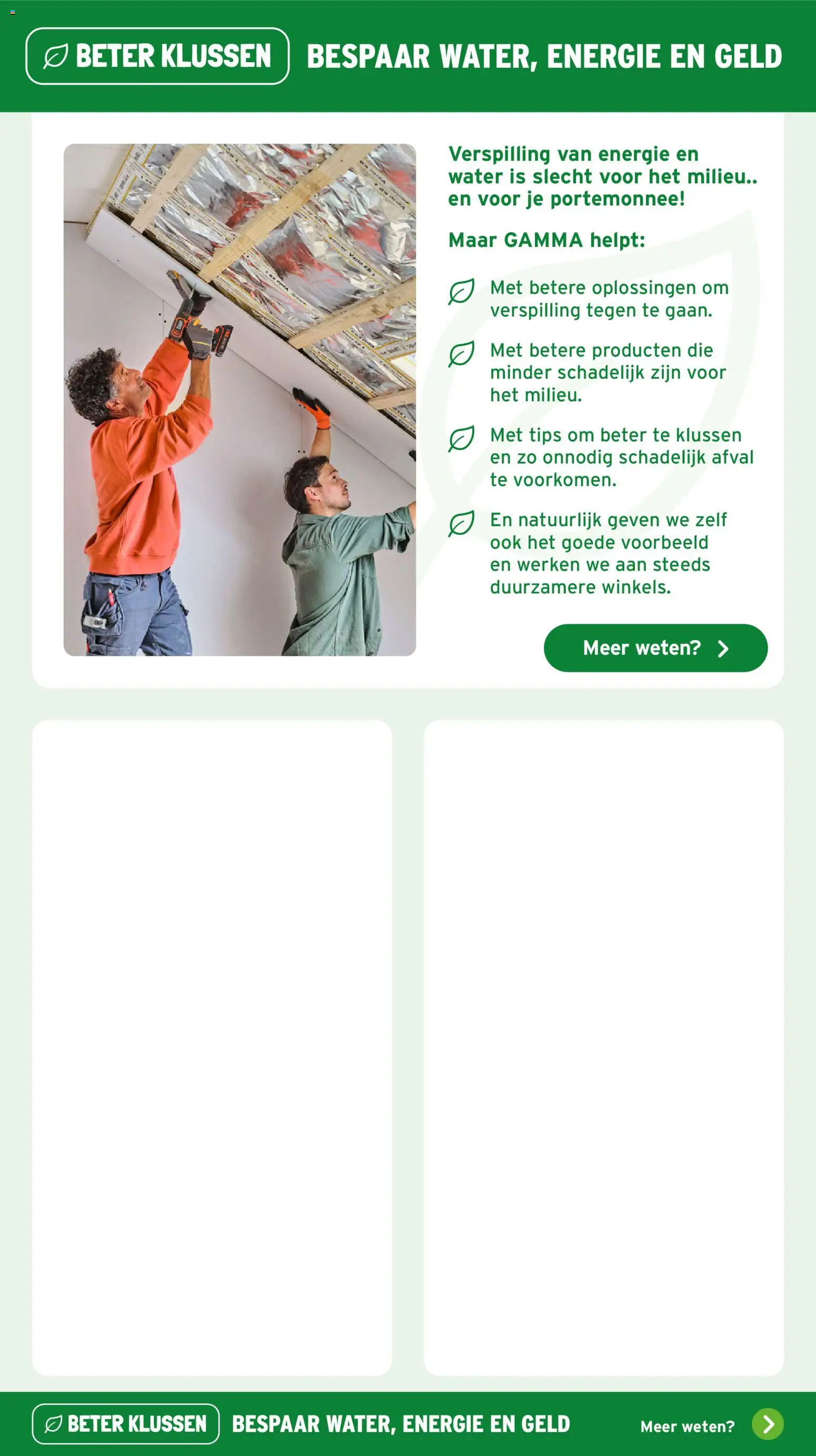 BETER KLUSSEN BESPAAR WATER, ENERGIE EN GELD

Verspilling van energie en water is slecht voor het milieu.. en voor je portemonnee!

Maar GAMMA helpt:

Met betere oplossingen om verspilling tegen te gaan.

Met betere producten die minder schadelijk zijn voor het milieu.

Met tips om beter te klussen en zo onnodig schadelijk afval te voorkomen.

En natuurlijk geven we zelf ook het goede voorbeeld en werken we aan steeds duurzamere winkels.

Meer weten?

BETER KLUSSEN BESPAAR WATER, ENERGIE EN GELD Meer weten?