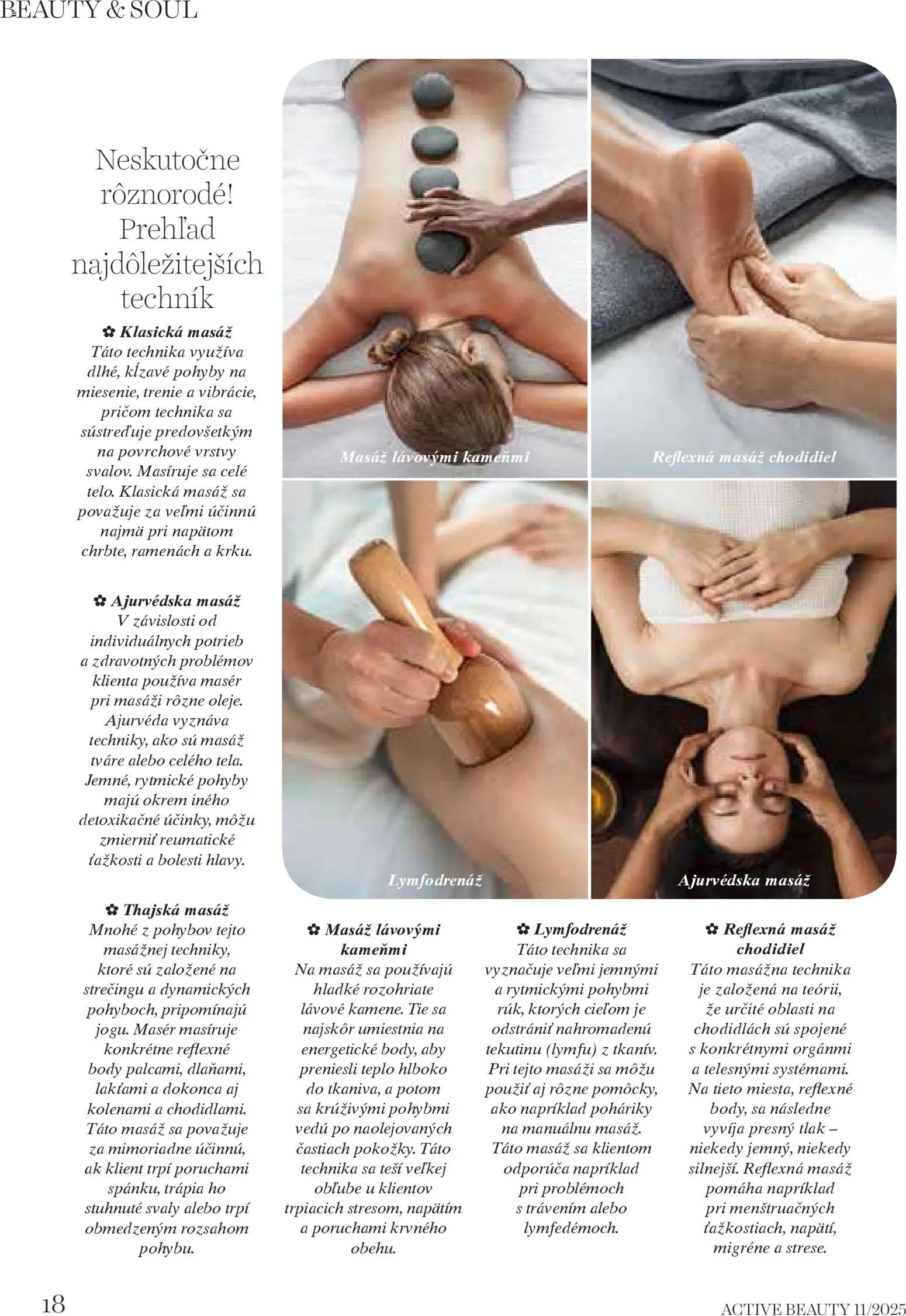 BEAUTY & SOUL

Neskutočne rôznorodé! Prehľad najdôležitejších techník

✿ Klasická masáž
Táto technika využíva dlhé, kĺzavé pohyby na miesenie, trenie a vibrácie, pričom technika sa sústreďuje predovšetkým na povrchové vrstvy svalov. Masíruje sa celé telo. Klasická masáž sa považuje za veľmi účinnú najmä pri napätom chrbte, ramenách a krku.

✿ Ajurvédska masáž
V závislosti od individuálnych potrieb a zdravotných problémov klienta používa masér pri masáži rôzne oleje. Ajurvéda vyznáva techniky, ako sú masáž tváre alebo celého tela. Jemné, rytmické pohyby majú okrem iného detoxikačné účinky, môžu zmierniť reumatické ťažkosti a bolesti hlavy.

✿ Thajská masáž
Mnohé z pohybov tejto masážnej techniky, ktoré sú založené na strečingu a dynamických pohyboch, pripomínajú jogu. Masér masíruje konkrétne reflexné body palcami, dlaňami, lakťami a dokonca aj kolenami a chodidlami. Táto masáž sa považuje za mimoriadne účinnú, ak klient trpí poruchami spánku, trápia ho stuhnuté svaly alebo trpí obmedzeným rozsahom pohybu.

Masáž lávovými kameňmi

Reflexná masáž chodidiel

Lymfodrenáž

Ajurvédska masáž

✿ Masáž lávovými kameňmi
Na masáž sa používajú hladké rozohriate lávové kamene. Tie sa najskôr umiestnia na energetické body, aby preniesli teplo hlboko do tkaniva, a potom sa krúživými pohybmi vedú po naolejovaných častiach pokožky. Táto technika sa teší veľkej obľube u klientov trpiacich stresom, napätím a poruchami krvného obehu.

✿ Lymfodrenáž
Táto technika sa vyznačuje veľmi jemnými a rytmickými pohybmi rúk, ktorých cieľom je odstrániť nahromadenú tekutinu (lymfu) z tkanív. Pri tejto masáži sa môžu použiť aj rôzne pomôcky, ako napríklad poháriky na manuálnu masáž. Táto masáž sa klientom odporúča napríklad pri problémoch s trávením alebo lymfedémoch.

✿ Reflexná masáž chodidiel
Táto masážna technika je založená na teórii, že určité oblasti na chodidlách sú spojené s konkrétnymi orgánmi a telesnými systémami. Na tieto miesta, reflexné body, sa následne vyvíja presný tlak – niekedy jemný, niekedy silnejší. Reflexná masáž pomáha napríklad pri menštruačných ťažkostiach, napätí, migréne a strese.

18

ACTIVE BEAUTY 11/2025