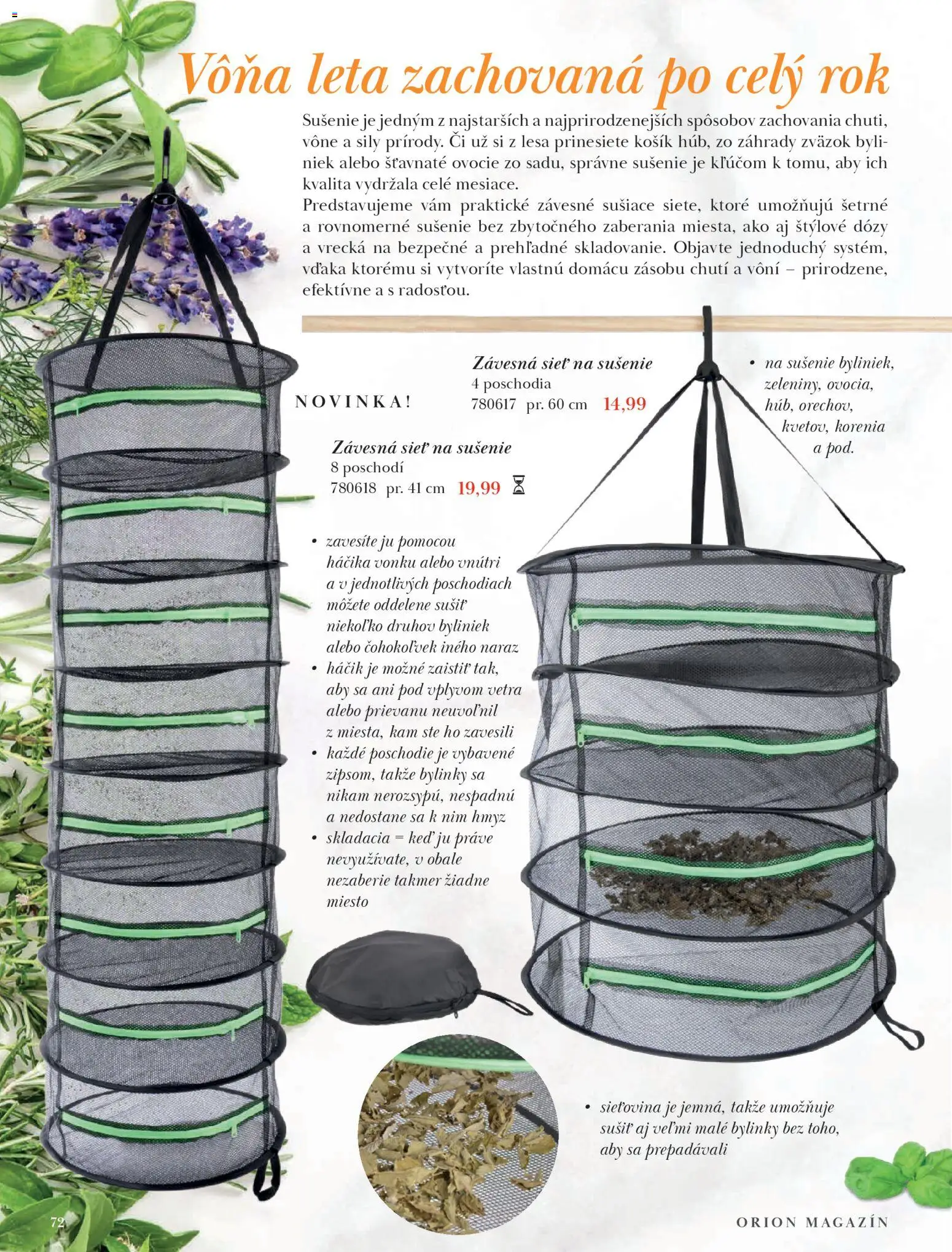 Vôňa leta zachovaná po celý rok

Sušenie je jedným z najstarších a najprirodzenejších spôsobov zachovania chuti, vône a sily prírody. Či už si z lesa prinesiete košík húb, zo záhrady zväzok byliniek alebo šťavnaté ovocie zo sadu, správne sušenie je kľúčom k tomu, aby ich kvalita vydržala celé mesiace.
Predstavujeme vám praktické závesné sušiace siete, ktoré umožňujú šetrné a rovnomerné sušenie bez zbytočného zaberania miesta, ako aj štýlové dózy a vrecká na bezpečné a prehľadné skladovanie. Objavte jednoduchý systém, vďaka ktorému si vytvoríte vlastnú domácu zásobu chutí a vôní – prirodzene, efektívne a s radosťou.

NOVINKA!

Závesná sieť na sušenie
4 poschodia
780617 pr. 60 cm 14,99

• na sušenie byliniek, zeleniny, ovocia, húb, orechov, kvetov, korenia a pod.

Závesná sieť na sušenie
8 poschodí
780618 pr. 41 cm 19,99

• zavesíte ju pomocou háčika vonku alebo vnútri a v jednotlivých poschodiach môžete oddelene sušiť niekoľko druhov byliniek alebo čohokoľvek iného naraz
• háčik je možné zaistiť tak, aby sa ani pod vplyvom vetra alebo prievanu neuvoľnil z miesta, kam ste ho zavesili
• každé poschodie je vybavené zipsom, takže bylinky sa nikam nerozsypú, nespadnú a nedostane sa k nim hmyz
• skladacia = keď ju práve nevyužívate, v obale nezaberie takmer žiadne miesto

• sieťovina je jemná, takže umožňuje sušiť aj veľmi malé bylinky bez toho, aby sa prepadávali

72

ORION MAGAZÍN