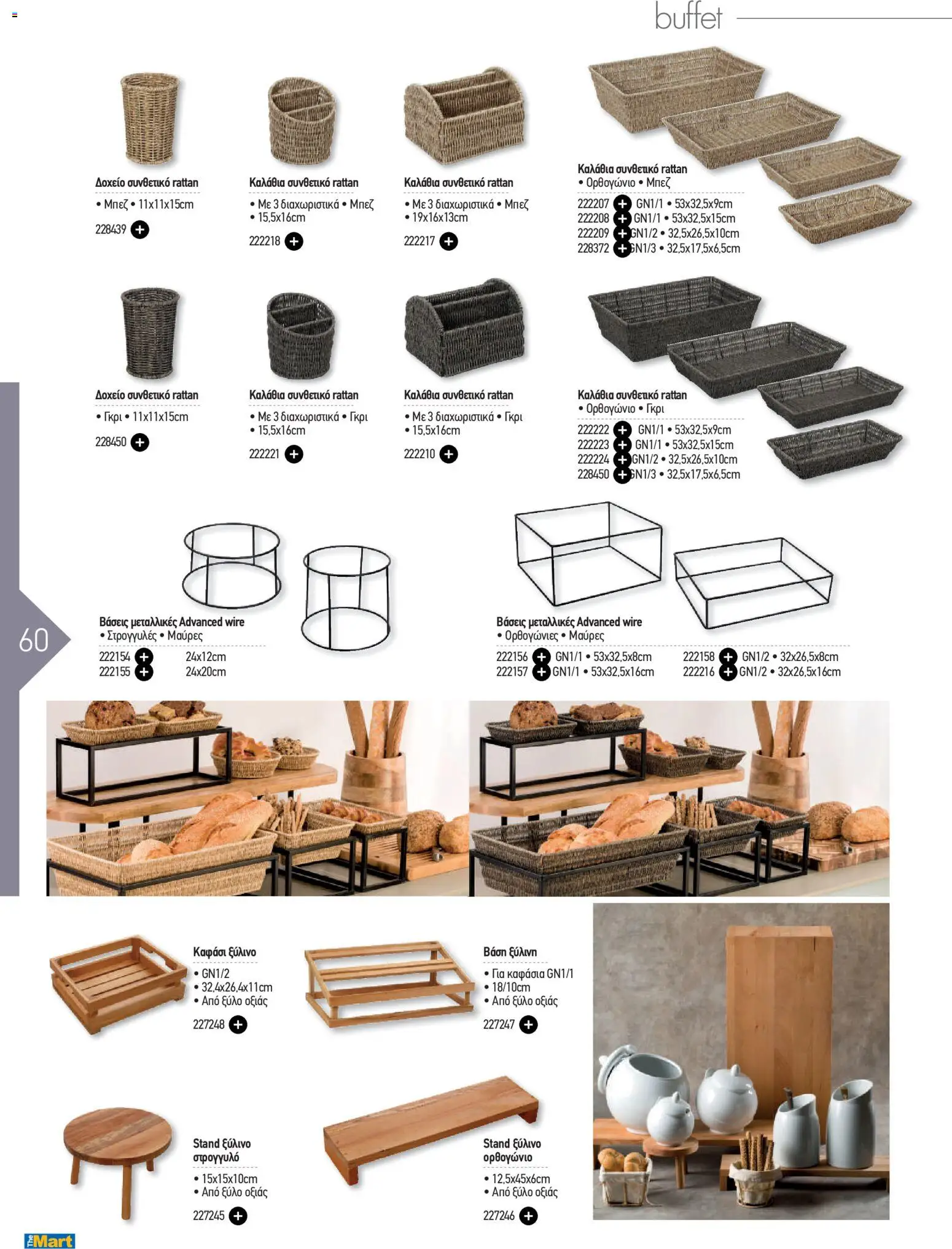 buffet

Δοχείο συνθετικό rattan
• Μπεζ • 11x11x15cm
228439

Καλάθια συνθετικό rattan
• Με 3 διαχωριστικά • Μπεζ
• 15,5x16cm
222218

Καλάθια συνθετικό rattan
• Με 3 διαχωριστικά • Μπεζ
• 19x16x13cm
222217

Καλάθια συνθετικό rattan
• Ορθογώνιο • Μπεζ
222207 GN1/1 • 53x32,5x9cm
222208 GN1/1 • 53x32,5x15cm
222209 GN1/2 • 32,5x26,5x10cm
228372 GN1/3 • 32,5x17,5x6,5cm

Δοχείο συνθετικό rattan
• Γκρι • 11x11x15cm
228450

Καλάθια συνθετικό rattan
• Με 3 διαχωριστικά • Γκρι
• 15,5x16cm
222221

Καλάθια συνθετικό rattan
• Με 3 διαχωριστικά • Γκρι
• 15,5x16cm
222210

Καλάθια συνθετικό rattan
• Ορθογώνιο • Γκρι
222222 GN1/1 • 53x32,5x9cm
222223 GN1/1 • 53x32,5x15cm
222224 GN1/2 • 32,5x26,5x10cm
228450 GN1/3 • 32,5x17,5x6,5cm

60

Βάσεις μεταλλικές Advanced wire
• Στρογγυλές • Μαύρες
222154 24x12cm
222155 24x20cm

Βάσεις μεταλλικές Advanced wire
• Ορθογώνιες • Μαύρες
222156 GN1/1 • 53x32,5x8cm
222157 GN1/1 • 53x32,5x16cm
222158 GN1/2 • 32x26,5x8cm
222216 GN1/2 • 32x26,5x16cm

Καφάσι ξύλινο
• GN1/2
• 32,4x26,4x11cm
• Από ξύλο οξιάς
227248

Βάση ξύλινη
• Για καφάσια GN1/1
• 18/10cm
• Από ξύλο οξιάς
227247

Stand ξύλινο στρογγυλό
• 15x15x10cm
• Από ξύλο οξιάς
227245

Stand ξύλινο ορθογώνιο
• 12,5x45x6cm
• Από ξύλο οξιάς
227246

The Mart