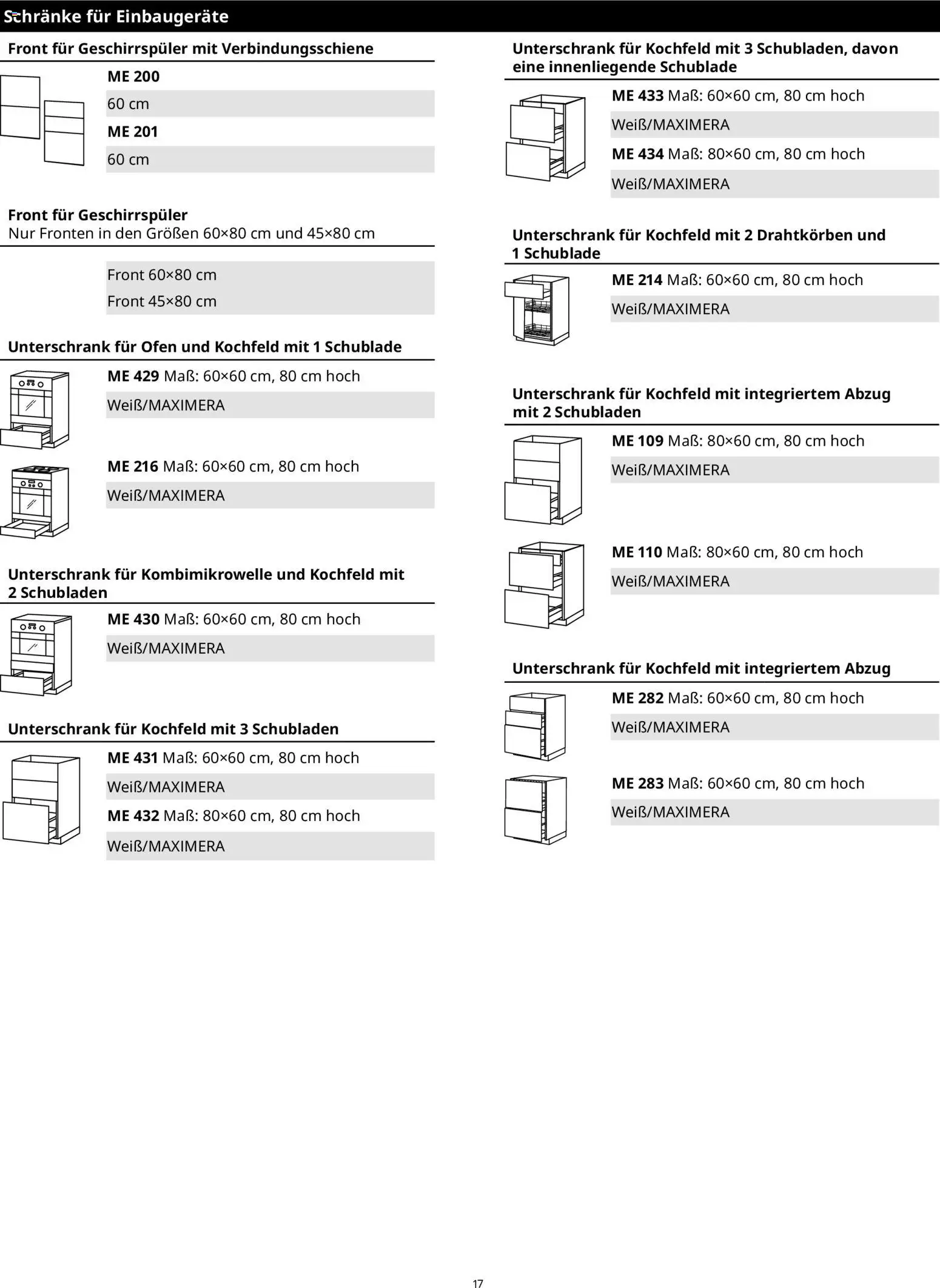 Schränke für Einbaugeräte

Front für Geschirrspüler mit Verbindungsschiene

ME 200
60 cm
ME 201
60 cm

Front für Geschirrspüler
Nur Fronten in den Größen 60×80 cm und 45×80 cm

Front 60×80 cm
Front 45×80 cm

Unterschrank für Ofen und Kochfeld mit 1 Schublade

ME 429 Maß: 60×60 cm, 80 cm hoch
Weiß/MAXIMERA

ME 216 Maß: 60×60 cm, 80 cm hoch
Weiß/MAXIMERA

Unterschrank für Kombimikrowelle und Kochfeld mit 2 Schubladen

ME 430 Maß: 60×60 cm, 80 cm hoch
Weiß/MAXIMERA

Unterschrank für Kochfeld mit 3 Schubladen

ME 431 Maß: 60×60 cm, 80 cm hoch
Weiß/MAXIMERA
ME 432 Maß: 80×60 cm, 80 cm hoch
Weiß/MAXIMERA

Unterschrank für Kochfeld mit 3 Schubladen, davon eine innenliegende Schublade

ME 433 Maß: 60×60 cm, 80 cm hoch
Weiß/MAXIMERA
ME 434 Maß: 80×60 cm, 80 cm hoch
Weiß/MAXIMERA

Unterschrank für Kochfeld mit 2 Drahtkörben und 1 Schublade

ME 214 Maß: 60×60 cm, 80 cm hoch
Weiß/MAXIMERA

Unterschrank für Kochfeld mit integriertem Abzug mit 2 Schubladen

ME 109 Maß: 80×60 cm, 80 cm hoch
Weiß/MAXIMERA

ME 110 Maß: 80×60 cm, 80 cm hoch
Weiß/MAXIMERA

Unterschrank für Kochfeld mit integriertem Abzug

ME 282 Maß: 60×60 cm, 80 cm hoch
Weiß/MAXIMERA

ME 283 Maß: 60×60 cm, 80 cm hoch
Weiß/MAXIMERA

17