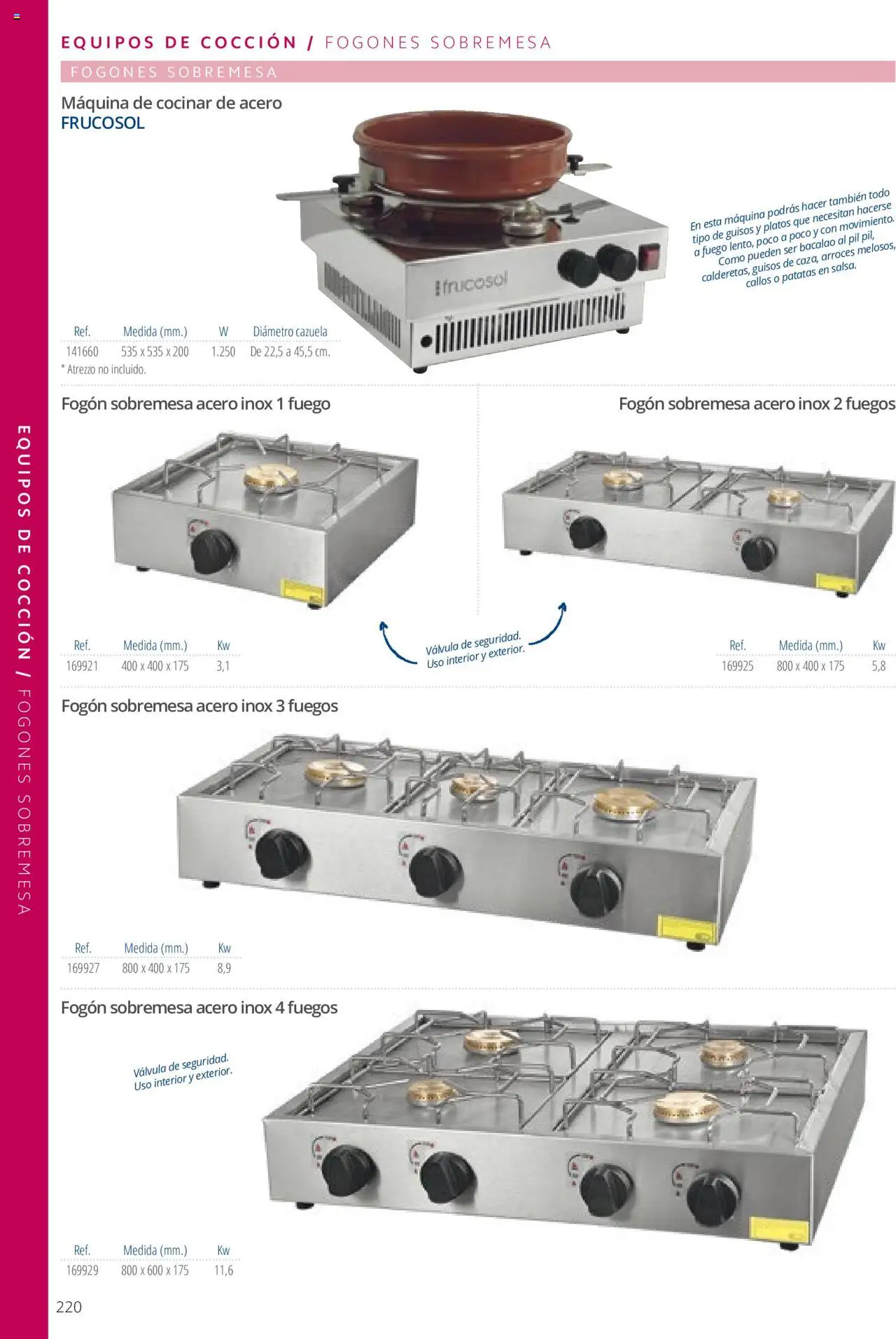 EQUIPOS DE COCCIÓN / FOGONES SOBREMESA

FOGONES SOBREMESA

Máquina de cocinar de acero FRUCOSOL

frucosol

En esta máquina podrás hacer también todo tipo de guisos y platos que necesitan hacerse a fuego lento, poco a poco y con movimiento. Como pueden ser bacalao al pil pil, calderetas, guisos de caza, arroces melosos, callos o patatas en salsa.

| Ref. | Medida (mm.) | W | Diámetro cazuela |
|---|---|---|---|
| 141660 | 535 x 535 x 200 | 1.250 | De 22,5 a 45,5 cm. |

* Atrezzo no incluido.

Fogón sobremesa acero inox 1 fuego

| Ref. | Medida (mm.) | Kw |
|---|---|---|
| 169921 | 400 x 400 x 175 | 3,1 |

Válvula de seguridad. Uso interior y exterior.

Fogón sobremesa acero inox 2 fuegos

| Ref. | Medida (mm.) | Kw |
|---|---|---|
| 169925 | 800 x 400 x 175 | 5,8 |

Fogón sobremesa acero inox 3 fuegos

| Ref. | Medida (mm.) | Kw |
|---|---|---|
| 169927 | 800 x 400 x 175 | 8,9 |

Fogón sobremesa acero inox 4 fuegos

Válvula de seguridad. Uso interior y exterior.

| Ref. | Medida (mm.) | Kw |
|---|---|---|
| 169929 | 800 x 600 x 175 | 11,6 |

220

EQUIPOS DE COCCIÓN / FOGONES SOBREMESA