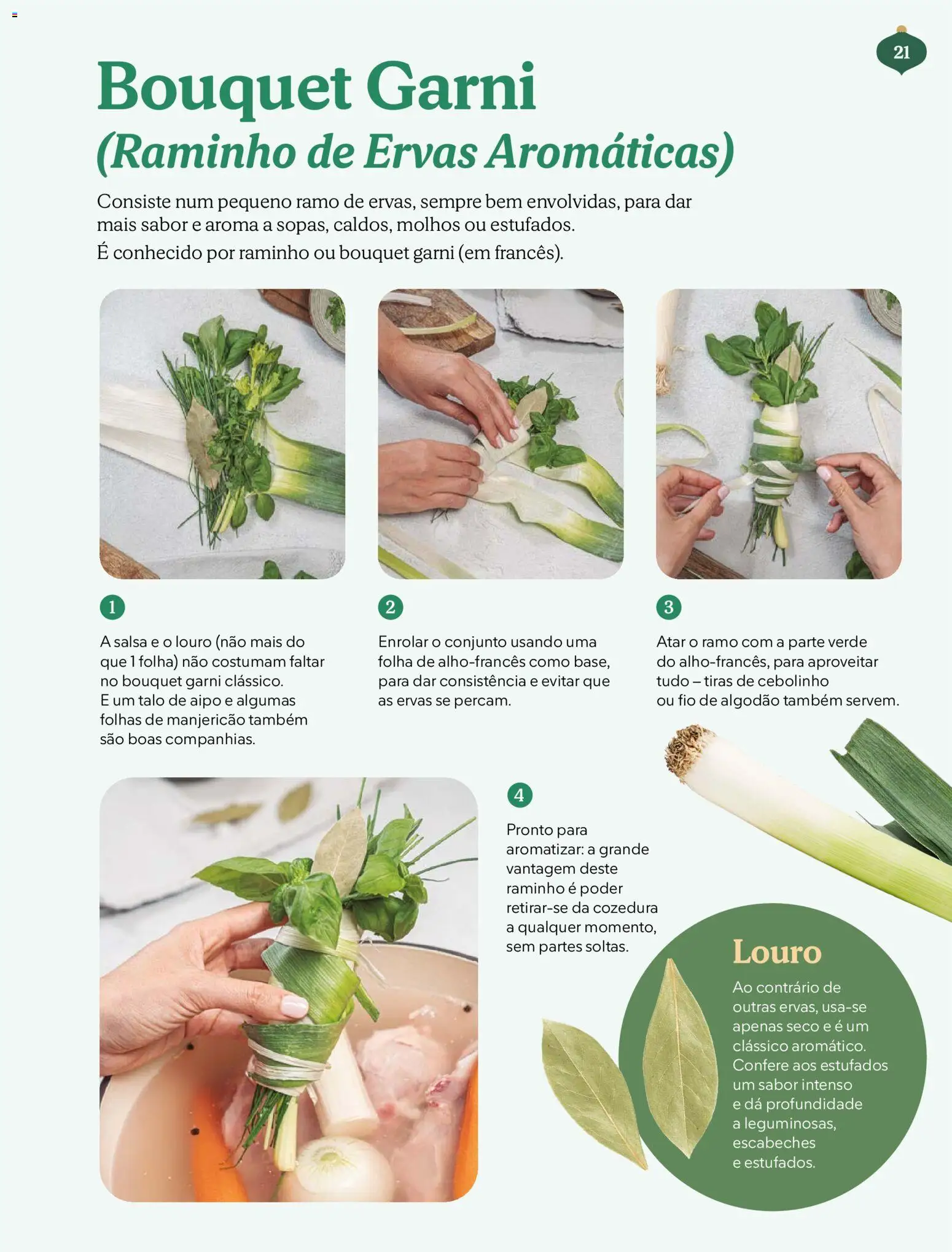 21

Bouquet Garni
(Raminho de Ervas Aromáticas)

Consiste num pequeno ramo de ervas, sempre bem envolvidas, para dar mais sabor e aroma a sopas, caldos, molhos ou estufados.
É conhecido por raminho ou bouquet garni (em francês).

1

A salsa e o louro (não mais do que 1 folha) não costumam faltar no bouquet garni clássico.
E um talo de aipo e algumas folhas de manjericão também são boas companhias.

2

Enrolar o conjunto usando uma folha de alho-francês como base, para dar consistência e evitar que as ervas se percam.

3

Atar o ramo com a parte verde do alho-francês, para aproveitar tudo – tiras de cebolinho ou fio de algodão também servem.

4

Pronto para aromatizar: a grande vantagem deste raminho é poder retirar-se da cozedura a qualquer momento, sem partes soltas.

Louro

Ao contrário de outras ervas, usa-se apenas seco e é um clássico aromático. Confere aos estufados um sabor intenso e dá profundidade a leguminosas, escabeches e estufados.