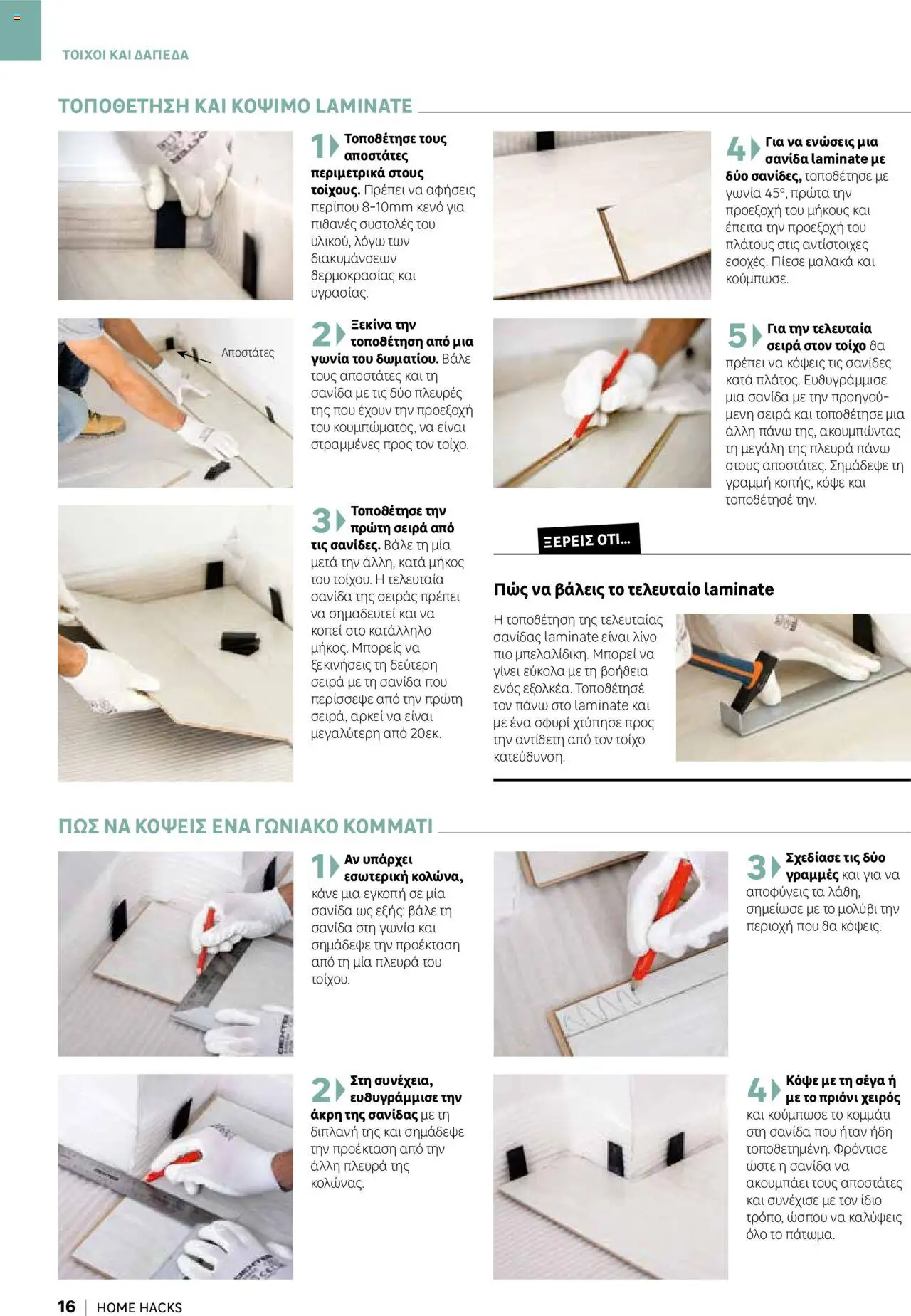 ΤΟΙΧΟΙ ΚΑΙ ΔΑΠΕΔΑ

ΤΟΠΟΘΕΤΗΣΗ ΚΑΙ ΚΟΨΙΜΟ LAMINATE

1 Τοποθέτησε τους αποστάτες περιμετρικά στους τοίχους. Πρέπει να αφήσεις περίπου 8-10mm κενό για πιθανές συστολές του υλικού, λόγω των διακυμάνσεων θερμοκρασίας και υγρασίας.

Αποστάτες

2 Ξεκίνα την τοποθέτηση από μια γωνία του δωματίου. Βάλε τους αποστάτες και τη σανίδα με τις δύο πλευρές της που έχουν την προεξοχή του κουμπώματος, να είναι στραμμένες προς τον τοίχο.

3 Τοποθέτησε την πρώτη σειρά από τις σανίδες. Βάλε τη μία μετά την άλλη, κατά μήκος του τοίχου. Η τελευταία σανίδα της σειράς πρέπει να σημαδευτεί και να κοπεί στο κατάλληλο μήκος. Μπορείς να ξεκινήσεις τη δεύτερη σειρά με τη σανίδα που περίσσεψε από την πρώτη σειρά, αρκεί να είναι μεγαλύτερη από 20εκ.

4 Για να ενώσεις μια σανίδα laminate με δύο σανίδες, τοποθέτησε με γωνία 45°, πρώτα την προεξοχή του μήκους και έπειτα την προεξοχή του πλάτους στις αντίστοιχες εσοχές. Πίεσε μαλακά και κούμπωσε.

5 Για την τελευταία σειρά στον τοίχο θα πρέπει να κόψεις τις σανίδες κατά πλάτος. Ευθυγράμμισε μια σανίδα με την προηγούμενη σειρά και τοποθέτησε μια άλλη πάνω της, ακουμπώντας τη μεγάλη της πλευρά πάνω στους αποστάτες. Σημάδεψε τη γραμμή κοπής, κόψε και τοποθέτησέ την.

ΞΕΡΕΙΣ ΟΤΙ...

Πώς να βάλεις το τελευταίο laminate

Η τοποθέτηση της τελευταίας σανίδας laminate είναι λίγο πιο μπελαλίδικη. Μπορεί να γίνει εύκολα με τη βοήθεια ενός εξολκέα. Τοποθέτησέ τον πάνω στο laminate και με ένα σφυρί χτύπησε προς την αντίθετη από τον τοίχο κατεύθυνση.

ΠΩΣ ΝΑ ΚΟΨΕΙΣ ΕΝΑ ΓΩΝΙΑΚΟ ΚΟΜΜΑΤΙ

1 Αν υπάρχει εσωτερική κολώνα, κάνε μια εγκοπή σε μία σανίδα ως εξής: βάλε τη σανίδα στη γωνία και σημάδεψε την προέκταση από τη μία πλευρά του τοίχου.

2 Στη συνέχεια, ευθυγράμμισε την άκρη της σανίδας με τη διπλανή της και σημάδεψε την προέκταση από την άλλη πλευρά της κολώνας.

3 Σχεδίασε τις δύο γραμμές και για να αποφύγεις τα λάθη, σημείωσε με το μολύβι την περιοχή που θα κόψεις.

4 Κόψε με τη σέγα ή με το πριόνι χειρός και κούμπωσε το κομμάτι στη σανίδα που ήταν ήδη τοποθετημένη. Φρόντισε ώστε η σανίδα να ακουμπάει τους αποστάτες και συνέχισε με τον ίδιο τρόπο, ώσπου να καλύψεις όλο το πάτωμα.

16 | HOME HACKS