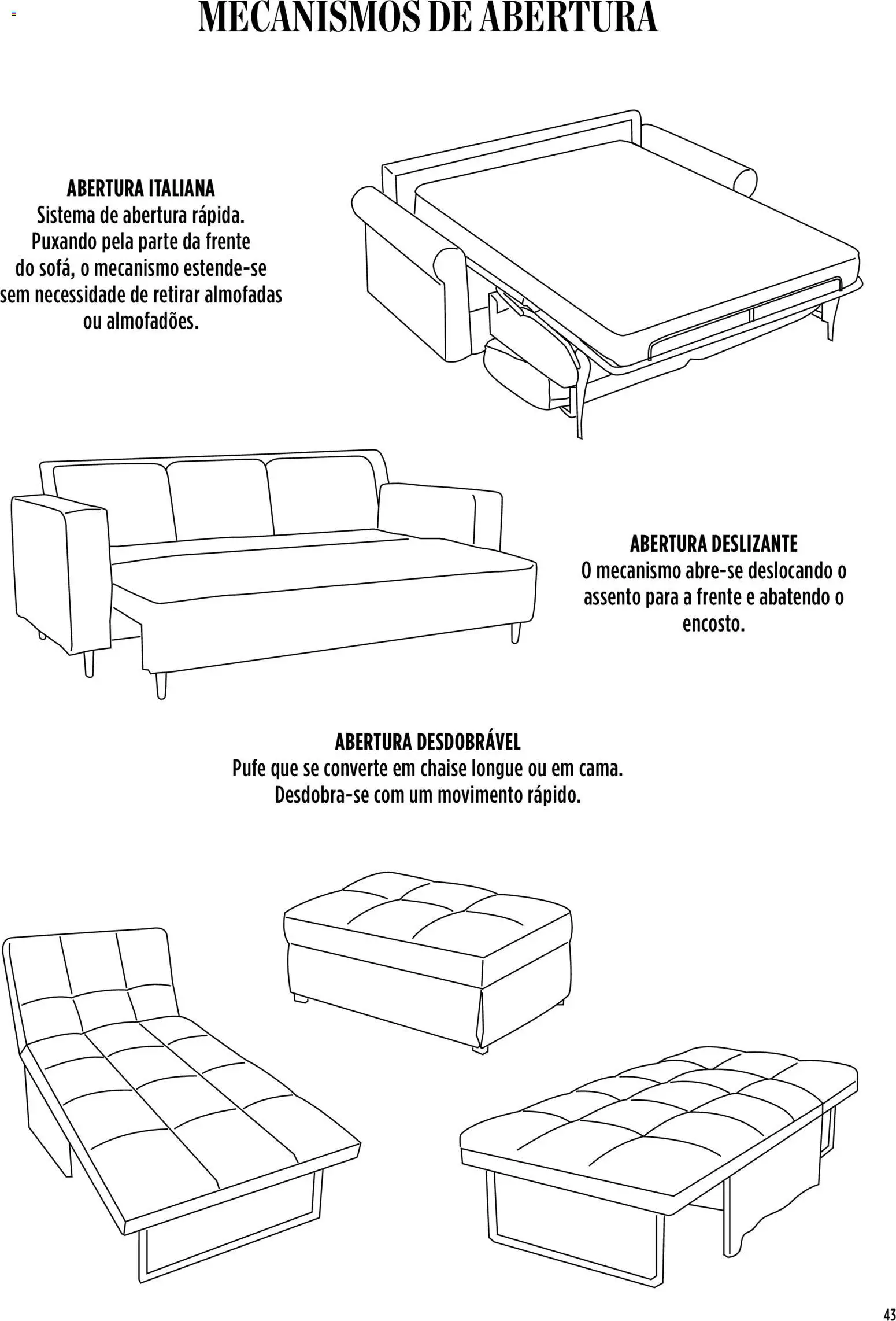 MECANISMOS DE ABERTURA

ABERTURA ITALIANA
Sistema de abertura rápida. Puxando pela parte da frente do sofá, o mecanismo estende-se sem necessidade de retirar almofadas ou almofadões.

ABERTURA DESLIZANTE
O mecanismo abre-se deslocando o assento para a frente e abatendo o encosto.

ABERTURA DESDOBRÁVEL
Pufe que se converte em chaise longue ou em cama. Desdobra-se com um movimento rápido.

43