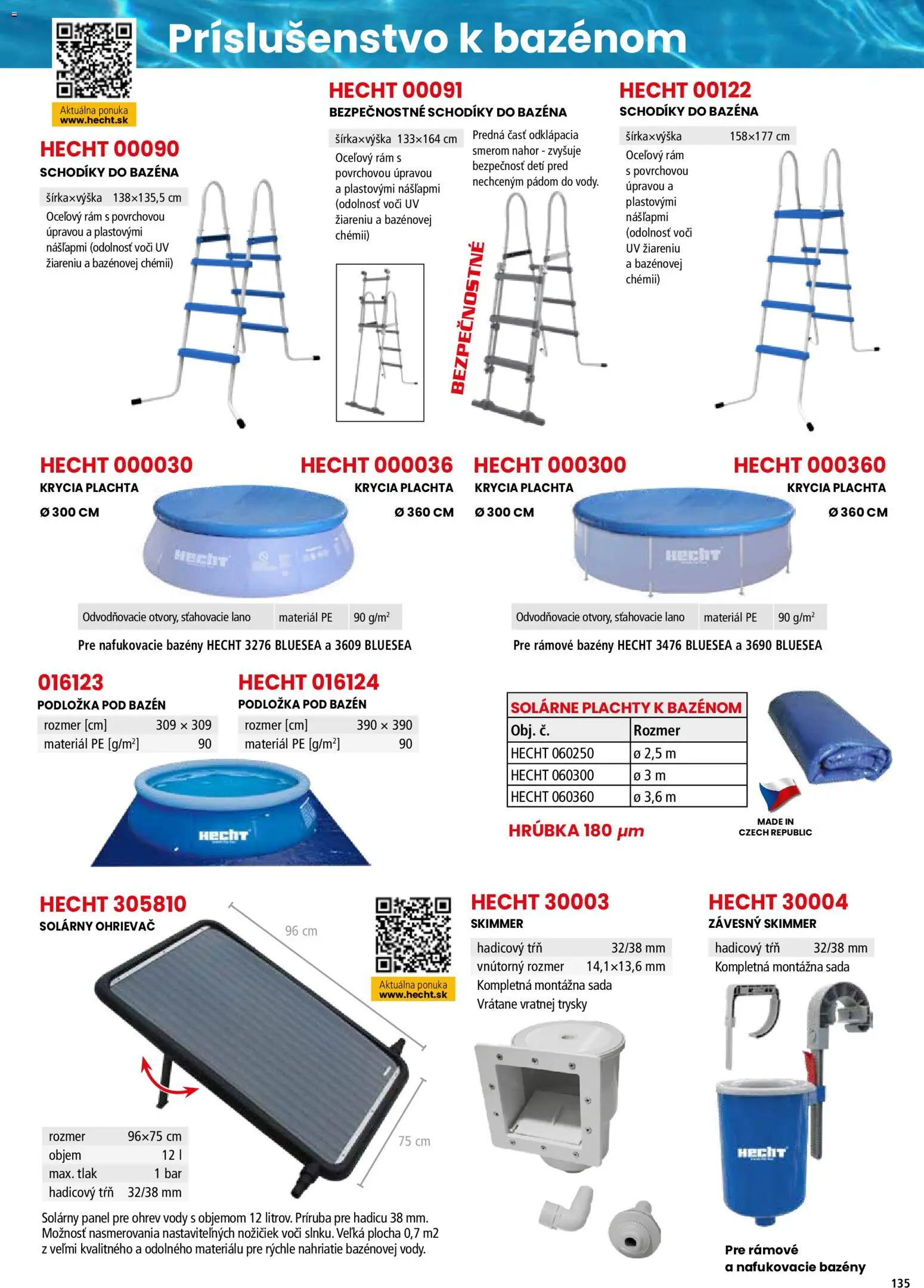 Príslušenstvo k bazénom

Aktuálna ponuka
www.hecht.sk

HECHT 00090
SCHODÍKY DO BAZÉNA

| šírka×výška | 138×135,5 cm |
|---|---|

Oceľový rám s povrchovou úpravou a plastovými nášľapmi (odolnosť voči UV žiareniu a bazénovej chémii)

HECHT 00091
BEZPEČNOSTNÉ SCHODÍKY DO BAZÉNA

| šírka×výška | 133×164 cm |
|---|---|

Oceľový rám s povrchovou úpravou a plastovými nášľapmi (odolnosť voči UV žiareniu a bazénovej chémii)

Predná časť odklápacia smerom nahor - zvyšuje bezpečnosť detí pred nechceným pádom do vody.

BEZPEČNOSTNÉ

HECHT 00122
SCHODÍKY DO BAZÉNA

| šírka×výška | 158×177 cm |
|---|---|

Oceľový rám s povrchovou úpravou a plastovými nášľapmi (odolnosť voči UV žiareniu a bazénovej chémii)

HECHT 000030
KRYCIA PLACHTA
Ø 300 CM

HECHT 000036
KRYCIA PLACHTA
Ø 360 CM

HECHT

| Odvodňovacie otvory, sťahovacie lano | materiál PE | 90 g/m$^2$ |
|---|---|---|

Pre nafukovacie bazény HECHT 3276 BLUESEA a 3609 BLUESEA

HECHT 000300
KRYCIA PLACHTA
Ø 300 CM

HECHT 000360
KRYCIA PLACHTA
Ø 360 CM

HECHT

| Odvodňovacie otvory, sťahovacie lano | materiál PE | 90 g/m$^2$ |
|---|---|---|

Pre rámové bazény HECHT 3476 BLUESEA a 3690 BLUESEA

016123
PODLOŽKA POD BAZÉN

| rozmer [cm] | 309 × 309 |
|---|---|
| materiál PE [g/m$^2$] | 90 |

HECHT 016124
PODLOŽKA POD BAZÉN

| rozmer [cm] | 390 × 390 |
|---|---|
| materiál PE [g/m$^2$] | 90 |

HECHT

SOLÁRNE PLACHTY K BAZÉNOM

| Obj. č. | Rozmer |
|---|---|
| HECHT 060250 | ø 2,5 m |
| HECHT 060300 | ø 3 m |
| HECHT 060360 | ø 3,6 m |

HRÚBKA 180 μm

MADE IN CZECH REPUBLIC

HECHT 305810
SOLÁRNY OHRIEVAČ

96 cm

75 cm

Aktuálna ponuka
www.hecht.sk

| rozmer | 96×75 cm |
|---|---|
| objem | 12 l |
| max. tlak | 1 bar |
| hadicový tŕň | 32/38 mm |

Solárny panel pre ohrev vody s objemom 12 litrov. Príruba pre hadicu 38 mm. Možnosť nasmerovania nastaviteľných nožičiek voči slnku. Veľká plocha 0,7 m2 z veľmi kvalitného a odolného materiálu pre rýchle nahriatie bazénovej vody.

HECHT 30003
SKIMMER

| hadicový tŕň | 32/38 mm |
|---|---|
| vnútorný rozmer | 14,1×13,6 mm |

Kompletná montážna sada
Vrátane vratnej trysky

HECHT 30004
ZÁVESNÝ SKIMMER

| hadicový tŕň | 32/38 mm |
|---|---|

Kompletná montážna sada

HECHT

Pre rámové a nafukovacie bazény

135