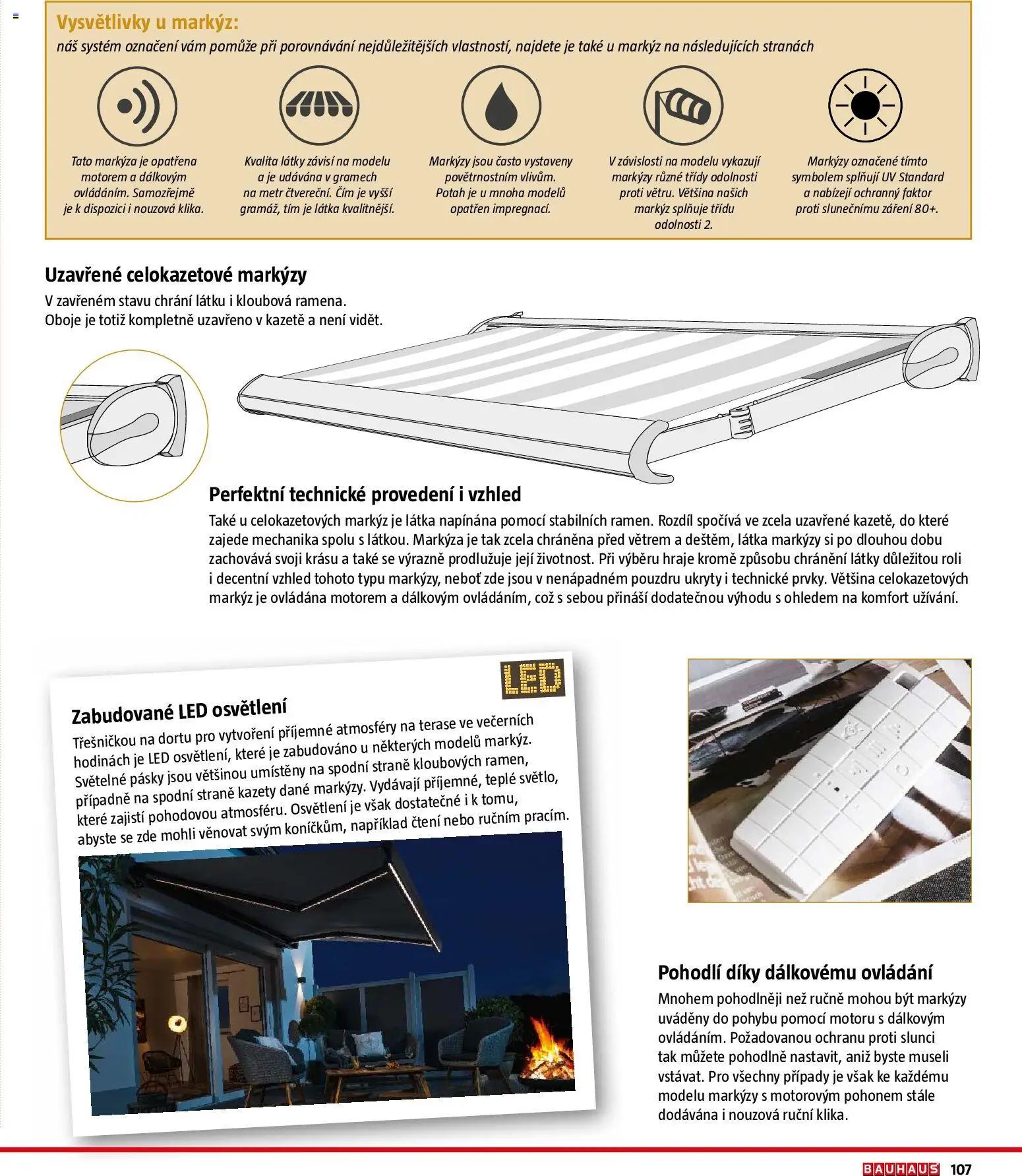 Vysvětlivky u markýz:
náš systém označení vám pomůže při porovnávání nejdůležitějších vlastností, najdete je také u markýz na následujících stranách

Tato markýza je opatřena motorem a dálkovým ovládáním. Samozřejmě je k dispozici i nouzová klika.

Kvalita látky závisí na modelu a je udávána v gramech na metr čtvereční. Čím je vyšší gramáž, tím je látka kvalitnější.

Markýzy jsou často vystaveny povětrnostním vlivům. Potah je u mnoha modelů opatřen impregnací.

V závislosti na modelu vykazují markýzy různé třídy odolnosti proti větru. Většina našich markýz splňuje třídu odolnosti 2.

Markýzy označené tímto symbolem splňují UV Standard a nabízejí ochranný faktor proti slunečnímu záření 80+.

Uzavřené celokazetové markýzy
V zavřeném stavu chrání látku i kloubová ramena. Oboje je totiž kompletně uzavřeno v kazetě a není vidět.

Perfektní technické provedení i vzhled
Také u celokazetových markýz je látka napínána pomocí stabilních ramen. Rozdíl spočívá ve zcela uzavřené kazetě, do které zajede mechanika spolu s látkou. Markýza je tak zcela chráněna před větrem a deštěm, látka markýzy si po dlouhou dobu zachovává svoji krásu a také se výrazně prodlužuje její životnost. Při výběru hraje kromě způsobu chránění látky důležitou roli i decentní vzhled tohoto typu markýzy, neboť zde jsou v nenápadném pouzdru ukryty i technické prvky. Většina celokazetových markýz je ovládána motorem a dálkovým ovládáním, což s sebou přináší dodatečnou výhodu s ohledem na komfort užívání.

LED

Zabudované LED osvětlení
Třešničkou na dortu pro vytvoření příjemné atmosféry na terase ve večerních hodinách je LED osvětlení, které je zabudováno u některých modelů markýz. Světelné pásky jsou většinou umístěny na spodní straně kloubových ramen, případně na spodní straně kazety dané markýzy. Vydávají příjemné, teplé světlo, které zajistí pohodovou atmosféru. Osvětlení je však dostatečné i k tomu, abyste se zde mohli věnovat svým koníčkům, například čtení nebo ručním pracím.

Pohodlí díky dálkovému ovládání
Mnohem pohodlněji než ručně mohou být markýzy uváděny do pohybu pomocí motoru s dálkovým ovládáním. Požadovanou ochranu proti slunci tak můžete pohodlně nastavit, aniž byste museli vstávat. Pro všechny případy je však ke každému modelu markýzy s motorovým pohonem stále dodávána i nouzová ruční klika.

BAUHAUS 107