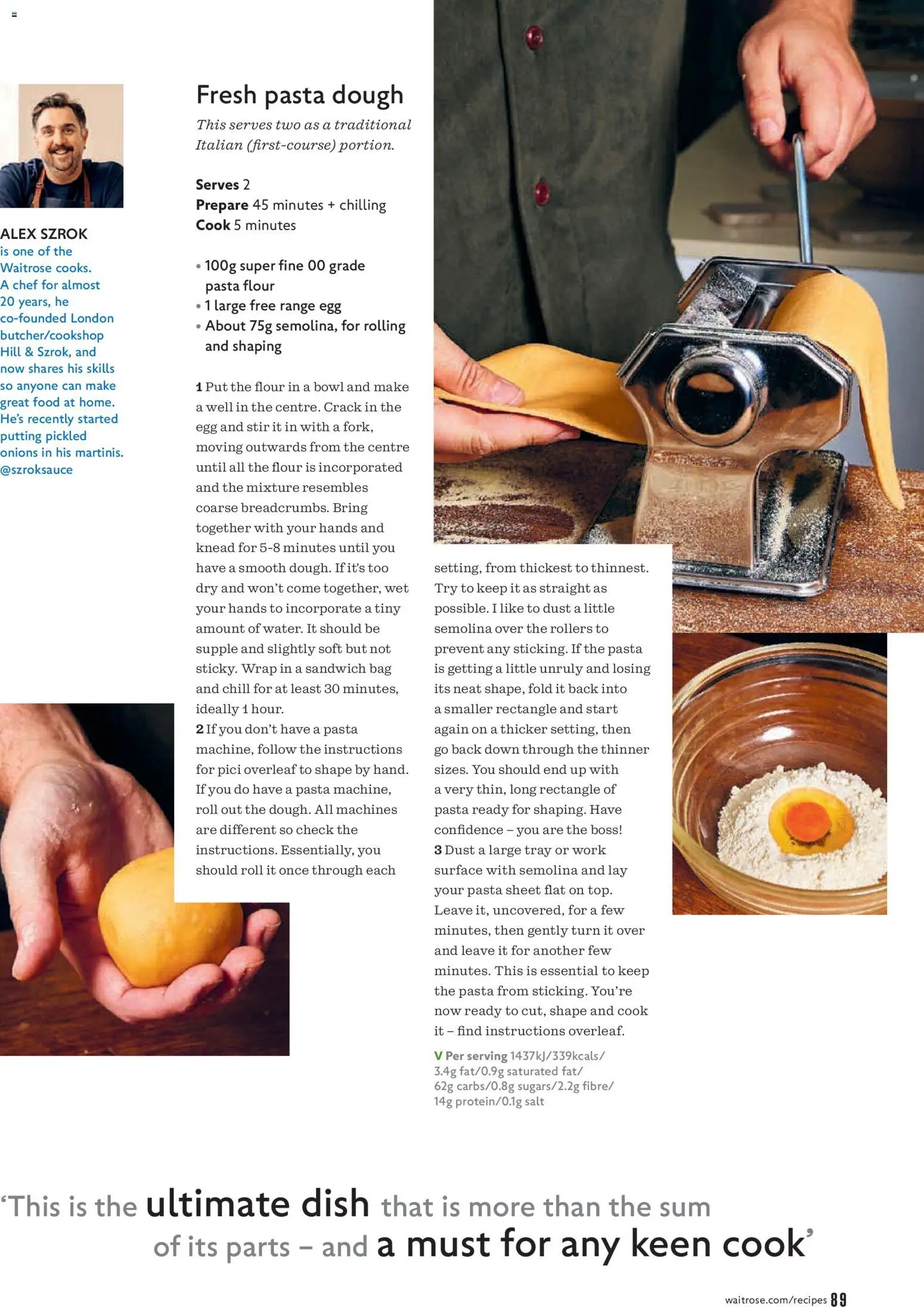 ALEX SZROK is one of the Waitrose cooks. A chef for almost 20 years, he co-founded London butcher/cookshop Hill & Szrok, and now shares his skills so anyone can make great food at home. He's recently started putting pickled onions in his martinis. @szroksauce

Fresh pasta dough

This serves two as a traditional Italian (first-course) portion.

Serves 2
Prepare 45 minutes + chilling
Cook 5 minutes

• 100g super fine 00 grade pasta flour
• 1 large free range egg
• About 75g semolina, for rolling and shaping

1 Put the flour in a bowl and make a well in the centre. Crack in the egg and stir it in with a fork, moving outwards from the centre until all the flour is incorporated and the mixture resembles coarse breadcrumbs. Bring together with your hands and knead for 5-8 minutes until you have a smooth dough. If it's too dry and won't come together, wet your hands to incorporate a tiny amount of water. It should be supple and slightly soft but not sticky. Wrap in a sandwich bag and chill for at least 30 minutes, ideally 1 hour.
2 If you don't have a pasta machine, follow the instructions for pici overleaf to shape by hand. If you do have a pasta machine, roll out the dough. All machines are different so check the instructions. Essentially, you should roll it once through each setting, from thickest to thinnest. Try to keep it as straight as possible. I like to dust a little semolina over the rollers to prevent any sticking. If the pasta is getting a little unruly and losing its neat shape, fold it back into a smaller rectangle and start again on a thicker setting, then go back down through the thinner sizes. You should end up with a very thin, long rectangle of pasta ready for shaping. Have confidence – you are the boss!
3 Dust a large tray or work surface with semolina and lay your pasta sheet flat on top. Leave it, uncovered, for a few minutes, then gently turn it over and leave it for another few minutes. This is essential to keep the pasta from sticking. You're now ready to cut, shape and cook it – find instructions overleaf.

V Per serving 1437kJ/339kcals/ 3.4g fat/0.9g saturated fat/ 62g carbs/0.8g sugars/2.2g fibre/ 14g protein/0.1g salt

'This is the ultimate dish that is more than the sum of its parts – and a must for any keen cook'

waitrose.com/recipes 89