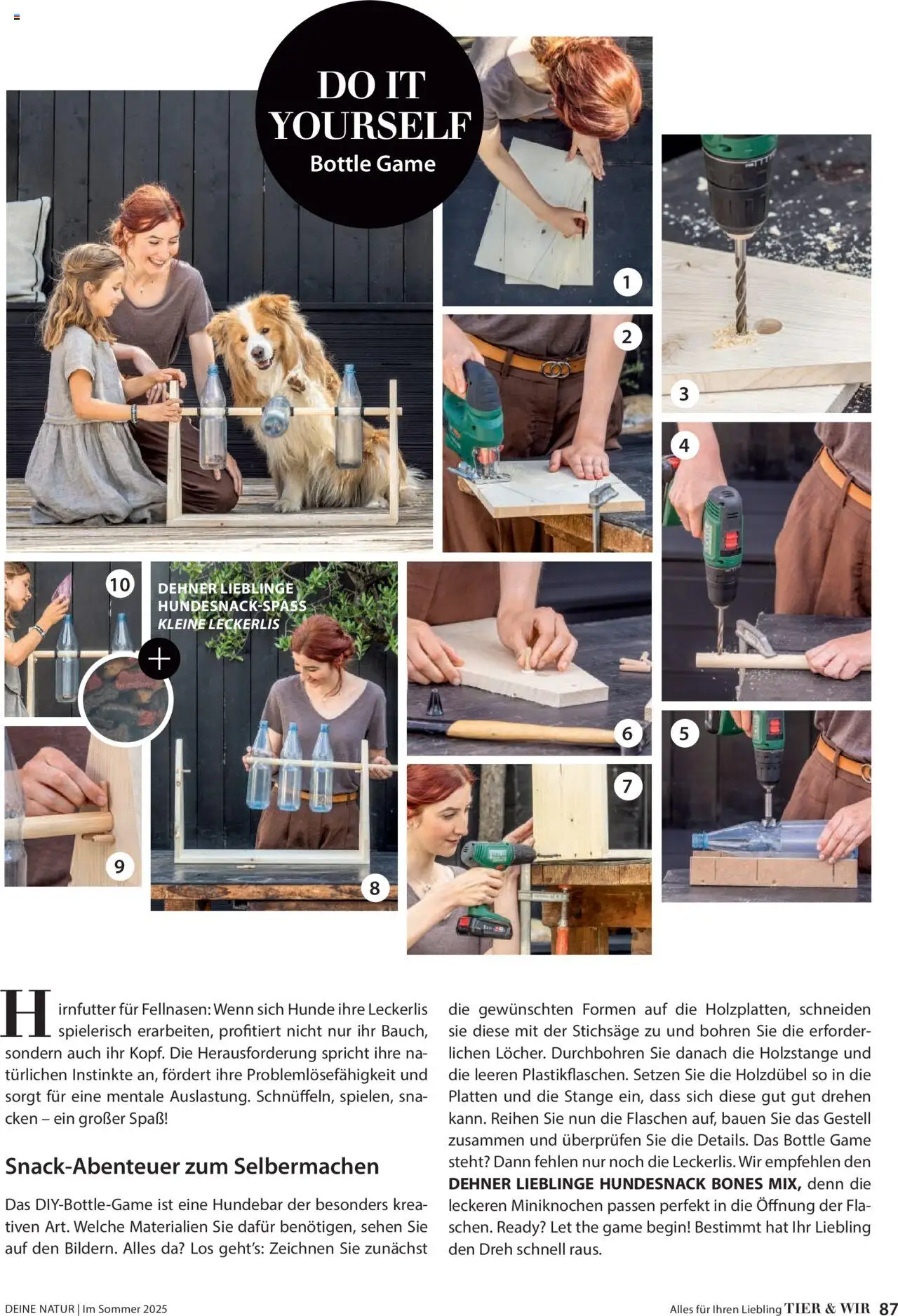 DO IT YOURSELF
Bottle Game

1
2
3
4
10
DEHNER LIEBLINGE
HUNDESNACK-SPASS
KLEINE LECKERLIS
+
6
5
7
9
8

Hirnfutter für Fellnasen: Wenn sich Hunde ihre Leckerlis spielerisch erarbeiten, profitiert nicht nur ihr Bauch, sondern auch ihr Kopf. Die Herausforderung spricht ihre natürlichen Instinkte an, fördert ihre Problemlösefähigkeit und sorgt für eine mentale Auslastung. Schnüffeln, spielen, snacken – ein großer Spaß!

Snack-Abenteuer zum Selbermachen

Das DIY-Bottle-Game ist eine Hundebar der besonders kreativen Art. Welche Materialien Sie dafür benötigen, sehen Sie auf den Bildern. Alles da? Los geht's: Zeichnen Sie zunächst die gewünschten Formen auf die Holzplatten, schneiden sie diese mit der Stichsäge zu und bohren Sie die erforderlichen Löcher. Durchbohren Sie danach die Holzstange und die leeren Plastikflaschen. Setzen Sie die Holzdübel so in die Platten und die Stange ein, dass sich diese gut gut drehen kann. Reihen Sie nun die Flaschen auf, bauen Sie das Gestell zusammen und überprüfen Sie die Details. Das Bottle Game steht? Dann fehlen nur noch die Leckerlis. Wir empfehlen den DEHNER LIEBLINGE HUNDESNACK BONES MIX, denn die leckeren Miniknochen passen perfekt in die Öffnung der Flaschen. Ready? Let the game begin! Bestimmt hat Ihr Liebling den Dreh schnell raus.

DEINE NATUR | Im Sommer 2025

Alles für Ihren Liebling TIER & WIR 87