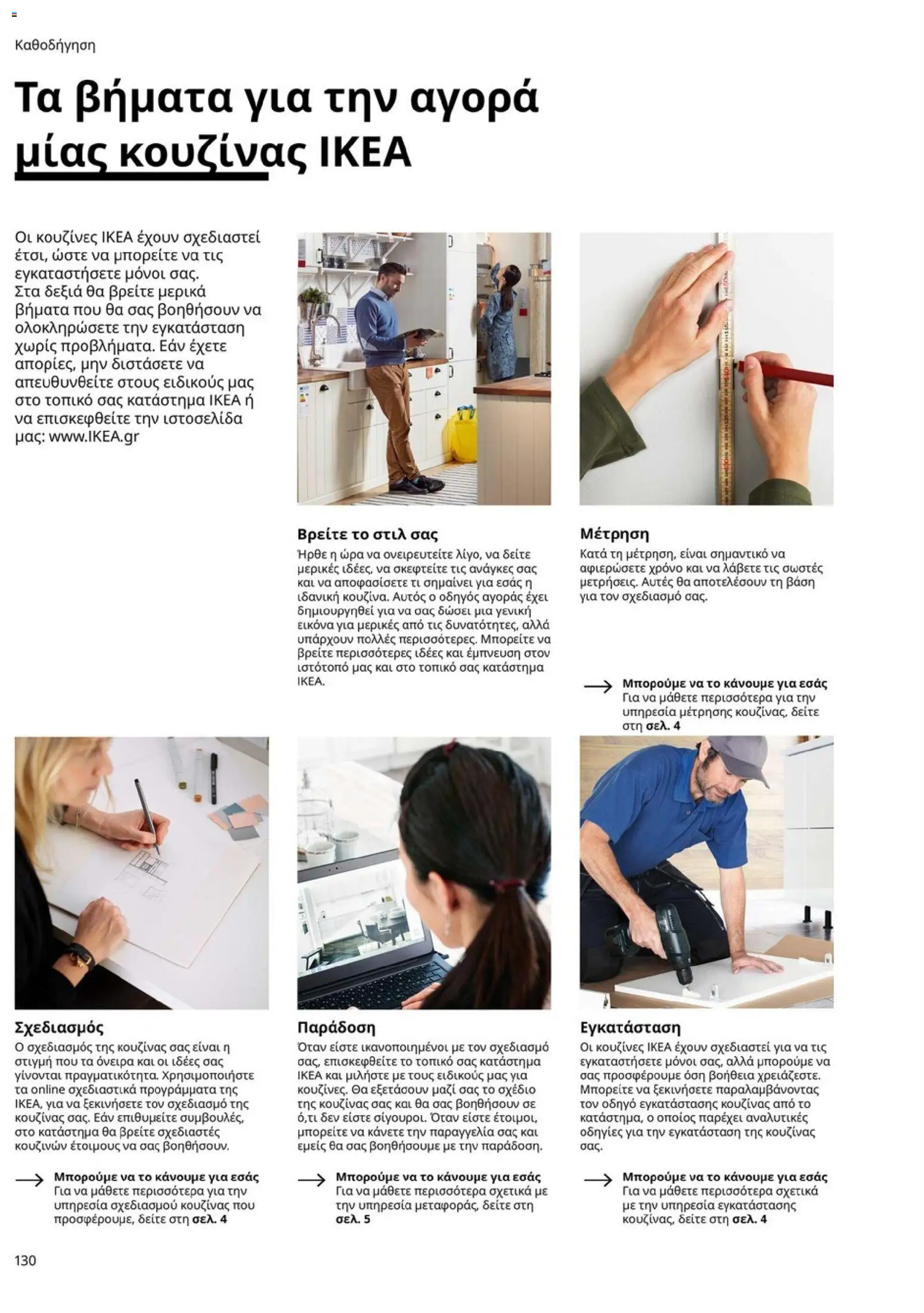 Καθοδήγηση

Τα βήματα για την αγορά μίας κουζίνας IKEA

Οι κουζίνες IKEA έχουν σχεδιαστεί έτσι, ώστε να μπορείτε να τις εγκαταστήσετε μόνοι σας. Στα δεξιά θα βρείτε μερικά βήματα που θα σας βοηθήσουν να ολοκληρώσετε την εγκατάσταση χωρίς προβλήματα. Εάν έχετε απορίες, μην διστάσετε να απευθυνθείτε στους ειδικούς μας στο τοπικό σας κατάστημα IKEA ή να επισκεφθείτε την ιστοσελίδα μας: www.IKEA.gr

Βρείτε το στιλ σας
Ήρθε η ώρα να ονειρευτείτε λίγο, να δείτε μερικές ιδέες, να σκεφτείτε τις ανάγκες σας και να αποφασίσετε τι σημαίνει για εσάς η ιδανική κουζίνα. Αυτός ο οδηγός αγοράς έχει δημιουργηθεί για να σας δώσει μια γενική εικόνα για μερικές από τις δυνατότητες, αλλά υπάρχουν πολλές περισσότερες. Μπορείτε να βρείτε περισσότερες ιδέες και έμπνευση στον ιστότοπό μας και στο τοπικό σας κατάστημα IKEA.

Μέτρηση
Κατά τη μέτρηση, είναι σημαντικό να αφιερώσετε χρόνο και να λάβετε τις σωστές μετρήσεις. Αυτές θα αποτελέσουν τη βάση για τον σχεδιασμό σας.

Μπορούμε να το κάνουμε για εσάς
Για να μάθετε περισσότερα για την υπηρεσία μέτρησης κουζίνας, δείτε στη σελ. 4

Σχεδιασμός
Ο σχεδιασμός της κουζίνας σας είναι η στιγμή που τα όνειρα και οι ιδέες σας γίνονται πραγματικότητα. Χρησιμοποιήστε τα online σχεδιαστικά προγράμματα της IKEA, για να ξεκινήσετε τον σχεδιασμό της κουζίνας σας. Εάν επιθυμείτε συμβουλές, στο κατάστημα θα βρείτε σχεδιαστές κουζινών έτοιμους να σας βοηθήσουν.

Μπορούμε να το κάνουμε για εσάς
Για να μάθετε περισσότερα για την υπηρεσία σχεδιασμού κουζίνας που προσφέρουμε, δείτε στη σελ. 4

Παράδοση
Όταν είστε ικανοποιημένοι με τον σχεδιασμό σας, επισκεφθείτε το τοπικό σας κατάστημα IKEA και μιλήστε με τους ειδικούς μας για κουζίνες. Θα εξετάσουν μαζί σας το σχέδιο της κουζίνας σας και θα σας βοηθήσουν σε ό,τι δεν είστε σίγουροι. Όταν είστε έτοιμοι, μπορείτε να κάνετε την παραγγελία σας και εμείς θα σας βοηθήσουμε με την παράδοση.

Μπορούμε να το κάνουμε για εσάς
Για να μάθετε περισσότερα σχετικά με την υπηρεσία μεταφοράς, δείτε στη σελ. 5

Εγκατάσταση
Οι κουζίνες IKEA έχουν σχεδιαστεί για να τις εγκαταστήσετε μόνοι σας, αλλά μπορούμε να σας προσφέρουμε όση βοήθεια χρειάζεστε. Μπορείτε να ξεκινήσετε παραλαμβάνοντας τον οδηγό εγκατάστασης κουζίνας από το κατάστημα, ο οποίος παρέχει αναλυτικές οδηγίες για την εγκατάσταση της κουζίνας σας.

Μπορούμε να το κάνουμε για εσάς
Για να μάθετε περισσότερα σχετικά με την υπηρεσία εγκατάστασης κουζίνας, δείτε στη σελ. 4

130