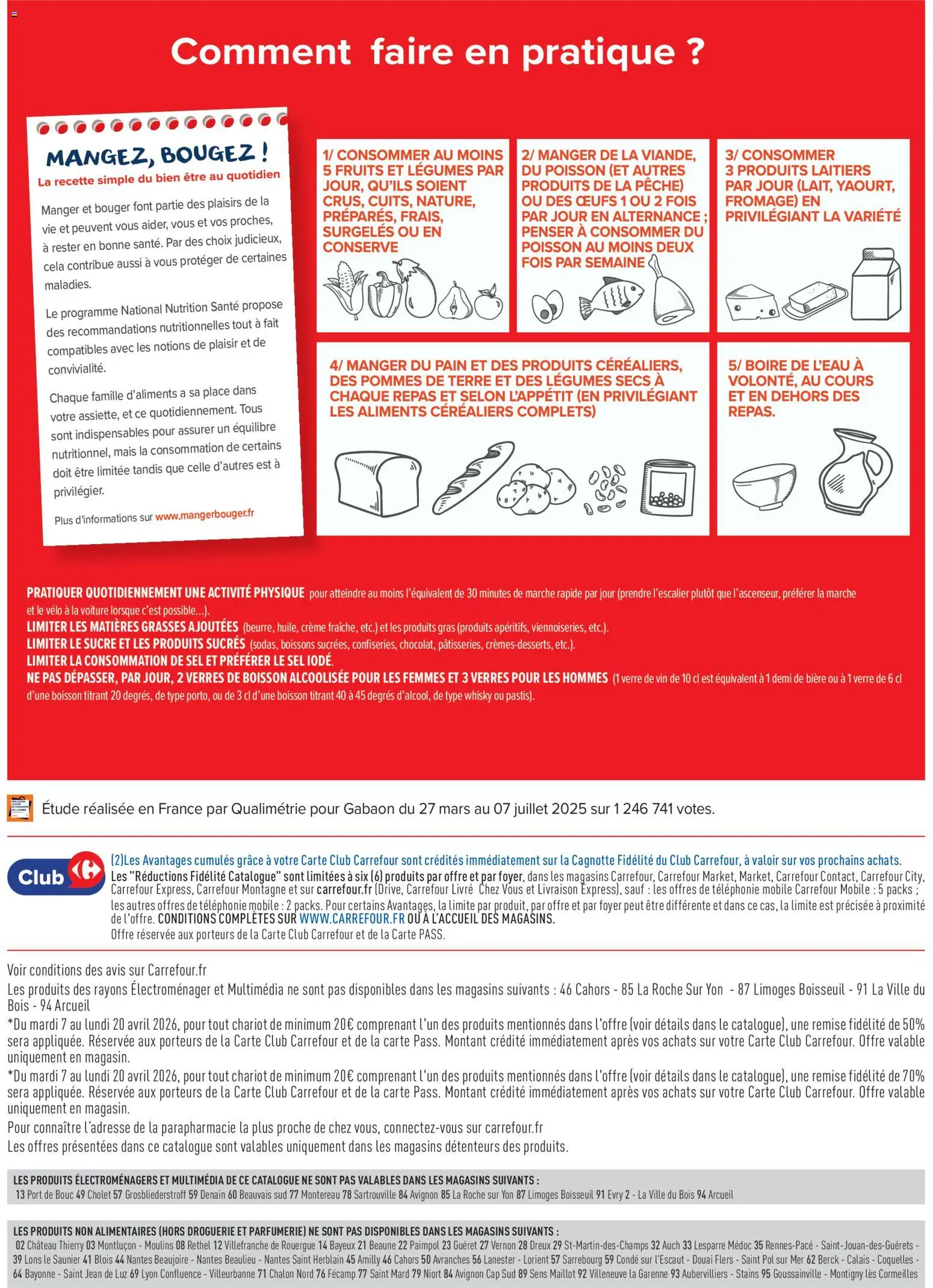 Comment faire en pratique ?

MANGEZ, BOUGEZ !
La recette simple du bien être au quotidien

Manger et bouger font partie des plaisirs de la vie et peuvent vous aider, vous et vos proches, à rester en bonne santé. Par des choix judicieux, cela contribue aussi à vous protéger de certaines maladies.

Le programme National Nutrition Santé propose des recommandations nutritionnelles tout à fait compatibles avec les notions de plaisir et de convivialité.

Chaque famille d'aliments a sa place dans votre assiette, et ce quotidiennement. Tous sont indispensables pour assurer un équilibre nutritionnel, mais la consommation de certains doit être limitée tandis que celle d'autres est à privilégier.

Plus d'informations sur www.mangerbouger.fr

1/ CONSOMMER AU MOINS 5 FRUITS ET LÉGUMES PAR JOUR, QU'ILS SOIENT CRUS, CUITS, NATURE, PRÉPARÉS, FRAIS, SURGELÉS OU EN CONSERVE

2/ MANGER DE LA VIANDE, DU POISSON (ET AUTRES PRODUITS DE LA PÊCHE) OU DES ŒUFS 1 OU 2 FOIS PAR JOUR EN ALTERNANCE ; PENSER À CONSOMMER DU POISSON AU MOINS DEUX FOIS PAR SEMAINE

3/ CONSOMMER 3 PRODUITS LAITIERS PAR JOUR (LAIT, YAOURT, FROMAGE) EN PRIVILÉGIANT LA VARIÉTÉ

4/ MANGER DU PAIN ET DES PRODUITS CÉRÉALIERS, DES POMMES DE TERRE ET DES LÉGUMES SECS À CHAQUE REPAS ET SELON L'APPÉTIT (EN PRIVILÉGIANT LES ALIMENTS CÉRÉALIERS COMPLETS)

5/ BOIRE DE L'EAU À VOLONTÉ, AU COURS ET EN DEHORS DES REPAS.

PRATIQUER QUOTIDIENNEMENT UNE ACTIVITÉ PHYSIQUE pour atteindre au moins l'équivalent de 30 minutes de marche rapide par jour (prendre l'escalier plutôt que l'ascenseur, préférer la marche et le vélo à la voiture lorsque c'est possible...).
LIMITER LES MATIÈRES GRASSES AJOUTÉES (beurre, huile, crème fraîche, etc.) et les produits gras (produits apéritifs, viennoiseries, etc.).
LIMITER LE SUCRE ET LES PRODUITS SUCRÉS (sodas, boissons sucrées, confiseries, chocolat, pâtisseries, crèmes-desserts, etc.).
LIMITER LA CONSOMMATION DE SEL ET PRÉFÉRER LE SEL IODÉ.
NE PAS DÉPASSER, PAR JOUR, 2 VERRES DE BOISSON ALCOOLISÉE POUR LES FEMMES ET 3 VERRES POUR LES HOMMES (1 verre de vin de 10 cl est équivalent à 1 demi de bière ou à 1 verre de 6 cl d'une boisson titrant 20 degrés, de type porto, ou de 3 cl d'une boisson titrant 40 à 45 degrés d'alcool, de type whisky ou pastis).

Étude réalisée en France par Qualimétrie pour Gabaon du 27 mars au 07 juillet 2025 sur 1 246 741 votes.

Club
(2)Les Avantages cumulés grâce à votre Carte Club Carrefour sont crédités immédiatement sur la Cagnotte Fidélité du Club Carrefour, à valoir sur vos prochains achats.
Les "Réductions Fidélité Catalogue" sont limitées à six (6) produits par offre et par foyer, dans les magasins Carrefour, Carrefour Market, Market, Carrefour Contact, Carrefour City, Carrefour Express, Carrefour Montagne et sur carrefour.fr (Drive, Carrefour Livré Chez Vous et Livraison Express), sauf : les offres de téléphonie mobile Carrefour Mobile : 5 packs ; les autres offres de téléphonie mobile : 2 packs. Pour certains Avantages, la limite par produit, par offre et par foyer peut être différente et dans ce cas, la limite est précisée à proximité de l'offre. CONDITIONS COMPLÈTES SUR WWW.CARREFOUR.FR OU À L'ACCUEIL DES MAGASINS.
Offre réservée aux porteurs de la Carte Club Carrefour et de la Carte PASS.

Voir conditions des avis sur Carrefour.fr
Les produits des rayons Électroménager et Multimédia ne sont pas disponibles dans les magasins suivants : 46 Cahors - 85 La Roche Sur Yon - 87 Limoges Boisseuil - 91 La Ville du Bois - 94 Arcueil
*Du mardi 7 au lundi 20 avril 2026, pour tout chariot de minimum 20€ comprenant l'un des produits mentionnés dans l'offre (voir détails dans le catalogue), une remise fidélité de 50% sera appliquée. Réservée aux porteurs de la Carte Club Carrefour et de la carte Pass. Montant crédité immédiatement après vos achats sur votre Carte Club Carrefour. Offre valable uniquement en magasin.
*Du mardi 7 au lundi 20 avril 2026, pour tout chariot de minimum 20€ comprenant l'un des produits mentionnés dans l'offre (voir détails dans le catalogue), une remise fidélité de 70% sera appliquée. Réservée aux porteurs de la Carte Club Carrefour et de la carte Pass. Montant crédité immédiatement après vos achats sur votre Carte Club Carrefour. Offre valable uniquement en magasin.
Pour connaître l'adresse de la parapharmacie la plus proche de chez vous, connectez-vous sur carrefour.fr
Les offres présentées dans ce catalogue sont valables uniquement dans les magasins détenteurs des produits.

LES PRODUITS ÉLECTROMÉNAGERS ET MULTIMÉDIA DE CE CATALOGUE NE SONT PAS VALABLES DANS LES MAGASINS SUIVANTS :
13 Port de Bouc 49 Cholet 57 Grosbliederstroff 59 Denain 60 Beauvais sud 77 Montereau 78 Sartrouville 84 Avignon 85 La Roche sur Yon 87 Limoges Boisseuil 91 Evry 2 - La Ville du Bois 94 Arcueil

LES PRODUITS NON ALIMENTAIRES (HORS DROGUERIE ET PARFUMERIE) NE SONT PAS DISPONIBLES DANS LES MAGASINS SUIVANTS :
02 Château Thierry 03 Montluçon - Moulins 08 Rethel 12 Villefranche de Rouergue 14 Bayeux 21 Beaune 22 Paimpol 23 Guéret 27 Vernon 28 Dreux 29 St-Martin-des-Champs 32 Auch 33 Lesparre Médoc 35 Rennes-Pacé - Saint-Jouan-des-Guérets - 39 Lons le Saunier 41 Blois 44 Nantes Beaujoire - Nantes Beaulieu - Nantes Saint Herblain 45 Amilly 46 Cahors 50 Avranches 56 Lanester - Lorient 57 Sarrebourg 59 Condé sur l'Escaut - Douai Flers - Saint Pol sur Mer 62 Berck - Calais - Coquelles - 64 Bayonne - Saint Jean de Luz 69 Lyon Confluence - Villeurbanne 71 Chalon Nord 76 Fécamp 77 Saint Mard 79 Niort 84 Avignon Cap Sud 89 Sens Maillot 92 Villeneuve la Garenne 93 Aubervilliers - Stains 95 Goussainville - Montigny lès Cormeilles