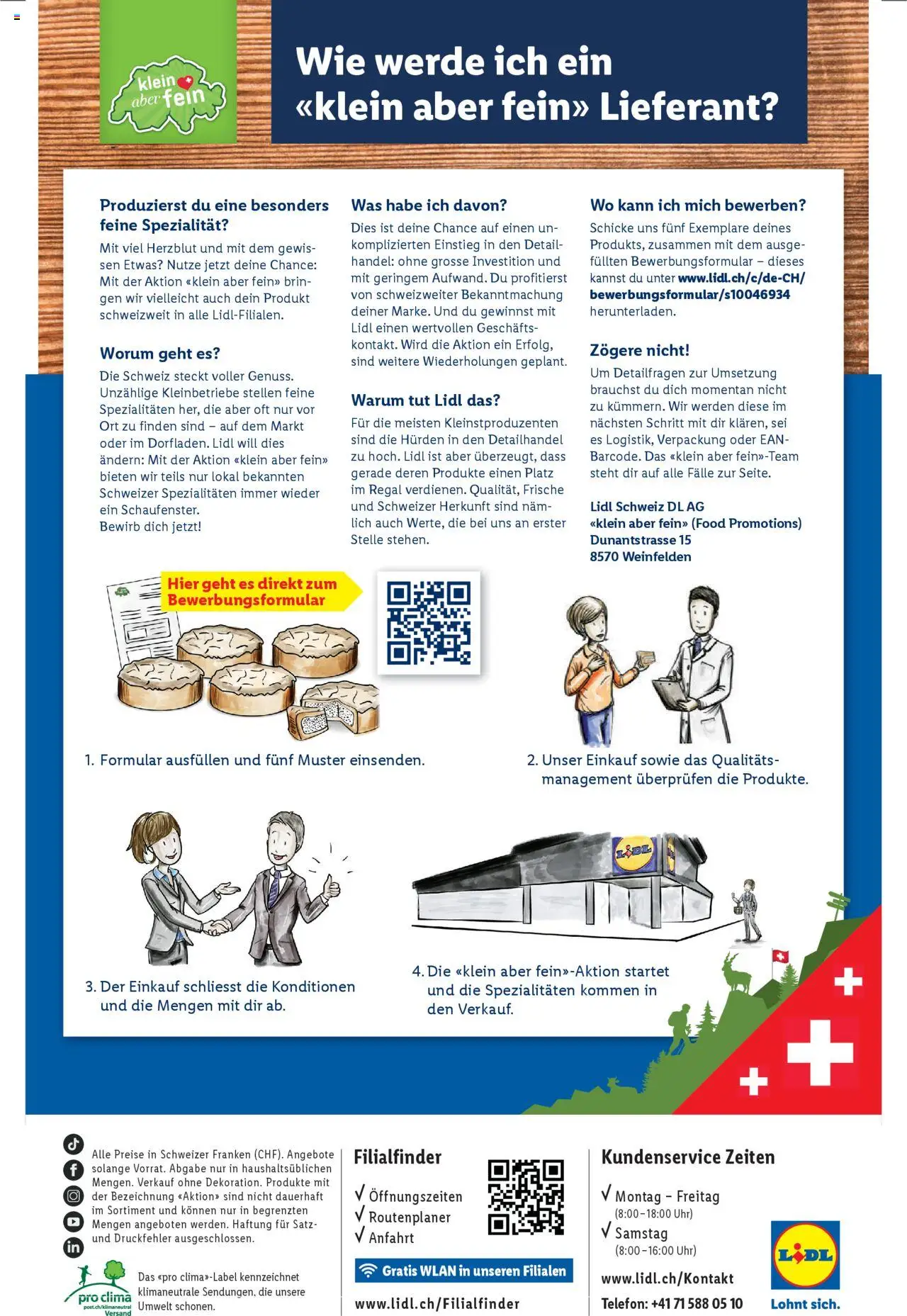 klein aber fein

Wie werde ich ein «klein aber fein» Lieferant?

Produzierst du eine besonders feine Spezialität?
Mit viel Herzblut und mit dem gewissen Etwas? Nutze jetzt deine Chance: Mit der Aktion «klein aber fein» bringen wir vielleicht auch dein Produkt schweizweit in alle Lidl-Filialen.

Worum geht es?
Die Schweiz steckt voller Genuss. Unzählige Kleinbetriebe stellen feine Spezialitäten her, die aber oft nur vor Ort zu finden sind – auf dem Markt oder im Dorfladen. Lidl will dies ändern: Mit der Aktion «klein aber fein» bieten wir teils nur lokal bekannten Schweizer Spezialitäten immer wieder ein Schaufenster.
Bewirb dich jetzt!

Was habe ich davon?
Dies ist deine Chance auf einen unkomplizierten Einstieg in den Detailhandel: ohne grosse Investition und mit geringem Aufwand. Du profitierst von schweizweiter Bekanntmachung deiner Marke. Und du gewinnst mit Lidl einen wertvollen Geschäftskontakt. Wird die Aktion ein Erfolg, sind weitere Wiederholungen geplant.

Warum tut Lidl das?
Für die meisten Kleinstproduzenten sind die Hürden in den Detailhandel zu hoch. Lidl ist aber überzeugt, dass gerade deren Produkte einen Platz im Regal verdienen. Qualität, Frische und Schweizer Herkunft sind nämlich auch Werte, die bei uns an erster Stelle stehen.

Wo kann ich mich bewerben?
Schicke uns fünf Exemplare deines Produkts, zusammen mit dem ausgefüllten Bewerbungsformular – dieses kannst du unter www.lidl.ch/c/de-CH/bewerbungsformular/s10046934 herunterladen.

Zögere nicht!
Um Detailfragen zur Umsetzung brauchst du dich momentan nicht zu kümmern. Wir werden diese im nächsten Schritt mit dir klären, sei es Logistik, Verpackung oder EAN-Barcode. Das «klein aber fein»-Team steht dir auf alle Fälle zur Seite.

Lidl Schweiz DL AG
«klein aber fein» (Food Promotions)
Dunantstrasse 15
8570 Weinfelden

Hier geht es direkt zum Bewerbungsformular

1. Formular ausfüllen und fünf Muster einsenden.

2. Unser Einkauf sowie das Qualitätsmanagement überprüfen die Produkte.

3. Der Einkauf schliesst die Konditionen und die Mengen mit dir ab.

LIDL

4. Die «klein aber fein»-Aktion startet und die Spezialitäten kommen in den Verkauf.

Alle Preise in Schweizer Franken (CHF). Angebote solange Vorrat. Abgabe nur in haushaltsüblichen Mengen. Verkauf ohne Dekoration. Produkte mit der Bezeichnung «Aktion» sind nicht dauerhaft im Sortiment und können nur in begrenzten Mengen angeboten werden. Haftung für Satz- und Druckfehler ausgeschlossen.

pro clima post.ch/klimaneutral Versand
Das «pro clima»-Label kennzeichnet klimaneutrale Sendungen, die unsere Umwelt schonen.

Filialfinder
√ Öffnungszeiten
√ Routenplaner
√ Anfahrt
Gratis WLAN in unseren Filialen
www.lidl.ch/Filialfinder

Kundenservice Zeiten
√ Montag – Freitag
(8:00–18:00 Uhr)
√ Samstag
(8:00–16:00 Uhr)
www.lidl.ch/Kontakt
Telefon: +41 71 588 05 10

LIDL
Lohnt sich.