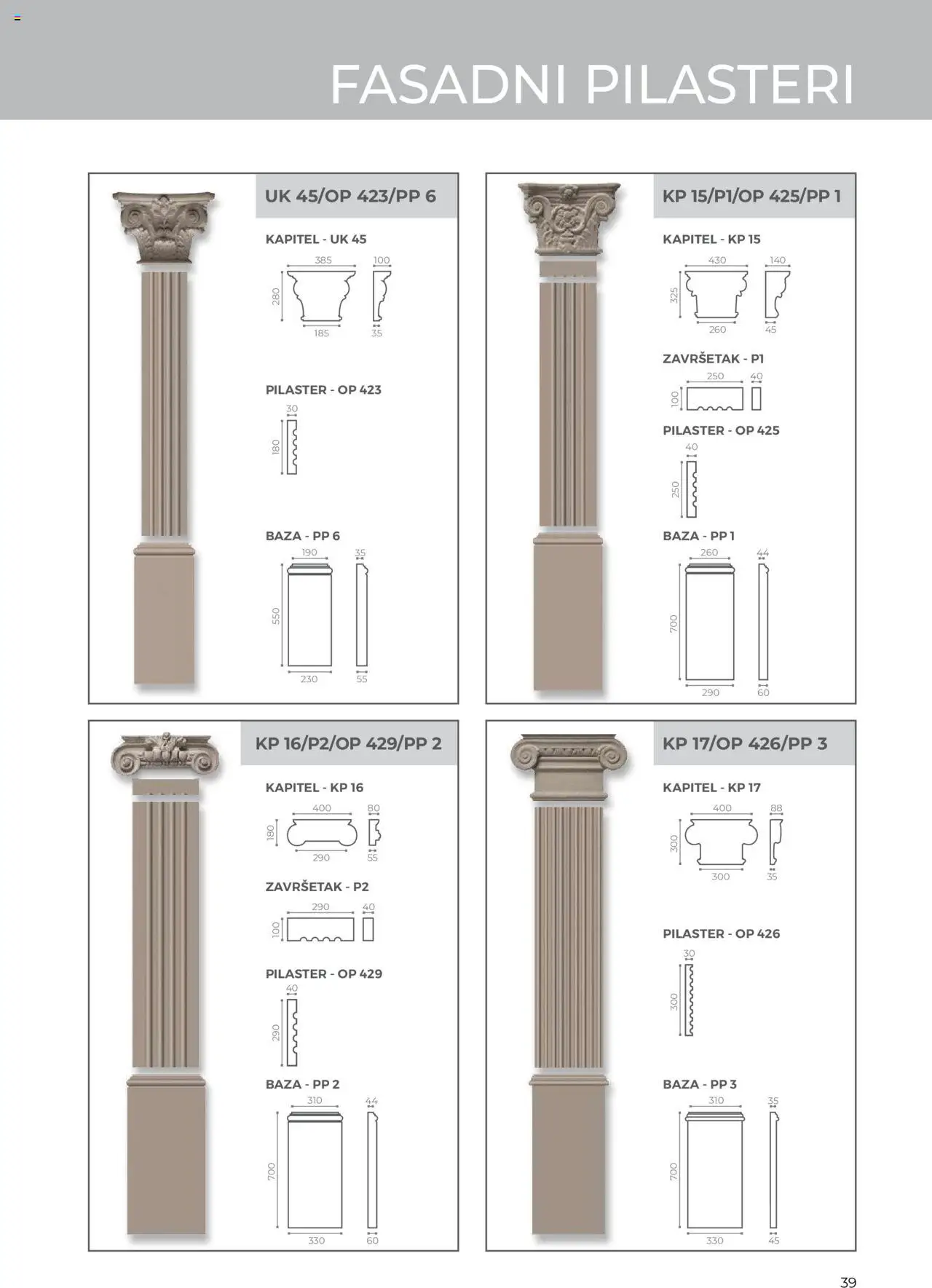 FASADNI PILASTERI

UK 45/OP 423/PP 6

KAPITEL - UK 45

385 100 280 185 35

PILASTER - OP 423

30 180

BAZA - PP 6

190 35 550 230 55

KP 15/P1/OP 425/PP 1

KAPITEL - KP 15

430 140 325 260 45

ZAVRŠETAK - P1

250 40 100

PILASTER - OP 425

40 250

BAZA - PP 1

260 44 700 290 60

KP 16/P2/OP 429/PP 2

KAPITEL - KP 16

400 80 180 290 55

ZAVRŠETAK - P2

290 40 100

PILASTER - OP 429

40 290

BAZA - PP 2

310 44 700 330 60

KP 17/OP 426/PP 3

KAPITEL - KP 17

400 88 300 300 35

PILASTER - OP 426

30 300

BAZA - PP 3

310 35 700 330 45

39