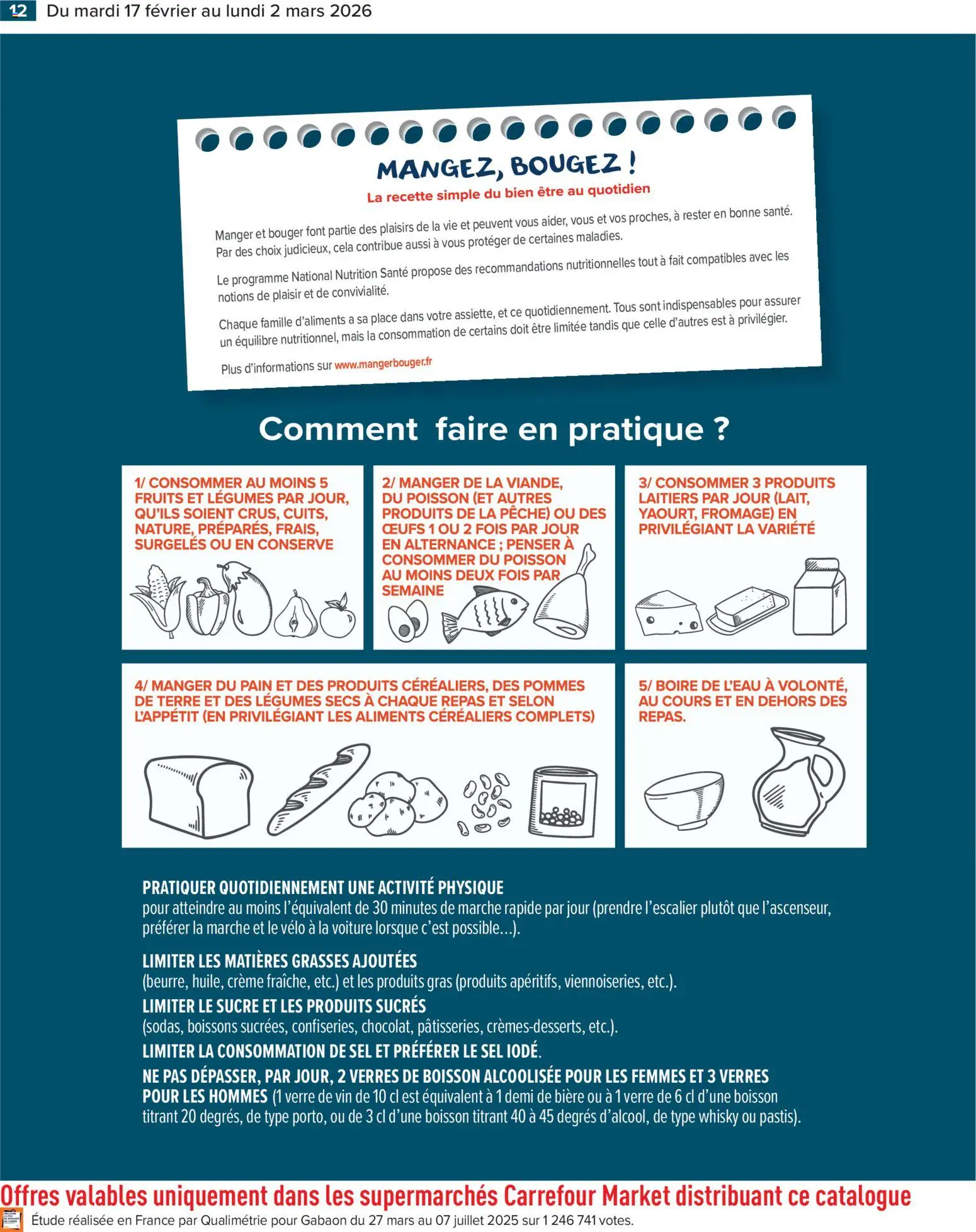 12 Du mardi 17 février au lundi 2 mars 2026

MANGEZ, BOUGEZ !
La recette simple du bien être au quotidien

Manger et bouger font partie des plaisirs de la vie et peuvent vous aider, vous et vos proches, à rester en bonne santé. Par des choix judicieux, cela contribue aussi à vous protéger de certaines maladies.

Le programme National Nutrition Santé propose des recommandations nutritionnelles tout à fait compatibles avec les notions de plaisir et de convivialité.

Chaque famille d'aliments a sa place dans votre assiette, et ce quotidiennement. Tous sont indispensables pour assurer un équilibre nutritionnel, mais la consommation de certains doit être limitée tandis que celle d'autres est à privilégier.

Plus d'informations sur www.mangerbouger.fr

Comment faire en pratique ?

1/ CONSOMMER AU MOINS 5 FRUITS ET LÉGUMES PAR JOUR, QU'ILS SOIENT CRUS, CUITS, NATURE, PRÉPARÉS, FRAIS, SURGELÉS OU EN CONSERVE

2/ MANGER DE LA VIANDE, DU POISSON (ET AUTRES PRODUITS DE LA PÊCHE) OU DES ŒUFS 1 OU 2 FOIS PAR JOUR EN ALTERNANCE ; PENSER À CONSOMMER DU POISSON AU MOINS DEUX FOIS PAR SEMAINE

3/ CONSOMMER 3 PRODUITS LAITIERS PAR JOUR (LAIT, YAOURT, FROMAGE) EN PRIVILÉGIANT LA VARIÉTÉ

4/ MANGER DU PAIN ET DES PRODUITS CÉRÉALIERS, DES POMMES DE TERRE ET DES LÉGUMES SECS À CHAQUE REPAS ET SELON L'APPÉTIT (EN PRIVILÉGIANT LES ALIMENTS CÉRÉALIERS COMPLETS)

5/ BOIRE DE L'EAU À VOLONTÉ, AU COURS ET EN DEHORS DES REPAS.

PRATIQUER QUOTIDIENNEMENT UNE ACTIVITÉ PHYSIQUE
pour atteindre au moins l'équivalent de 30 minutes de marche rapide par jour (prendre l'escalier plutôt que l'ascenseur, préférer la marche et le vélo à la voiture lorsque c'est possible...).

LIMITER LES MATIÈRES GRASSES AJOUTÉES
(beurre, huile, crème fraîche, etc.) et les produits gras (produits apéritifs, viennoiseries, etc.).

LIMITER LE SUCRE ET LES PRODUITS SUCRÉS
(sodas, boissons sucrées, confiseries, chocolat, pâtisseries, crèmes-desserts, etc.).

LIMITER LA CONSOMMATION DE SEL ET PRÉFÉRER LE SEL IODÉ.

NE PAS DÉPASSER, PAR JOUR, 2 VERRES DE BOISSON ALCOOLISÉE POUR LES FEMMES ET 3 VERRES POUR LES HOMMES (1 verre de vin de 10 cl est équivalent à 1 demi de bière ou à 1 verre de 6 cl d'une boisson titrant 20 degrés, de type porto, ou de 3 cl d'une boisson titrant 40 à 45 degrés d'alcool, de type whisky ou pastis).

Offres valables uniquement dans les supermarchés Carrefour Market distribuant ce catalogue

Étude réalisée en France par Qualimétrie pour Gabaon du 27 mars au 07 juillet 2025 sur 1 246 741 votes.