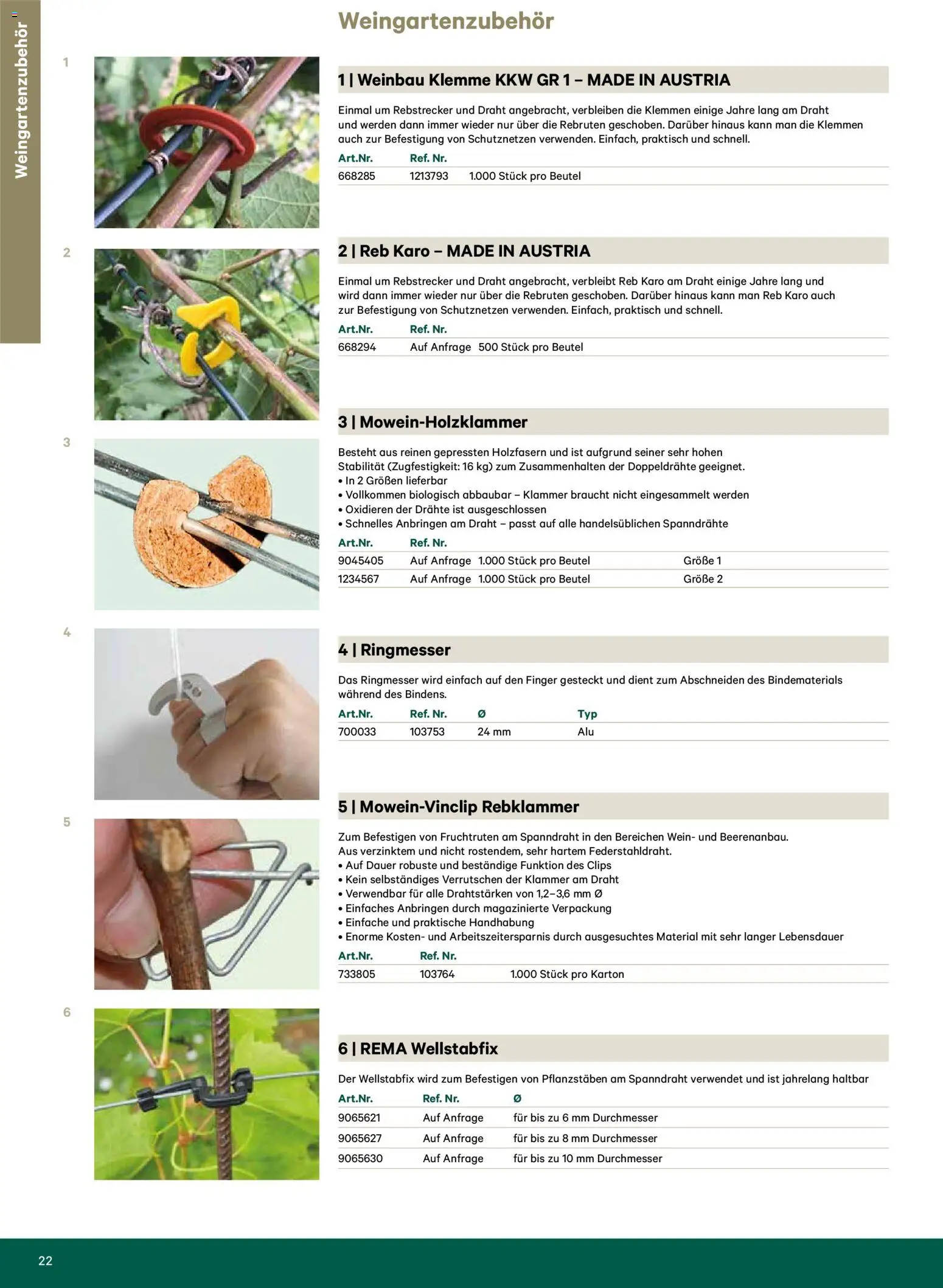 Weingartenzubehör

Weingartenzubehör

1

1 | Weinbau Klemme KKW GR 1 – MADE IN AUSTRIA

Einmal um Rebstrecker und Draht angebracht, verbleiben die Klemmen einige Jahre lang am Draht und werden dann immer wieder nur über die Rebruten geschoben. Darüber hinaus kann man die Klemmen auch zur Befestigung von Schutznetzen verwenden. Einfach, praktisch und schnell.

| Art.Nr. | Ref. Nr. | |
|---|---|---|
| 668285 | 1213793 | 1.000 Stück pro Beutel |

2

2 | Reb Karo – MADE IN AUSTRIA

Einmal um Rebstrecker und Draht angebracht, verbleibt Reb Karo am Draht einige Jahre lang und wird dann immer wieder nur über die Rebruten geschoben. Darüber hinaus kann man Reb Karo auch zur Befestigung von Schutznetzen verwenden. Einfach, praktisch und schnell.

| Art.Nr. | Ref. Nr. | |
|---|---|---|
| 668294 | Auf Anfrage | 500 Stück pro Beutel |

3

3 | Mowein-Holzklammer

Besteht aus reinen gepressten Holzfasern und ist aufgrund seiner sehr hohen Stabilität (Zugfestigkeit: 16 kg) zum Zusammenhalten der Doppeldrähte geeignet.
• In 2 Größen lieferbar
• Vollkommen biologisch abbaubar – Klammer braucht nicht eingesammelt werden
• Oxidieren der Drähte ist ausgeschlossen
• Schnelles Anbringen am Draht – passt auf alle handelsüblichen Spanndrähte

| Art.Nr. | Ref. Nr. | | |
|---|---|---|---|
| 9045405 | Auf Anfrage | 1.000 Stück pro Beutel | Größe 1 |
| 1234567 | Auf Anfrage | 1.000 Stück pro Beutel | Größe 2 |

4

4 | Ringmesser

Das Ringmesser wird einfach auf den Finger gesteckt und dient zum Abschneiden des Bindematerials während des Bindens.

| Art.Nr. | Ref. Nr. | Ø | Typ |
|---|---|---|---|
| 700033 | 103753 | 24 mm | Alu |

5

5 | Mowein-Vinclip Rebklammer

Zum Befestigen von Fruchtruten am Spanndraht in den Bereichen Wein- und Beerenanbau. Aus verzinktem und nicht rostendem, sehr hartem Federstahldraht.
• Auf Dauer robuste und beständige Funktion des Clips
• Kein selbständiges Verrutschen der Klammer am Draht
• Verwendbar für alle Drahtstärken von 1,2–3,6 mm Ø
• Einfaches Anbringen durch magazinierte Verpackung
• Einfache und praktische Handhabung
• Enorme Kosten- und Arbeitszeitersparnis durch ausgesuchtes Material mit sehr langer Lebensdauer

| Art.Nr. | Ref. Nr. | |
|---|---|---|
| 733805 | 103764 | 1.000 Stück pro Karton |

6

6 | REMA Wellstabfix

Der Wellstabfix wird zum Befestigen von Pflanzstäben am Spanndraht verwendet und ist jahrelang haltbar

| Art.Nr. | Ref. Nr. | Ø |
|---|---|---|
| 9065621 | Auf Anfrage | für bis zu 6 mm Durchmesser |
| 9065627 | Auf Anfrage | für bis zu 8 mm Durchmesser |
| 9065630 | Auf Anfrage | für bis zu 10 mm Durchmesser |

22