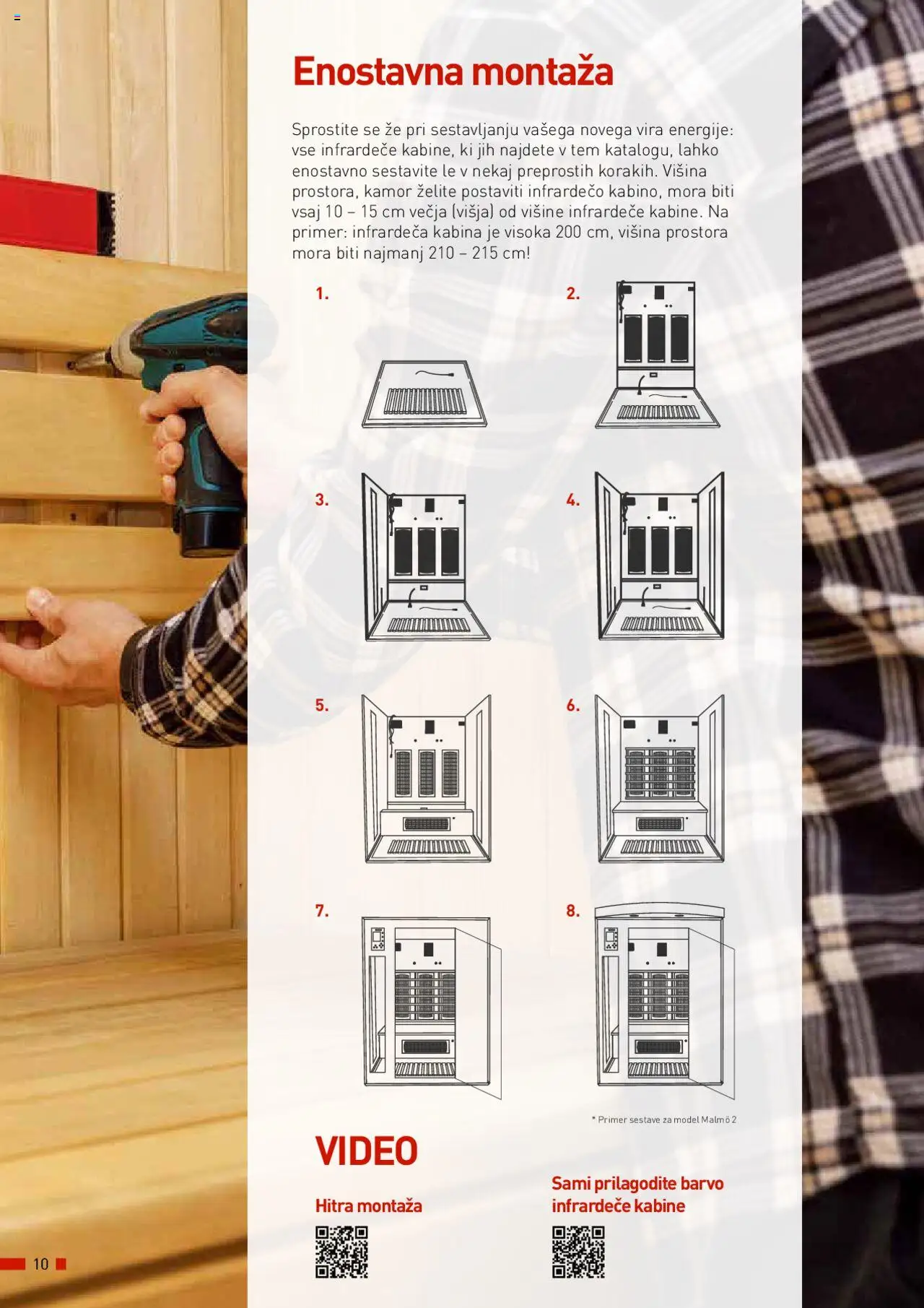 Enostavna montaža

Sprostite se že pri sestavljanju vašega novega vira energije: vse infrardeče kabine, ki jih najdete v tem katalogu, lahko enostavno sestavite le v nekaj preprostih korakih. Višina prostora, kamor želite postaviti infrardečo kabino, mora biti vsaj 10 – 15 cm večja (višja) od višine infrardeče kabine. Na primer: infrardeča kabina je visoka 200 cm, višina prostora mora biti najmanj 210 – 215 cm!

1.

2.

3.

4.

5.

6.

7.

8.

* Primer sestave za model Malmö 2

VIDEO

Hitra montaža

Sami prilagodite barvo infrardeče kabine

10