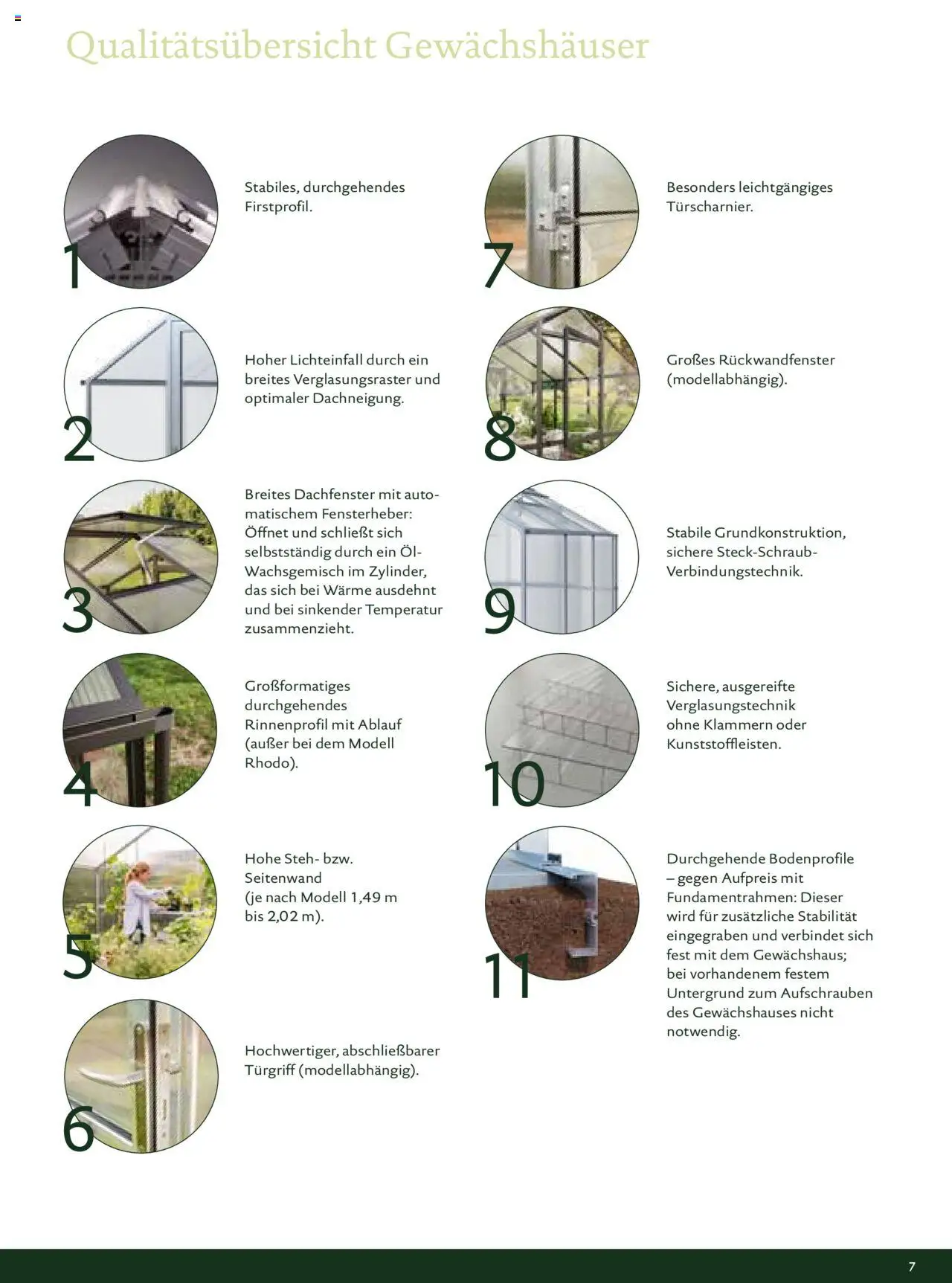 Qualitätsübersicht Gewächshäuser

1

Stabiles, durchgehendes Firstprofil.

2

Hoher Lichteinfall durch ein breites Verglasungsraster und optimaler Dachneigung.

3

Breites Dachfenster mit automatischem Fensterheber: Öffnet und schließt sich selbstständig durch ein Öl-Wachsgemisch im Zylinder, das sich bei Wärme ausdehnt und bei sinkender Temperatur zusammenzieht.

4

Großformatiges durchgehendes Rinnenprofil mit Ablauf (außer bei dem Modell Rhodo).

5

Hohe Steh- bzw. Seitenwand (je nach Modell 1,49 m bis 2,02 m).

6

Hochwertiger, abschließbarer Türgriff (modellabhängig).

7

Besonders leichtgängiges Türscharnier.

8

Großes Rückwandfenster (modellabhängig).

9

Stabile Grundkonstruktion, sichere Steck-Schraub-Verbindungstechnik.

10

Sichere, ausgereifte Verglasungstechnik ohne Klammern oder Kunststoffleisten.

11

Durchgehende Bodenprofile – gegen Aufpreis mit Fundamentrahmen: Dieser wird für zusätzliche Stabilität eingegraben und verbindet sich fest mit dem Gewächshaus; bei vorhandenem festem Untergrund zum Aufschrauben des Gewächshauses nicht notwendig.

7