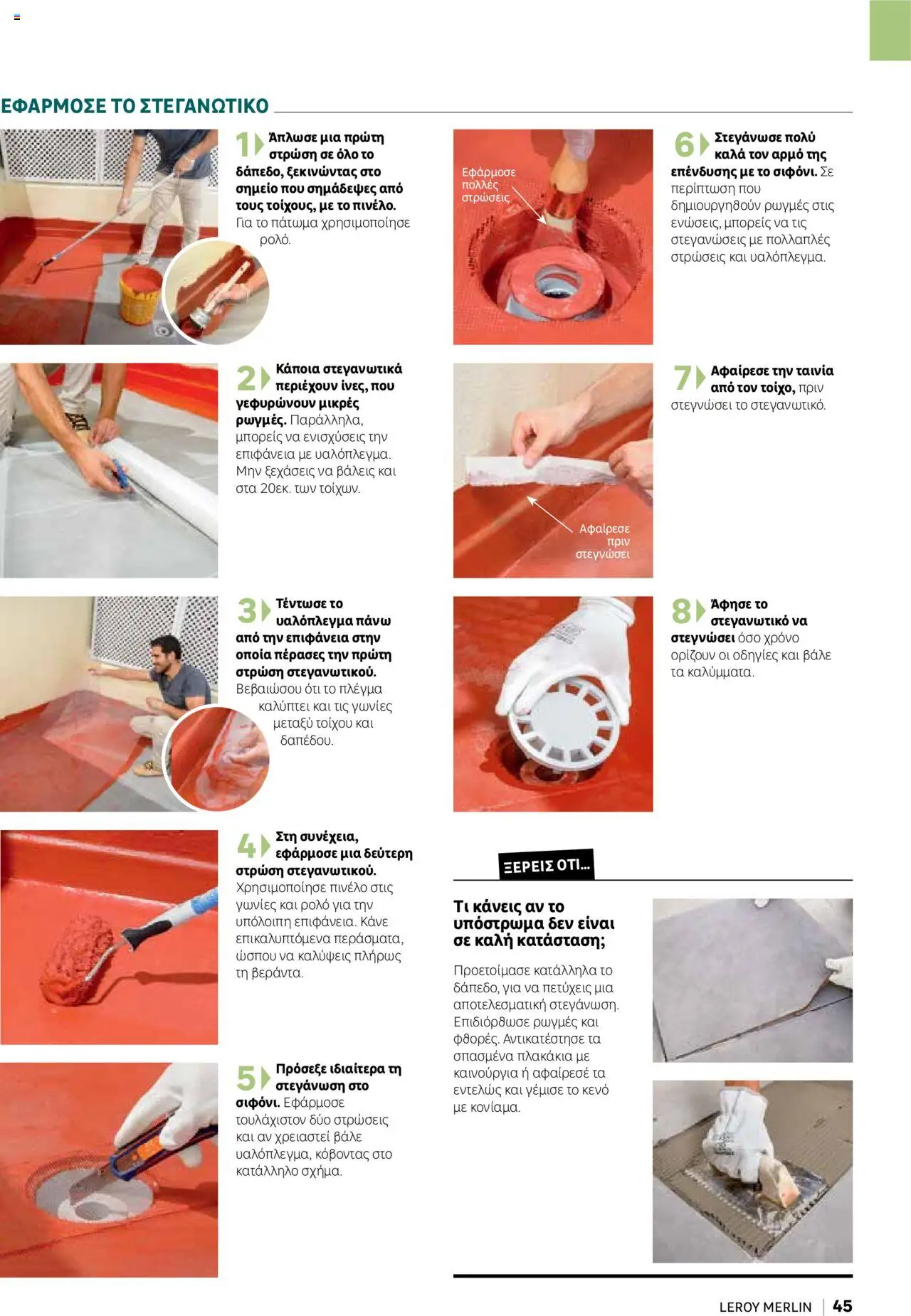 ΕΦΑΡΜΟΣΕ ΤΟ ΣΤΕΓΑΝΩΤΙΚΟ

1 Άπλωσε μια πρώτη στρώση σε όλο το δάπεδο, ξεκινώντας στο σημείο που σημάδεψες από τους τοίχους, με το πινέλο. Για το πάτωμα χρησιμοποίησε ρολό.

2 Κάποια στεγανωτικά περιέχουν ίνες, που γεφυρώνουν μικρές ρωγμές. Παράλληλα, μπορείς να ενισχύσεις την επιφάνεια με υαλόπλεγμα. Μην ξεχάσεις να βάλεις και στα 20εκ. των τοίχων.

3 Τέντωσε το υαλόπλεγμα πάνω από την επιφάνεια στην οποία πέρασες την πρώτη στρώση στεγανωτικού. Βεβαιώσου ότι το πλέγμα καλύπτει και τις γωνίες μεταξύ τοίχου και δαπέδου.

4 Στη συνέχεια, εφάρμοσε μια δεύτερη στρώση στεγανωτικού. Χρησιμοποίησε πινέλο στις γωνίες και ρολό για την υπόλοιπη επιφάνεια. Κάνε επικαλυπτόμενα περάσματα, ώσπου να καλύψεις πλήρως τη βεράντα.

5 Πρόσεξε ιδιαίτερα τη στεγάνωση στο σιφόνι. Εφάρμοσε τουλάχιστον δύο στρώσεις και αν χρειαστεί βάλε υαλόπλεγμα, κόβοντας στο κατάλληλο σχήμα.

Εφάρμοσε πολλές στρώσεις

6 Στεγάνωσε πολύ καλά τον αρμό της επένδυσης με το σιφόνι. Σε περίπτωση που δημιουργηθούν ρωγμές στις ενώσεις, μπορείς να τις στεγανώσεις με πολλαπλές στρώσεις και υαλόπλεγμα.

Αφαίρεσε πριν στεγνώσει

7 Αφαίρεσε την ταινία από τον τοίχο, πριν στεγνώσει το στεγανωτικό.

8 Άφησε το στεγανωτικό να στεγνώσει όσο χρόνο ορίζουν οι οδηγίες και βάλε τα καλύμματα.

ΞΕΡΕΙΣ ΟΤΙ...

Τι κάνεις αν το υπόστρωμα δεν είναι σε καλή κατάσταση;

Προετοίμασε κατάλληλα το δάπεδο, για να πετύχεις μια αποτελεσματική στεγάνωση. Επιδιόρθωσε ρωγμές και φθορές. Αντικατέστησε τα σπασμένα πλακάκια με καινούργια ή αφαίρεσέ τα εντελώς και γέμισε το κενό με κονίαμα.

LEROY MERLIN | 45