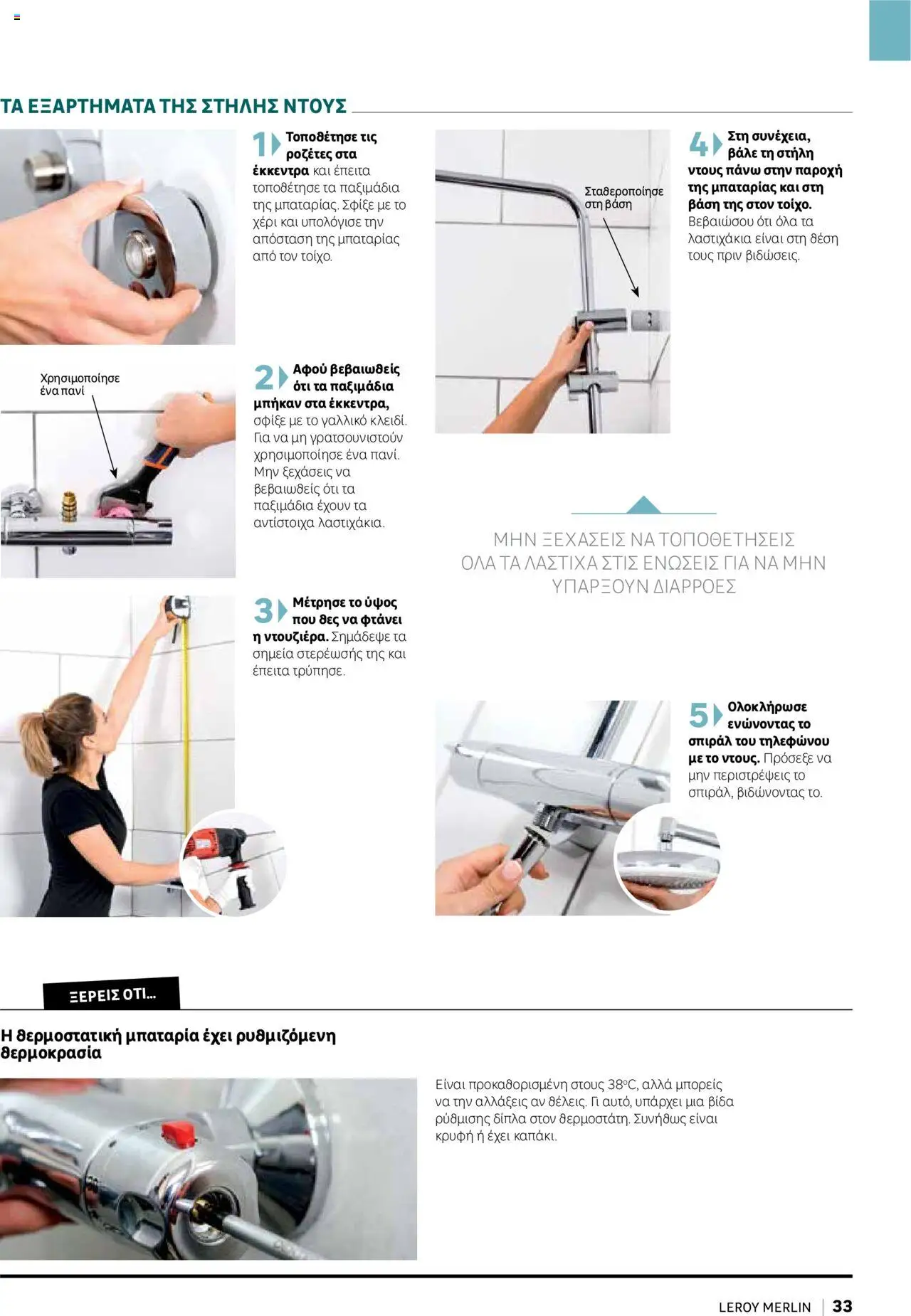 ΤΑ ΕΞΑΡΤΗΜΑΤΑ ΤΗΣ ΣΤΗΛΗΣ ΝΤΟΥΣ

1 Τοποθέτησε τις ροζέτες στα έκκεντρα και έπειτα τοποθέτησε τα παξιμάδια της μπαταρίας. Σφίξε με το χέρι και υπολόγισε την απόσταση της μπαταρίας από τον τοίχο.

Χρησιμοποίησε ένα πανί

2 Αφού βεβαιωθείς ότι τα παξιμάδια μπήκαν στα έκκεντρα, σφίξε με το γαλλικό κλειδί. Για να μη γρατσουνιστούν χρησιμοποίησε ένα πανί. Μην ξεχάσεις να βεβαιωθείς ότι τα παξιμάδια έχουν τα αντίστοιχα λαστιχάκια.

3 Μέτρησε το ύψος που θες να φτάνει η ντουζιέρα. Σημάδεψε τα σημεία στερέωσής της και έπειτα τρύπησε.

Σταθεροποίησε στη βάση

4 Στη συνέχεια, βάλε τη στήλη ντους πάνω στην παροχή της μπαταρίας και στη βάση της στον τοίχο. Βεβαιώσου ότι όλα τα λαστιχάκια είναι στη θέση τους πριν βιδώσεις.

ΜΗΝ ΞΕΧΑΣΕΙΣ ΝΑ ΤΟΠΟΘΕΤΗΣΕΙΣ ΟΛΑ ΤΑ ΛΑΣΤΙΧΑ ΣΤΙΣ ΕΝΩΣΕΙΣ ΓΙΑ ΝΑ ΜΗΝ ΥΠΑΡΞΟΥΝ ΔΙΑΡΡΟΕΣ

5 Ολοκλήρωσε ενώνοντας το σπιράλ του τηλεφώνου με το ντους. Πρόσεξε να μην περιστρέψεις το σπιράλ, βιδώνοντας το.

ΞΕΡΕΙΣ ΟΤΙ...

Η θερμοστατική μπαταρία έχει ρυθμιζόμενη θερμοκρασία

Είναι προκαθορισμένη στους 38°C, αλλά μπορείς να την αλλάξεις αν θέλεις. Γι αυτό, υπάρχει μια βίδα ρύθμισης δίπλα στον θερμοστάτη. Συνήθως είναι κρυφή ή έχει καπάκι.

LEROY MERLIN | 33