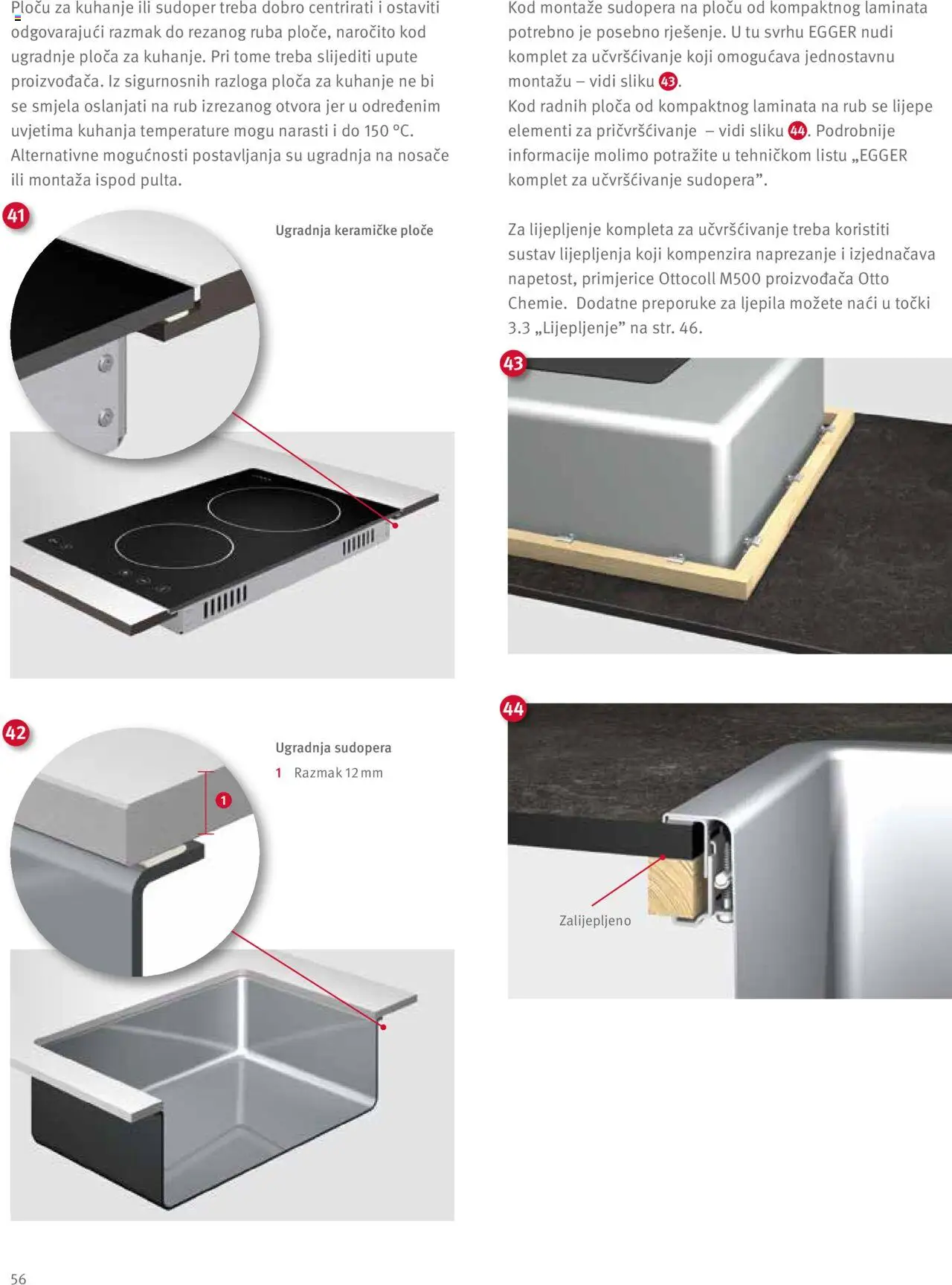 Ploču za kuhanje ili sudoper treba dobro centrirati i ostaviti odgovarajući razmak do rezanog ruba ploče, naročito kod ugradnje ploča za kuhanje. Pri tome treba slijediti upute proizvođača. Iz sigurnosnih razloga ploča za kuhanje ne bi se smjela oslanjati na rub izrezanog otvora jer u određenim uvjetima kuhanja temperature mogu narasti i do 150 °C. Alternativne mogućnosti postavljanja su ugradnja na nosače ili montaža ispod pulta.

41

Ugradnja keramičke ploče

42

Ugradnja sudopera

1 Razmak 12 mm

1

Kod montaže sudopera na ploču od kompaktnog laminata potrebno je posebno rješenje. U tu svrhu EGGER nudi komplet za učvršćivanje koji omogućava jednostavnu montažu – vidi sliku 43.
Kod radnih ploča od kompaktnog laminata na rub se lijepe elementi za pričvršćivanje – vidi sliku 44. Podrobnije informacije molimo potražite u tehničkom listu „EGGER komplet za učvršćivanje sudopera”.

Za lijepljenje kompleta za učvršćivanje treba koristiti sustav lijepljenja koji kompenzira naprezanje i izjednačava napetost, primjerice Ottocoll M500 proizvođača Otto Chemie. Dodatne preporuke za ljepila možete naći u točki 3.3 „Lijepljenje” na str. 46.

43

44

Zalijepljeno

56