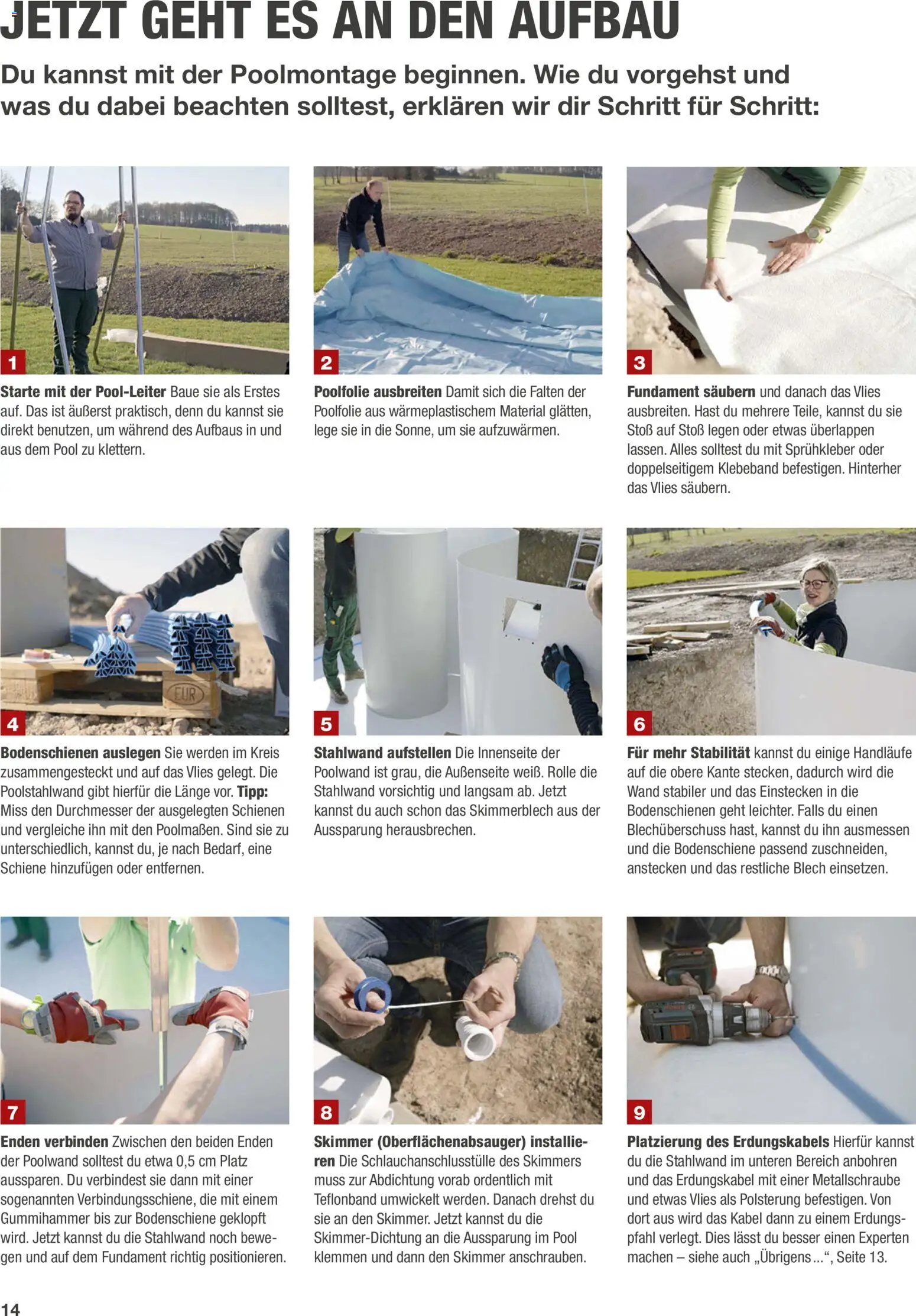 JETZT GEHT ES AN DEN AUFBAU

Du kannst mit der Poolmontage beginnen. Wie du vorgehst und was du dabei beachten solltest, erklären wir dir Schritt für Schritt:

1

Starte mit der Pool-Leiter Baue sie als Erstes auf. Das ist äußerst praktisch, denn du kannst sie direkt benutzen, um während des Aufbaus in und aus dem Pool zu klettern.

2

Poolfolie ausbreiten Damit sich die Falten der Poolfolie aus wärmeplastischem Material glätten, lege sie in die Sonne, um sie aufzuwärmen.

3

Fundament säubern und danach das Vlies ausbreiten. Hast du mehrere Teile, kannst du sie Stoß auf Stoß legen oder etwas überlappen lassen. Alles solltest du mit Sprühkleber oder doppelseitigem Klebeband befestigen. Hinterher das Vlies säubern.

EUR

4

Bodenschienen auslegen Sie werden im Kreis zusammengesteckt und auf das Vlies gelegt. Die Poolstahlwand gibt hierfür die Länge vor. Tipp: Miss den Durchmesser der ausgelegten Schienen und vergleiche ihn mit den Poolmaßen. Sind sie zu unterschiedlich, kannst du, je nach Bedarf, eine Schiene hinzufügen oder entfernen.

5

Stahlwand aufstellen Die Innenseite der Poolwand ist grau, die Außenseite weiß. Rolle die Stahlwand vorsichtig und langsam ab. Jetzt kannst du auch schon das Skimmerblech aus der Aussparung herausbrechen.

6

Für mehr Stabilität kannst du einige Handläufe auf die obere Kante stecken, dadurch wird die Wand stabiler und das Einstecken in die Bodenschienen geht leichter. Falls du einen Blechüberschuss hast, kannst du ihn ausmessen und die Bodenschiene passend zuschneiden, anstecken und das restliche Blech einsetzen.

7

Enden verbinden Zwischen den beiden Enden der Poolwand solltest du etwa 0,5 cm Platz aussparen. Du verbindest sie dann mit einer sogenannten Verbindungsschiene, die mit einem Gummihammer bis zur Bodenschiene geklopft wird. Jetzt kannst du die Stahlwand noch bewegen und auf dem Fundament richtig positionieren.

8

Skimmer (Oberflächenabsauger) installieren Die Schlauchanschlusstülle des Skimmers muss zur Abdichtung vorab ordentlich mit Teflonband umwickelt werden. Danach drehst du sie an den Skimmer. Jetzt kannst du die Skimmer-Dichtung an die Aussparung im Pool klemmen und dann den Skimmer anschrauben.

9

Platzierung des Erdungskabels Hierfür kannst du die Stahlwand im unteren Bereich anbohren und das Erdungskabel mit einer Metallschraube und etwas Vlies als Polsterung befestigen. Von dort aus wird das Kabel dann zu einem Erdungspfahl verlegt. Dies lässt du besser einen Experten machen – siehe auch „Übrigens ...“, Seite 13.

14