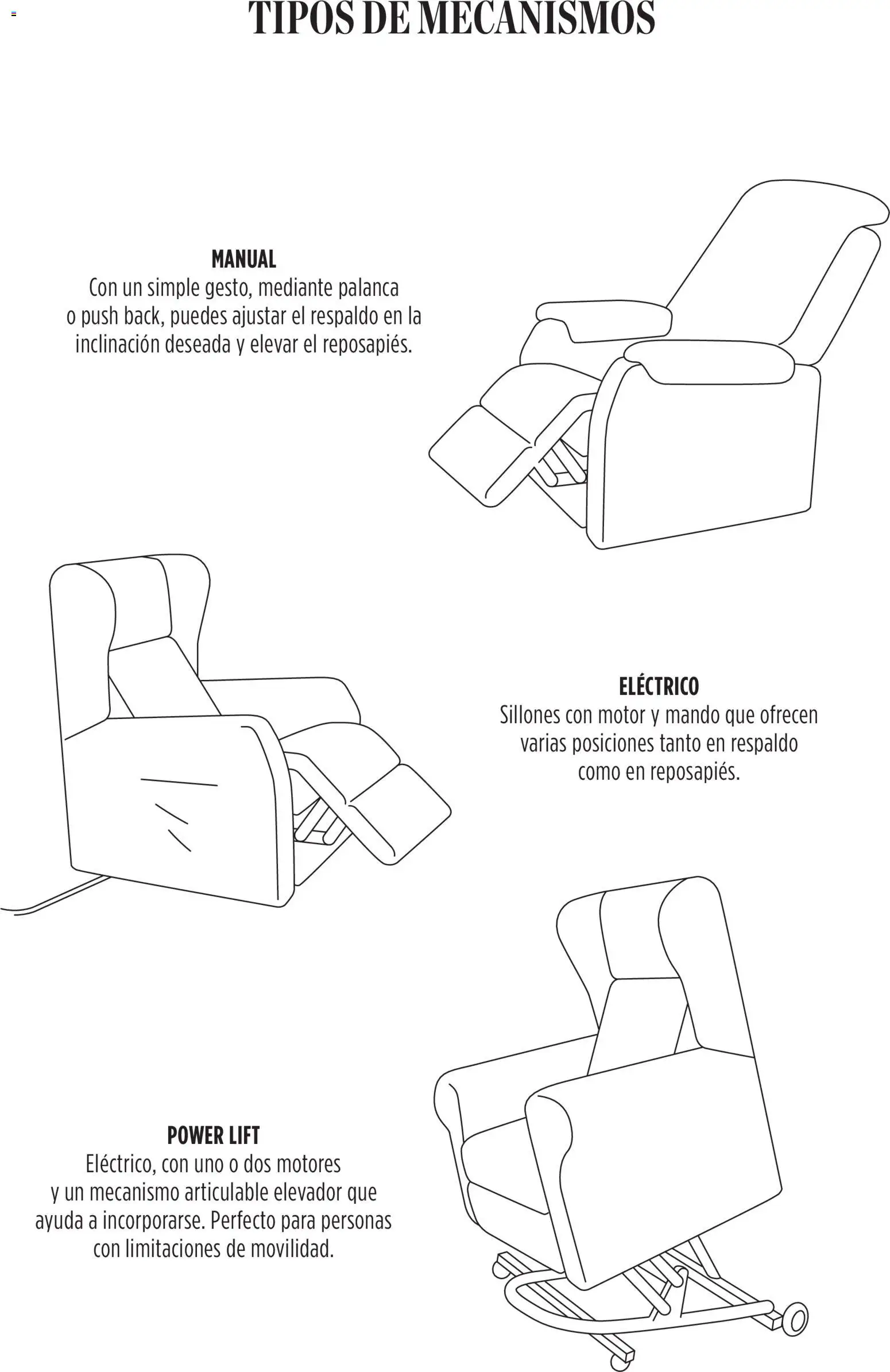 TIPOS DE MECANISMOS

MANUAL
Con un simple gesto, mediante palanca o push back, puedes ajustar el respaldo en la inclinación deseada y elevar el reposapiés.

ELÉCTRICO
Sillones con motor y mando que ofrecen varias posiciones tanto en respaldo como en reposapiés.

POWER LIFT
Eléctrico, con uno o dos motores y un mecanismo articulable elevador que ayuda a incorporarse. Perfecto para personas con limitaciones de movilidad.