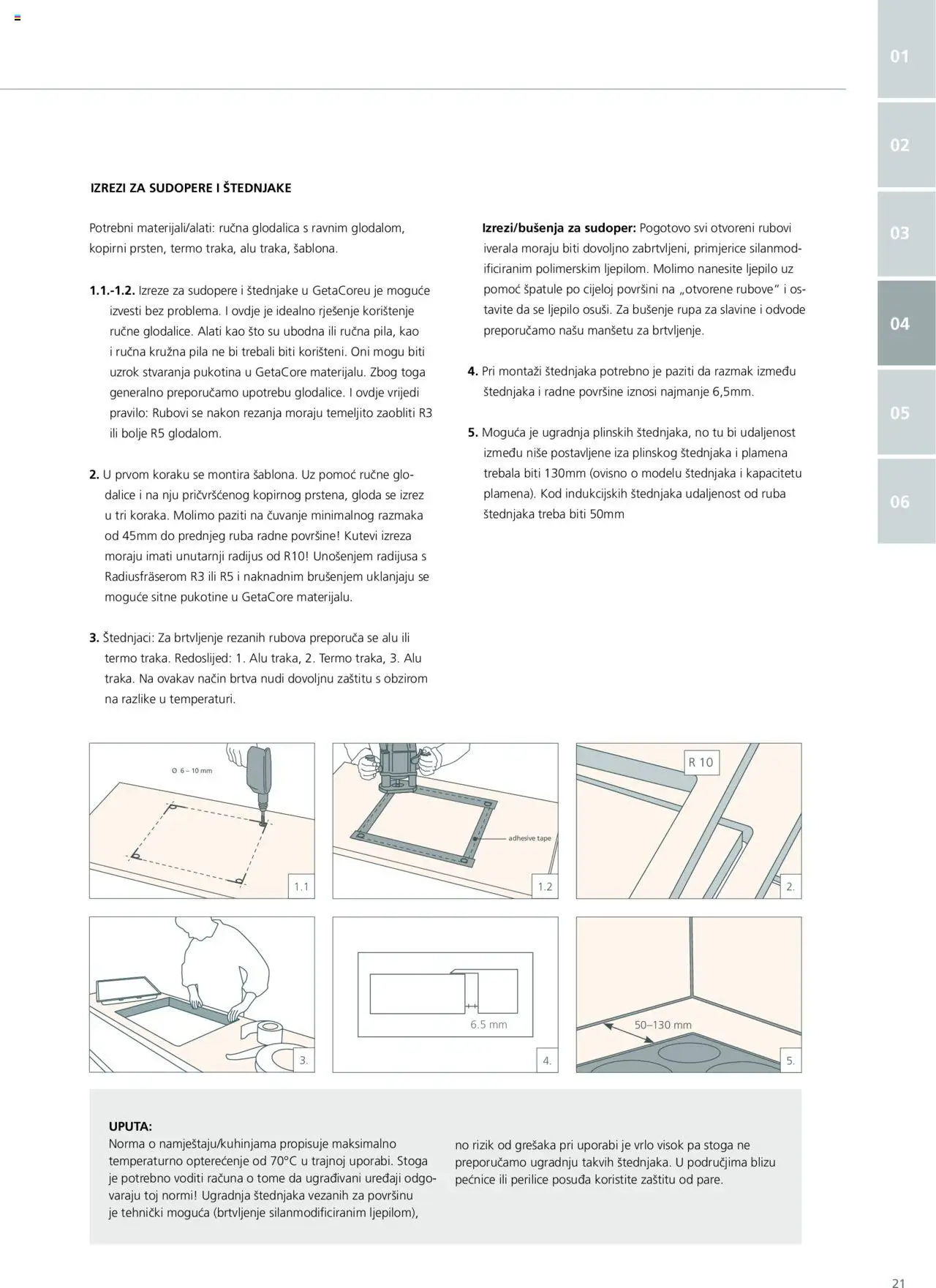 01

02

03

04

05

06

IZREZI ZA SUDOPERE I ŠTEDNJAKE

Potrebni materijali/alati: ručna glodalica s ravnim glodalom, kopirni prsten, termo traka, alu traka, šablona.

1.1.-1.2. Izreze za sudopere i štednjake u GetaCoreu je moguće izvesti bez problema. I ovdje je idealno rješenje korištenje ručne glodalice. Alati kao što su ubodna ili ručna pila, kao i ručna kružna pila ne bi trebali biti korišteni. Oni mogu biti uzrok stvaranja pukotina u GetaCore materijalu. Zbog toga generalno preporučamo upotrebu glodalice. I ovdje vrijedi pravilo: Rubovi se nakon rezanja moraju temeljito zaobliti R3 ili bolje R5 glodalom.

2. U prvom koraku se montira šablona. Uz pomoć ručne glodalice i na nju pričvršćenog kopirnog prstena, gloda se izrez u tri koraka. Molimo paziti na čuvanje minimalnog razmaka od 45mm do prednjeg ruba radne površine! Kutevi izreza moraju imati unutarnji radijus od R10! Unošenjem radijusa s Radiusfräserom R3 ili R5 i naknadnim brušenjem uklanjaju se moguće sitne pukotine u GetaCore materijalu.

3. Štednjaci: Za brtvljenje rezanih rubova preporuča se alu ili termo traka. Redoslijed: 1. Alu traka, 2. Termo traka, 3. Alu traka. Na ovakav način brtva nudi dovoljnu zaštitu s obzirom na razlike u temperaturi.

Izrezi/bušenja za sudoper: Pogotovo svi otvoreni rubovi iverala moraju biti dovoljno zabrtvljeni, primjerice silanmodificiranim polimerskim ljepilom. Molimo nanesite ljepilo uz pomoć špatule po cijeloj površini na „otvorene rubove" i ostavite da se ljepilo osuši. Za bušenje rupa za slavine i odvode preporučamo našu manšetu za brtvljenje.

4. Pri montaži štednjaka potrebno je paziti da razmak između štednjaka i radne površine iznosi najmanje 6,5mm.

5. Moguća je ugradnja plinskih štednjaka, no tu bi udaljenost između niše postavljene iza plinskog štednjaka i plamena trebala biti 130mm (ovisno o modelu štednjaka i kapacitetu plamena). Kod indukcijskih štednjaka udaljenost od ruba štednjaka treba biti 50mm

Ø 6 – 10 mm

1.1

adhesive tape

1.2

R 10

2.

3.

6.5 mm

4.

50–130 mm

5.

UPUTA:
Norma o namještaju/kuhinjama propisuje maksimalno temperaturno opterećenje od 70°C u trajnoj uporabi. Stoga je potrebno voditi računa o tome da ugrađivani uređaji odgovaraju toj normi! Ugradnja štednjaka vezanih za površinu je tehnički moguća (brtvljenje silanmodificiranim ljepilom), no rizik od grešaka pri uporabi je vrlo visok pa stoga ne preporučamo ugradnju takvih štednjaka. U područjima blizu pećnice ili perilice posuđa koristite zaštitu od pare.

21