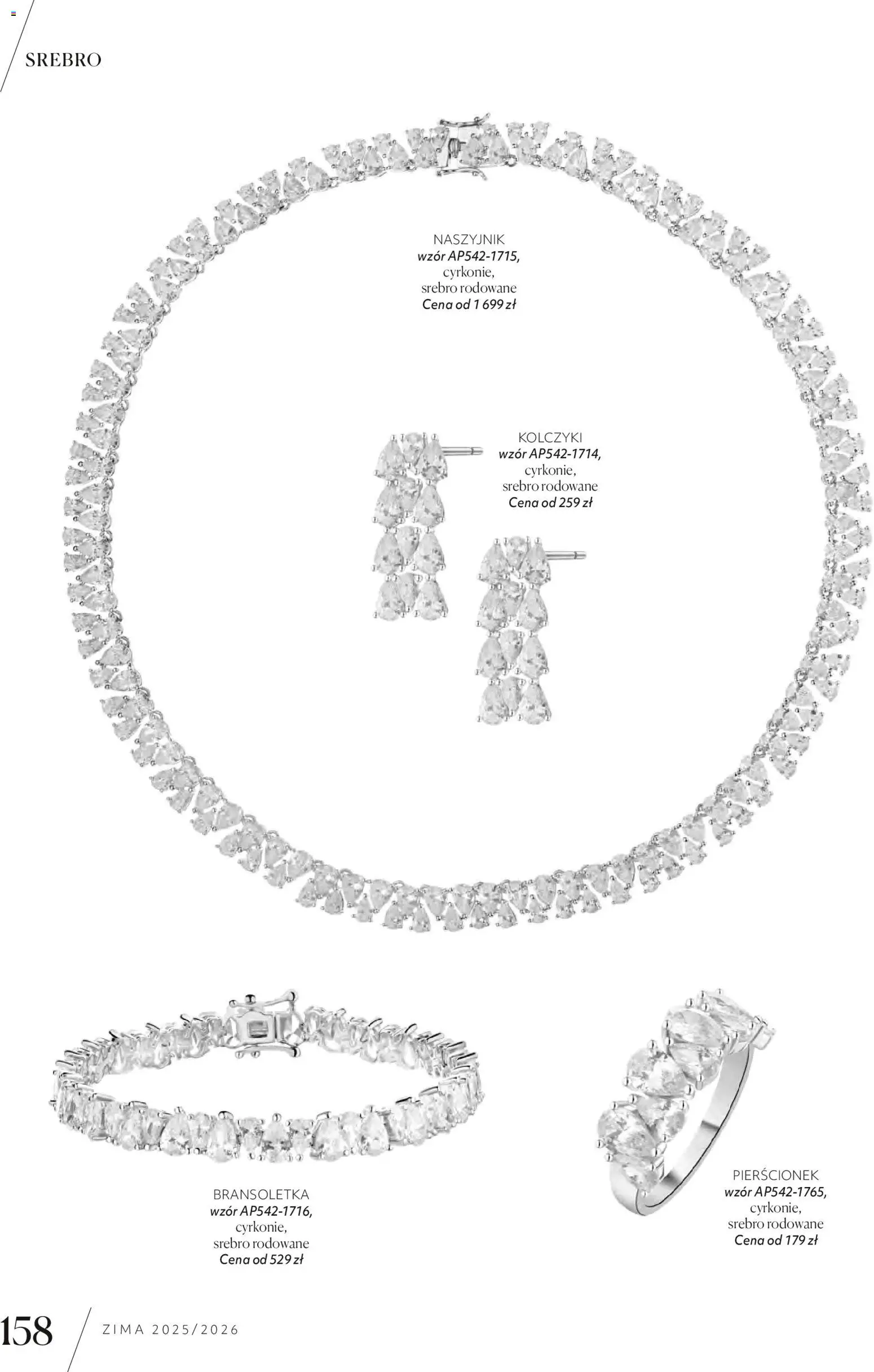 SREBRO

NASZYJNIK
wzór AP542-1715,
cyrkonie,
srebro rodowane
Cena od 1 699 zł

KOLCZYKI
wzór AP542-1714,
cyrkonie,
srebro rodowane
Cena od 259 zł

BRANSOLETKA
wzór AP542-1716,
cyrkonie,
srebro rodowane
Cena od 529 zł

PIERŚCIONEK
wzór AP542-1765,
cyrkonie,
srebro rodowane
Cena od 179 zł

158 ZIMA 2025/2026