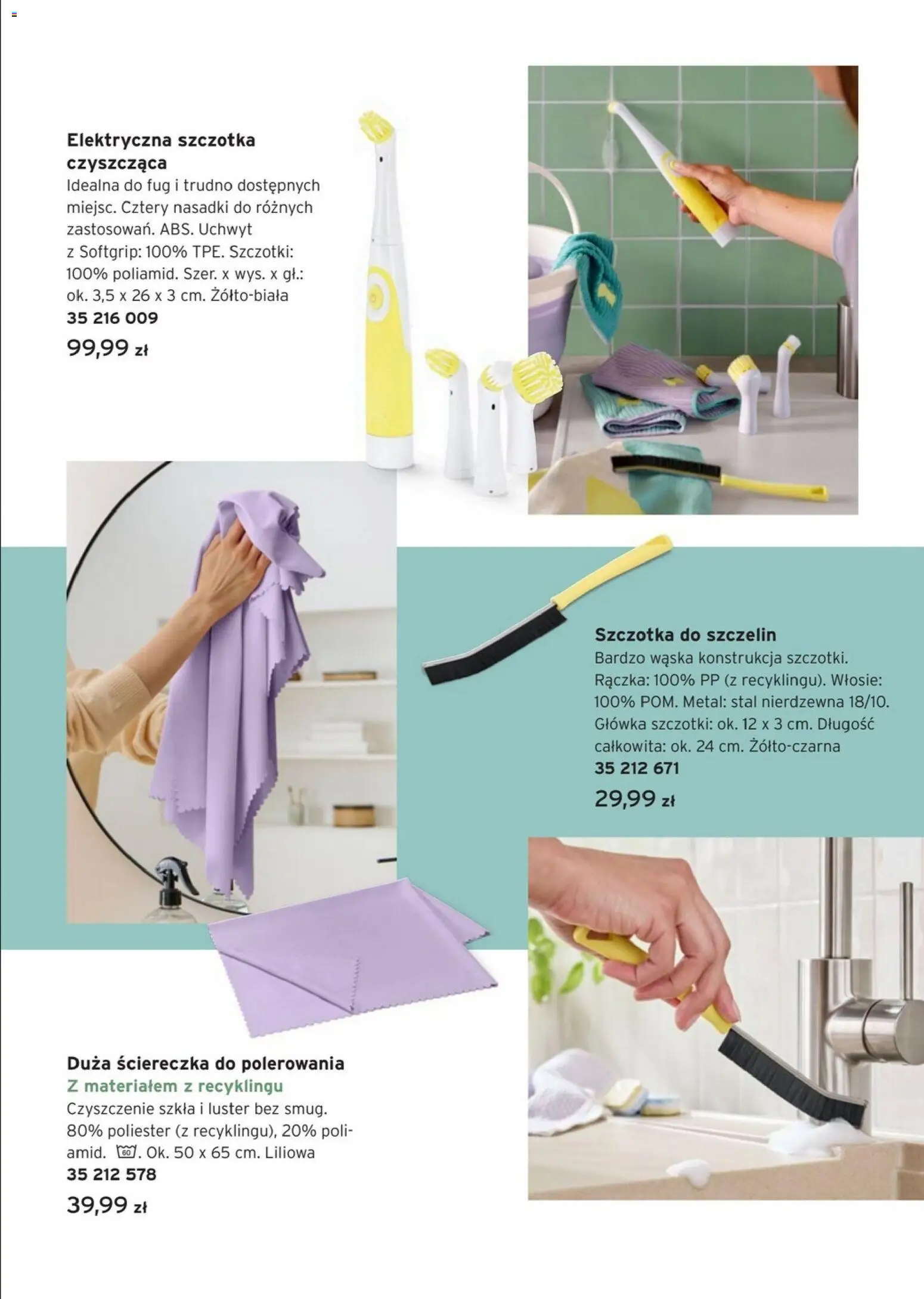 Elektryczna szczotka czyszcząca
Idealna do fug i trudno dostępnych miejsc. Cztery nasadki do różnych zastosowań. ABS. Uchwyt z Softgrip: 100% TPE. Szczotki: 100% poliamid. Szer. x wys. x gł.: ok. 3,5 x 26 x 3 cm. Żółto-biała
35 216 009
99,99 zł

Szczotka do szczelin
Bardzo wąska konstrukcja szczotki. Rączka: 100% PP (z recyklingu). Włosie: 100% POM. Metal: stal nierdzewna 18/10. Główka szczotki: ok. 12 x 3 cm. Długość całkowita: ok. 24 cm. Żółto-czarna
35 212 671
29,99 zł

Duża ściereczka do polerowania
Z materiałem z recyklingu
Czyszczenie szkła i luster bez smug. 80% poliester (z recyklingu), 20% poliamid. 60. Ok. 50 x 65 cm. Liliowa
35 212 578
39,99 zł