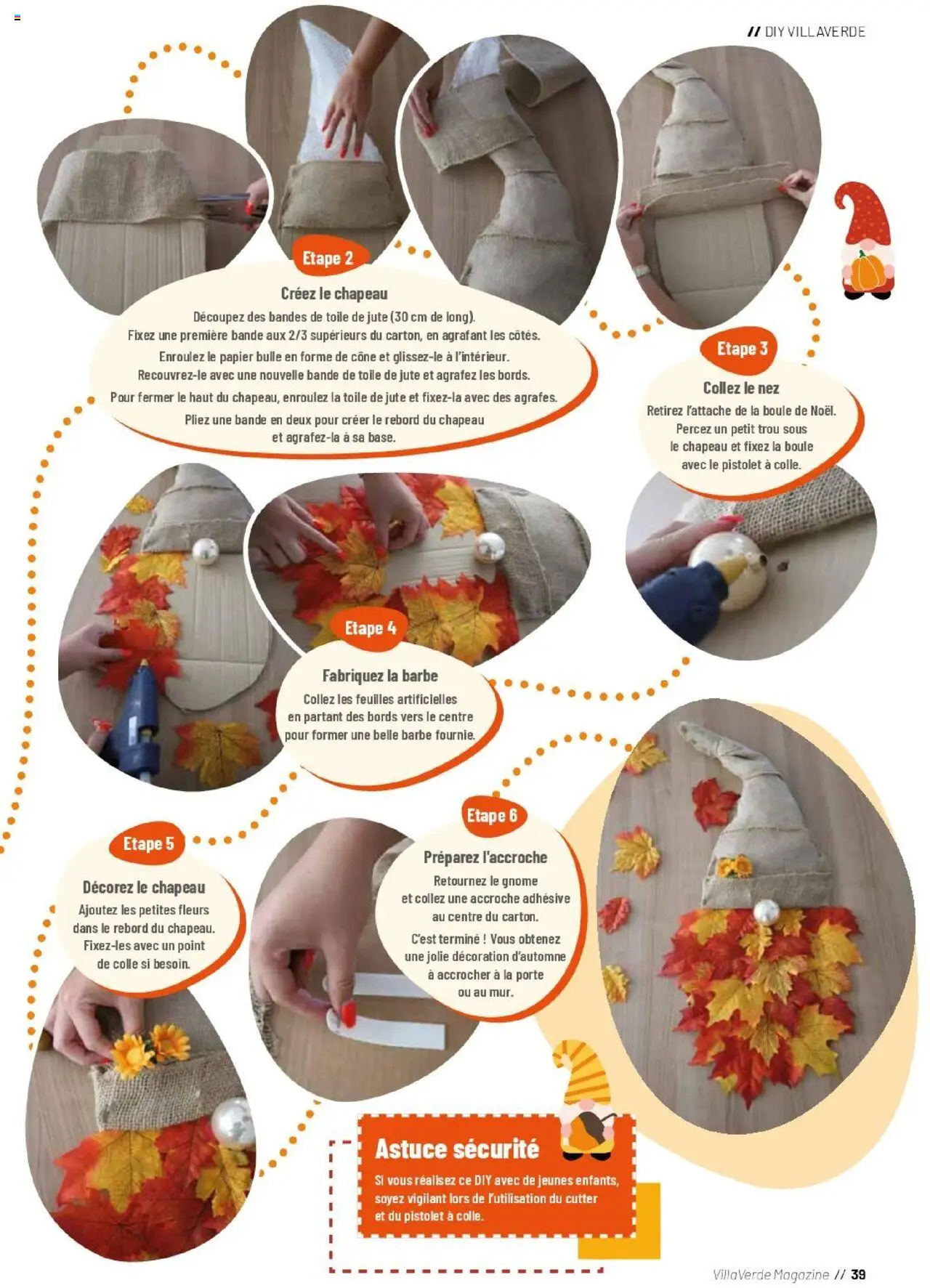 // DIY VILLAVERDE

Etape 2

Créez le chapeau

Découpez des bandes de toile de jute (30 cm de long). Fixez une première bande aux 2/3 supérieurs du carton, en agrafant les côtés.

Enroulez le papier bulle en forme de cône et glissez-le à l'intérieur. Recouvrez-le avec une nouvelle bande de toile de jute et agrafez les bords.

Pour fermer le haut du chapeau, enroulez la toile de jute et fixez-la avec des agrafes.

Pliez une bande en deux pour créer le rebord du chapeau et agrafez-la à sa base.

Etape 3

Collez le nez

Retirez l'attache de la boule de Noël. Percez un petit trou sous le chapeau et fixez la boule avec le pistolet à colle.

Etape 4

Fabriquez la barbe

Collez les feuilles artificielles en partant des bords vers le centre pour former une belle barbe fournie.

Etape 5

Décorez le chapeau

Ajoutez les petites fleurs dans le rebord du chapeau. Fixez-les avec un point de colle si besoin.

Etape 6

Préparez l'accroche

Retournez le gnome et collez une accroche adhésive au centre du carton.

C'est terminé ! Vous obtenez une jolie décoration d'automne à accrocher à la porte ou au mur.

Astuce sécurité

Si vous réalisez ce DIY avec de jeunes enfants, soyez vigilant lors de l'utilisation du cutter et du pistolet à colle.

VillaVerde Magazine // 39